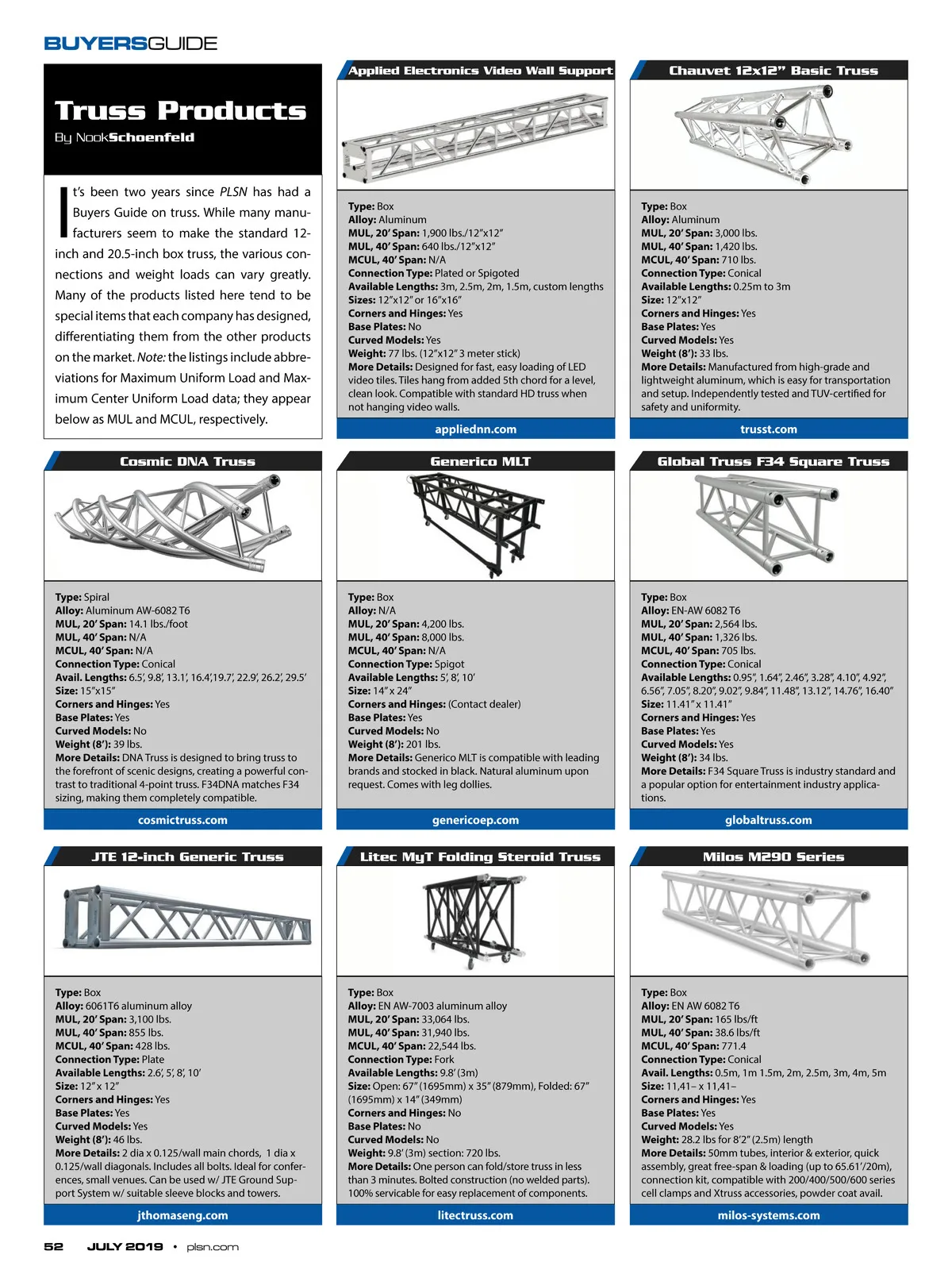 BUYERSGUIDE

Truss Products

By NookSchoenfeld

It's been two years since PLSN has had a Buyers Guide on truss. While many manufacturers seem to make the standard 12-inch and 20.5-inch box truss, the various connections and weight loads can vary greatly. Many of the products listed here tend to be special items that each company has designed, differentiating them from the other products on the market. Note: the listings include abbreviations for Maximum Uniform Load and Maximum Center Uniform Load data; they appear below as MUL and MCUL, respectively.

Applied Electronics Video Wall Support

Type: Box
Alloy: Aluminum
MUL, 20' Span: 1,900 lbs./12"x12"
MUL, 40' Span: 640 lbs./12"x12"
MCUL, 40' Span: N/A
Connection Type: Plated or Spigoted
Available Lengths: 3m, 2.5m, 2m, 1.5m, custom lengths
Sizes: 12"x12" or 16"x16"
Corners and Hinges: Yes
Base Plates: No
Curved Models: Yes
Weight: 77 lbs. (12"x12" 3 meter stick)
More Details: Designed for fast, easy loading of LED video tiles. Tiles hang from added 5th chord for a level, clean look. Compatible with standard HD truss when not hanging video walls.

appliednn.com

Chauvet 12x12" Basic Truss

Type: Box
Alloy: Aluminum
MUL, 20' Span: 3,000 lbs.
MUL, 40' Span: 1,420 lbs.
MCUL, 40' Span: 710 lbs.
Connection Type: Conical
Available Lengths: 0.25m to 3m
Size: 12"x12"
Corners and Hinges: Yes
Base Plates: Yes
Curved Models: Yes
Weight (8'): 33 lbs.
More Details: Manufactured from high-grade and lightweight aluminum, which is easy for transportation and setup. Independently tested and TUV-certified for safety and uniformity.

trusst.com

Cosmic DNA Truss

Type: Spiral
Alloy: Aluminum AW-6082 T6
MUL, 20' Span: 14.1 lbs./foot
MUL, 40' Span: N/A
MCUL, 40' Span: N/A
Connection Type: Conical
Avail. Lengths: 6.5', 9.8', 13.1', 16.4',19.7', 22.9', 26.2', 29.5'
Size: 15"x15"
Corners and Hinges: Yes
Base Plates: Yes
Curved Models: No
Weight (8'): 39 lbs.
More Details: DNA Truss is designed to bring truss to the forefront of scenic designs, creating a powerful contrast to traditional 4-point truss. F34DNA matches F34 sizing, making them completely compatible.

cosmictruss.com

Generico MLT

Type: Box
Alloy: N/A
MUL, 20' Span: 4,200 lbs.
MUL, 40' Span: 8,000 lbs.
MCUL, 40' Span: N/A
Connection Type: Spigot
Available Lengths: 5', 8', 10'
Size: 14" x 24"
Corners and Hinges: (Contact dealer)
Base Plates: Yes
Curved Models: No
Weight (8'): 201 lbs.
More Details: Generico MLT is compatible with leading brands and stocked in black. Natural aluminum upon request. Comes with leg dollies.

genericoep.com

Global Truss F34 Square Truss

Type: Box
Alloy: EN-AW 6082 T6
MUL, 20' Span: 2,564 lbs.
MUL, 40' Span: 1,326 lbs.
MCUL, 40' Span: 705 lbs.
Connection Type: Conical
Available Lengths: 0.95", 1.64", 2.46", 3.28", 4.10", 4.92", 6.56", 7.05", 8.20", 9.02", 9.84", 11.48", 13.12", 14.76", 16.40"
Size: 11.41" x 11.41"
Corners and Hinges: Yes
Base Plates: Yes
Curved Models: Yes
Weight (8'): 34 lbs.
More Details: F34 Square Truss is industry standard and a popular option for entertainment industry applications.

globaltruss.com

JTE 12-inch Generic Truss

Type: Box
Alloy: 6061T6 aluminum alloy
MUL, 20' Span: 3,100 lbs.
MUL, 40' Span: 855 lbs.
MCUL, 40' Span: 428 lbs.
Connection Type: Plate
Available Lengths: 2.6', 5', 8', 10'
Size: 12" x 12"
Corners and Hinges: Yes
Base Plates: Yes
Curved Models: Yes
Weight (8'): 46 lbs.
More Details: 2 dia x 0.125/wall main chords, 1 dia x 0.125/wall diagonals. Includes all bolts. Ideal for conferences, small venues. Can be used w/ JTE Ground Support System w/ suitable sleeve blocks and towers.

jthomaseng.com

Litec MyT Folding Steroid Truss

Type: Box
Alloy: EN AW-7003 aluminum alloy
MUL, 20' Span: 33,064 lbs.
MUL, 40' Span: 31,940 lbs.
MCUL, 40' Span: 22,544 lbs.
Connection Type: Fork
Available Lengths: 9.8' (3m)
Size: Open: 67" (1695mm) x 35" (879mm), Folded: 67" (1695mm) x 14" (349mm)
Corners and Hinges: No
Base Plates: No
Curved Models: No
Weight: 9.8' (3m) section: 720 lbs.
More Details: One person can fold/store truss in less than 3 minutes. Bolted construction (no welded parts). 100% servicable for easy replacement of components.

litectruss.com

Milos M290 Series

Type: Box
Alloy: EN AW 6082 T6
MUL, 20' Span: 165 lbs/ft
MUL, 40' Span: 38.6 lbs/ft
MCUL, 40' Span: 771.4
Connection Type: Conical
Avail. Lengths: 0.5m, 1m 1.5m, 2m, 2.5m, 3m, 4m, 5m
Size: 11,41– x 11,41–
Corners and Hinges: Yes
Base Plates: Yes
Curved Models: Yes
Weight: 28.2 lbs for 8'2" (2.5m) length
More Details: 50mm tubes, interior & exterior, quick assembly, great free-span & loading (up to 65.61'/20m), connection kit, compatible with 200/400/500/600 series cell clamps and Xtruss accessories, powder coat avail.

milos-systems.com

52 JULY 2019 • plsn.com