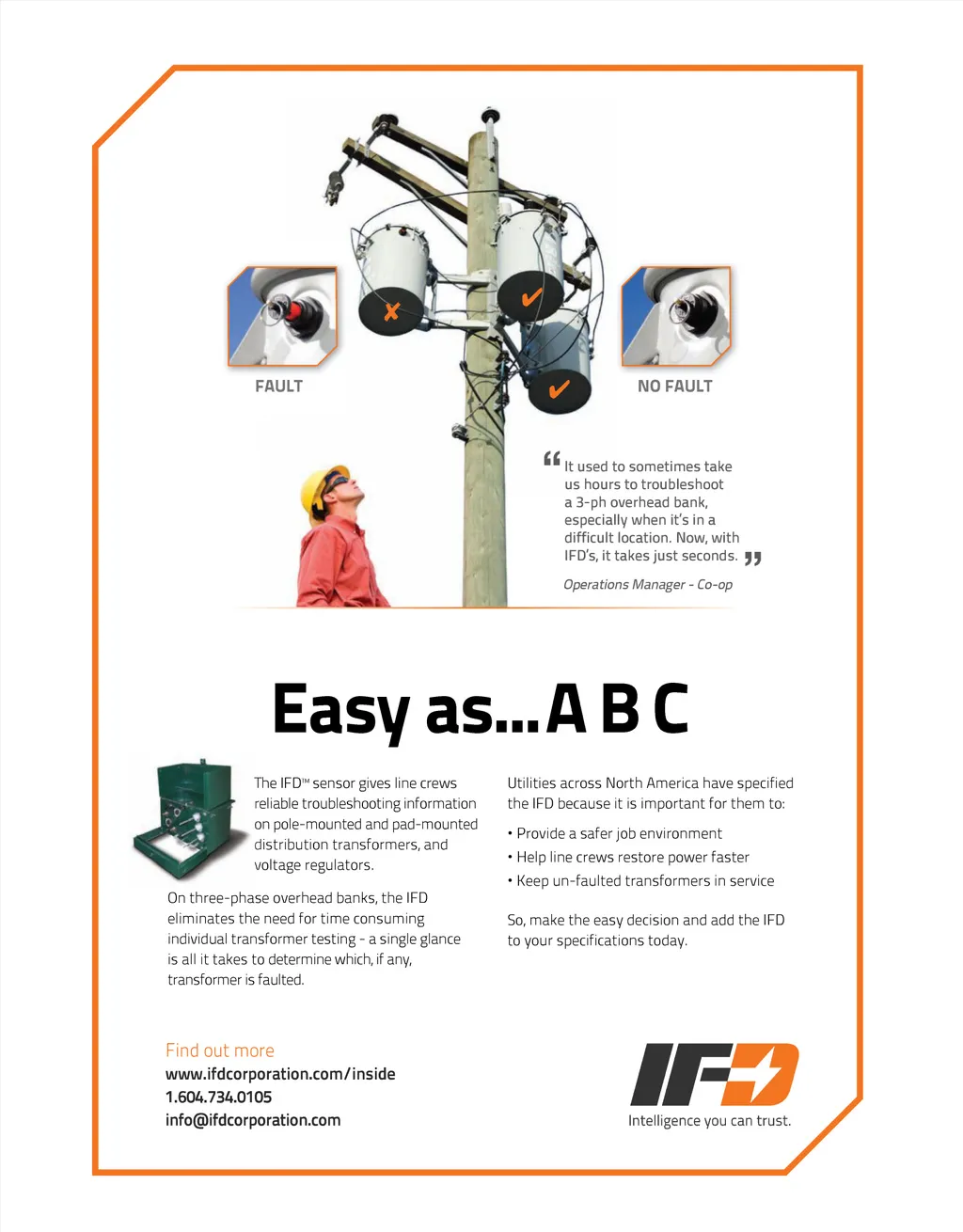 FAULT

NO FAULT

“It used to sometimes take us hours to troubleshoot a 3-ph overhead bank, especially when it's in a difficult location. Now, with IFD's, it takes just seconds.”

Operations Manager - Co-op

Easy as...A B C

The IFD™ sensor gives line crews reliable troubleshooting information on pole-mounted and pad-mounted distribution transformers, and voltage regulators.

On three-phase overhead banks, the IFD eliminates the need for time consuming individual transformer testing - a single glance is all it takes to determine which, if any, transformer is faulted.

Utilities across North America have specified the IFD because it is important for them to:

• Provide a safer job environment
• Help line crews restore power faster
• Keep un-faulted transformers in service

So, make the easy decision and add the IFD to your specifications today.

Find out more
www.ifdcorporation.com/inside
1.604.734.0105
info@ifdcorporation.com

IFD
Intelligence you can trust.