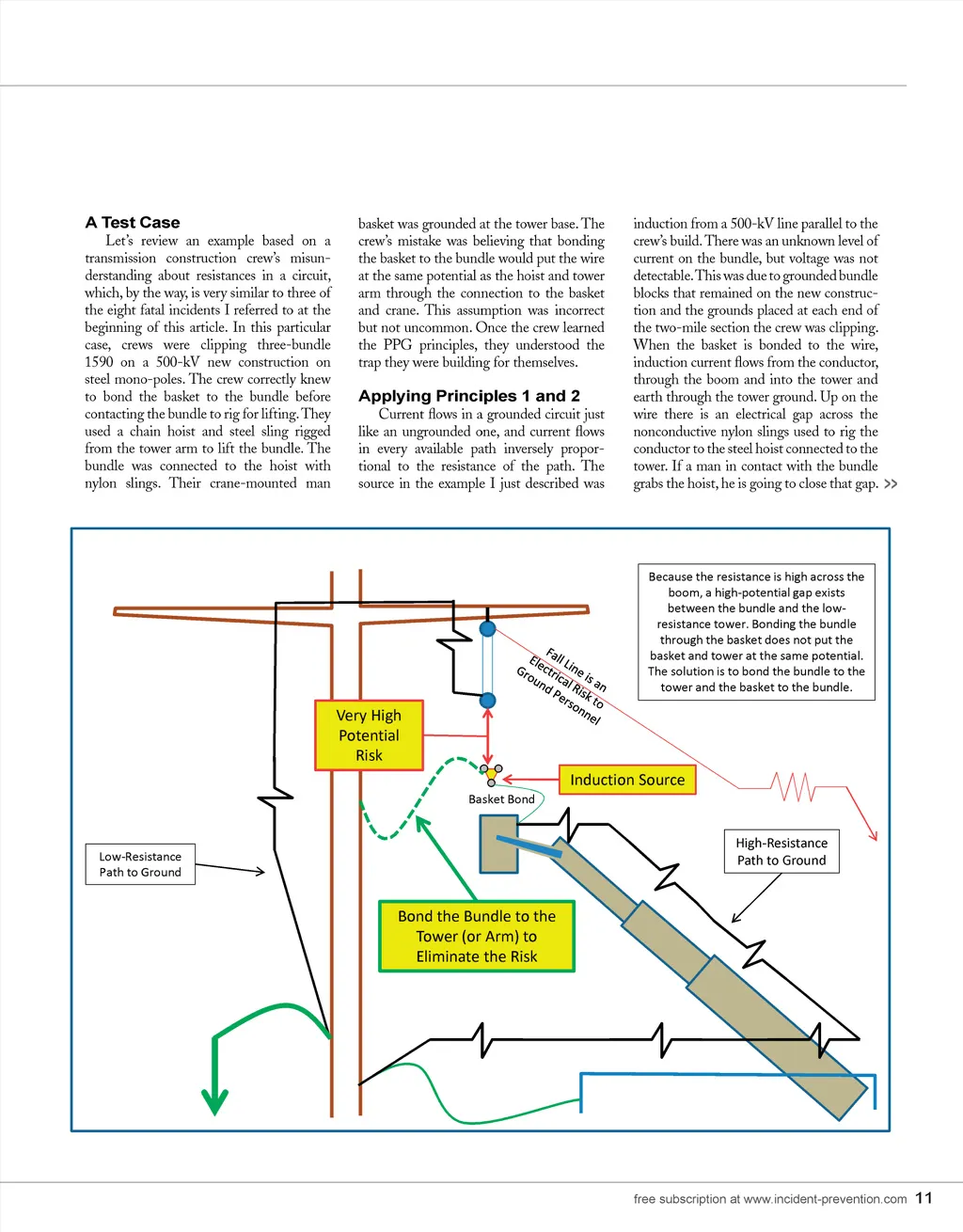 A Test Case

Let's review an example based on a transmission construction crew's misunderstanding about resistances in a circuit, which, by the way, is very similar to three of the eight fatal incidents I referred to at the beginning of this article. In this particular case, crews were clipping three-bundle 1590 on a 500-kV new construction on steel mono-poles. The crew correctly knew to bond the basket to the bundle before contacting the bundle to rig for lifting. They used a chain hoist and steel sling rigged from the tower arm to lift the bundle. The bundle was connected to the hoist with nylon slings. Their crane-mounted man basket was grounded at the tower base. The crew's mistake was believing that bonding the basket to the bundle would put the wire at the same potential as the hoist and tower arm through the connection to the basket and crane. This assumption was incorrect but not uncommon. Once the crew learned the PPG principles, they understood the trap they were building for themselves.

Applying Principles 1 and 2

Current flows in a grounded circuit just like an ungrounded one, and current flows in every available path inversely proportional to the resistance of the path. The source in the example I just described was induction from a 500-kV line parallel to the crew's build. There was an unknown level of current on the bundle, but voltage was not detectable. This was due to grounded bundle blocks that remained on the new construction and the grounds placed at each end of the two-mile section the crew was clipping. When the basket is bonded to the wire, induction current flows from the conductor, through the boom and into the tower and earth through the tower ground. Up on the wire there is an electrical gap across the nonconductive nylon slings used to rig the conductor to the steel hoist connected to the tower. If a man in contact with the bundle grabs the hoist, he is going to close that gap. >>

Because the resistance is high across the boom, a high-potential gap exists between the bundle and the low-resistance tower. Bonding the bundle through the basket does not put the basket and tower at the same potential. The solution is to bond the bundle to the tower and the basket to the bundle.

Fall Line is an Electrical Risk to Ground Personnel

Very High Potential Risk

Induction Source

Basket Bond

High-Resistance Path to Ground

Low-Resistance Path to Ground

Bond the Bundle to the Tower (or Arm) to Eliminate the Risk

free subscription at www.incident-prevention.com 11