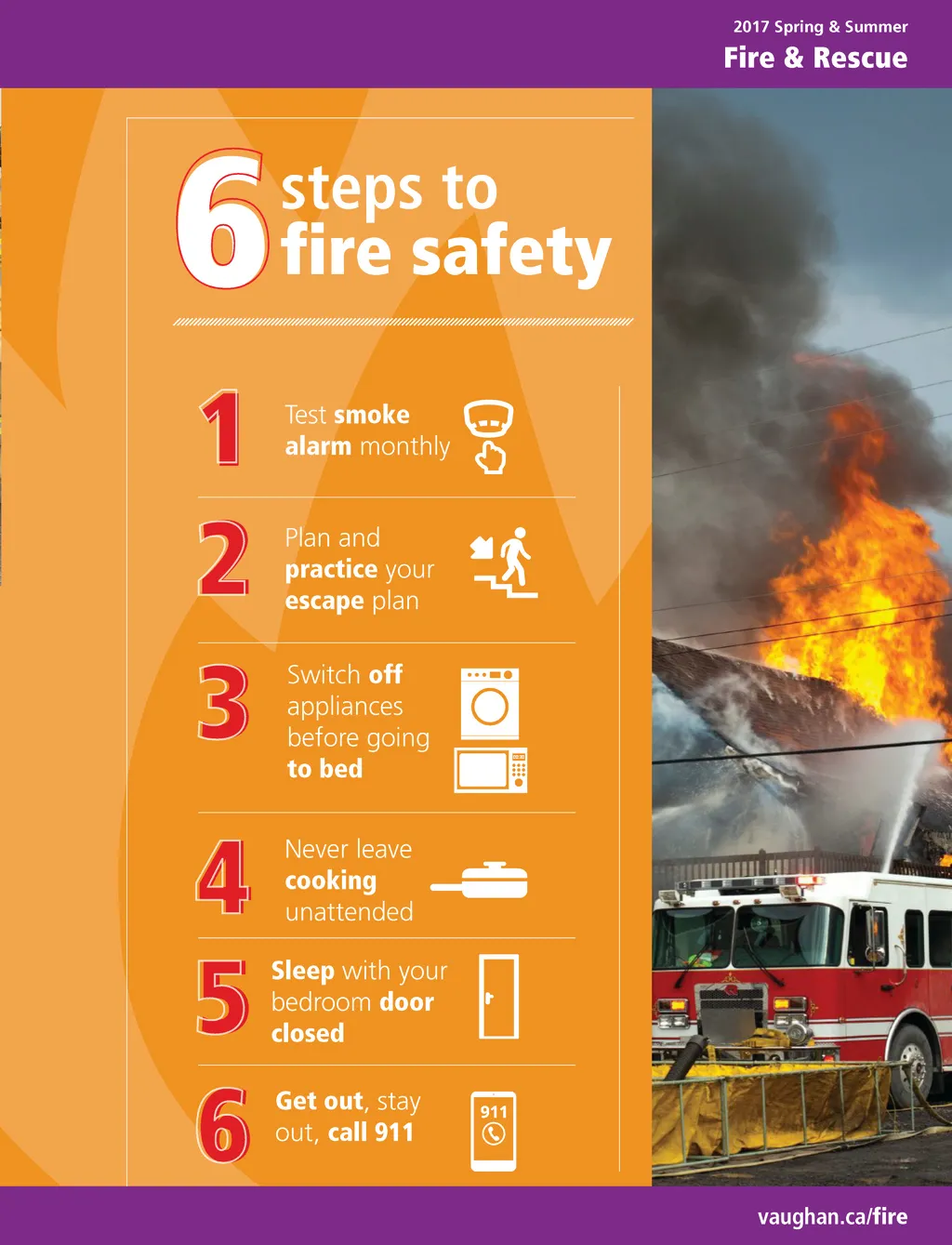 2017 Spring & Summer
Fire & Rescue

6 steps to fire safety

1 Test smoke alarm monthly

2 Plan and practice your escape plan

3 Switch off appliances before going to bed

4 Never leave cooking unattended

5 Sleep with your bedroom door closed

6 Get out, stay out, call 911

911

vaughan.ca/fire