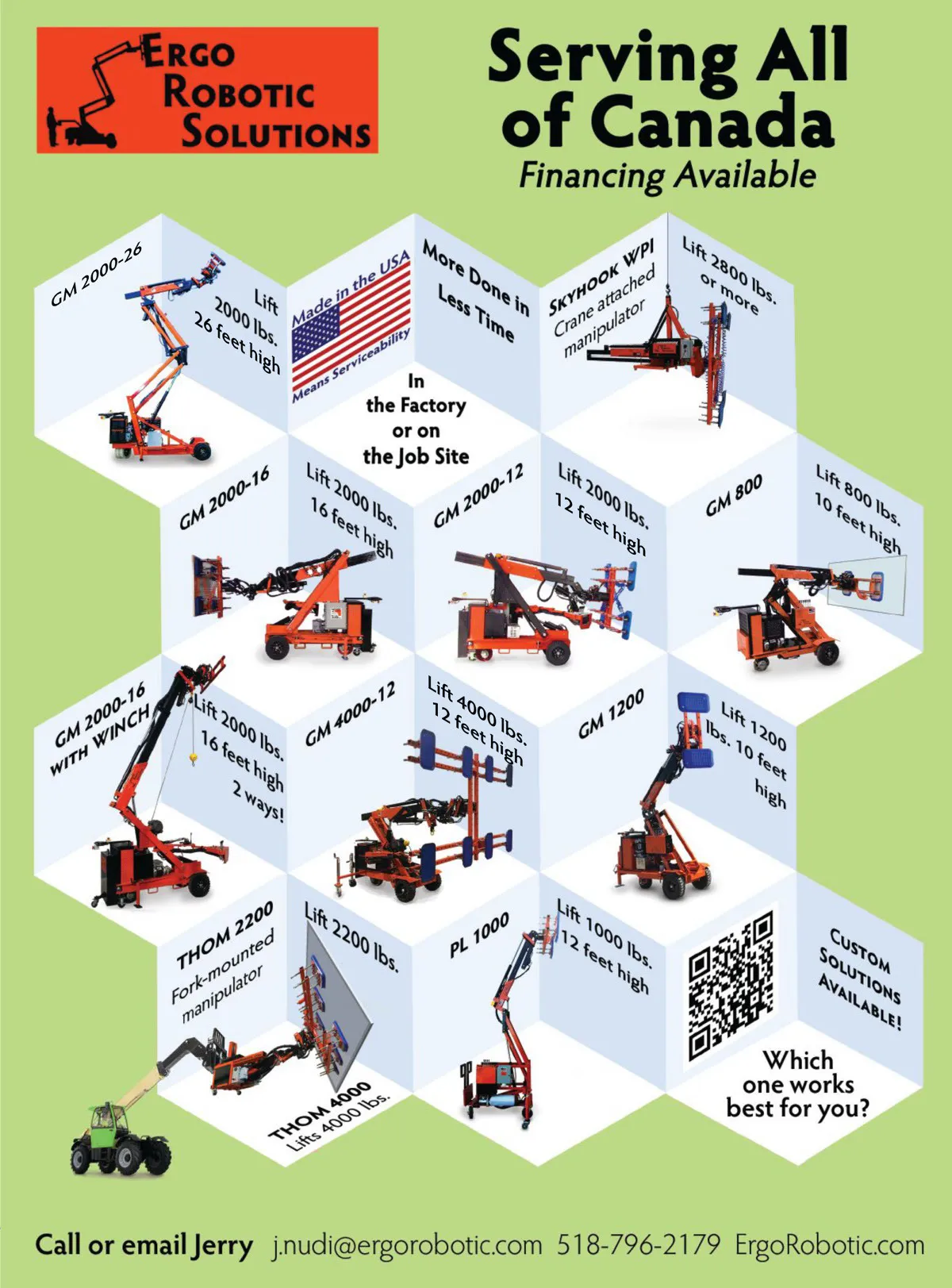 ERGO ROBOTIC SOLUTIONS

Serving All of Canada

Financing Available

GM 2000-26

Lift 2000 lbs. 26 feet high

Made in the USA

Means Serviceability

More Done in Less Time

In the Factory or on the Job Site

SKYHOOK WPI

Crane attached manipulator

Lift 2800 lbs. or more

GM 2000-16

Lift 2000 lbs. 16 feet high

GM 2000-12

Lift 2000 lbs. 12 feet high

GM 800

Lift 800 lbs. 10 feet high

GM 2000-16 WITH WINCH

Lift 2000 lbs. 16 feet high 2 ways!

GM 4000-12

Lift 4000 lbs. 12 feet high

GM 1200

Lift 1200 lbs. 10 feet high

THOM 2200

Fork-mounted manipulator

Lift 2200 lbs.

THOM 4000

Lifts 4000 lbs.

PL 1000

Lift 1000 lbs. 12 feet high

CUSTOM SOLUTIONS AVAILABLE!

Which one works best for you?

Call or email Jerry j.nudi@ergorobotic.com 518-796-2179 ErgoRobotic.com