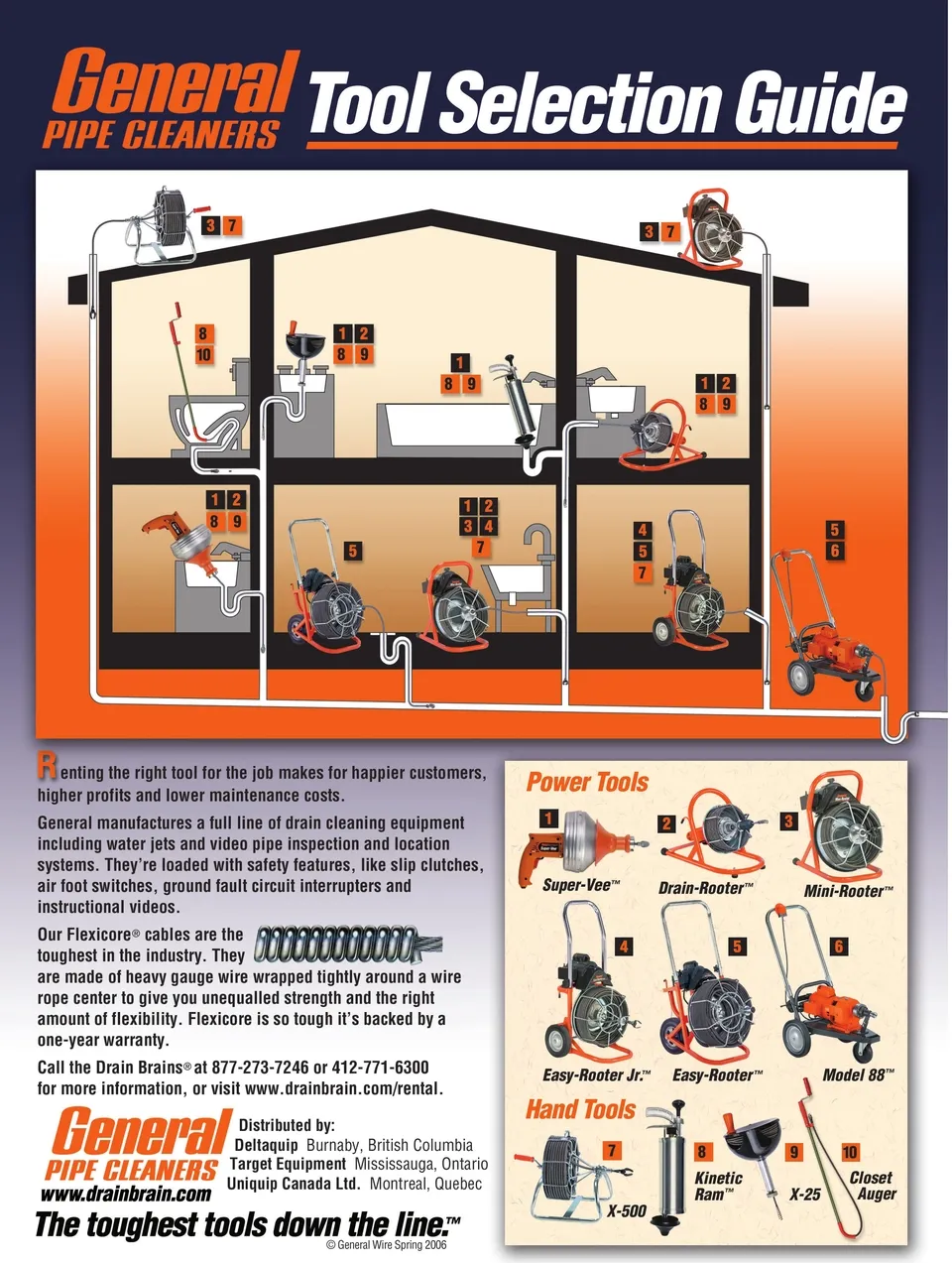 General PIPE CLEANERS Tool Selection Guide

3 7
3 7
8 10
1 2 8 9
1 8 9
1 2 8 9
1 2 8 9
5
1 2 3 4 7
4 5 7
5 6

Renting the right tool for the job makes for happier customers, higher profits and lower maintenance costs.

General manufactures a full line of drain cleaning equipment including water jets and video pipe inspection and location systems. They're loaded with safety features, like slip clutches, air foot switches, ground fault circuit interrupters and instructional videos.

Our Flexicore® cables are the toughest in the industry. They are made of heavy gauge wire wrapped tightly around a wire rope center to give you unequalled strength and the right amount of flexibility. Flexicore is so tough it's backed by a one-year warranty.

Call the Drain Brains® at 877-273-7246 or 412-771-6300 for more information, or visit www.drainbrain.com/rental.

General PIPE CLEANERS www.drainbrain.com

Distributed by:
Deltaquip Burnaby, British Columbia
Target Equipment Mississauga, Ontario
Uniquip Canada Ltd. Montreal, Quebec

The toughest tools down the line.™
© General Wire Spring 2006

Power Tools
1 Super-Vee™
2 Drain-Rooter™
3 Mini-Rooter™
4 Easy-Rooter Jr.™
5 Easy-Rooter™
6 Model 88™

Hand Tools
7 X-500
8 Kinetic Ram™
9 X-25
10 Closet Auger