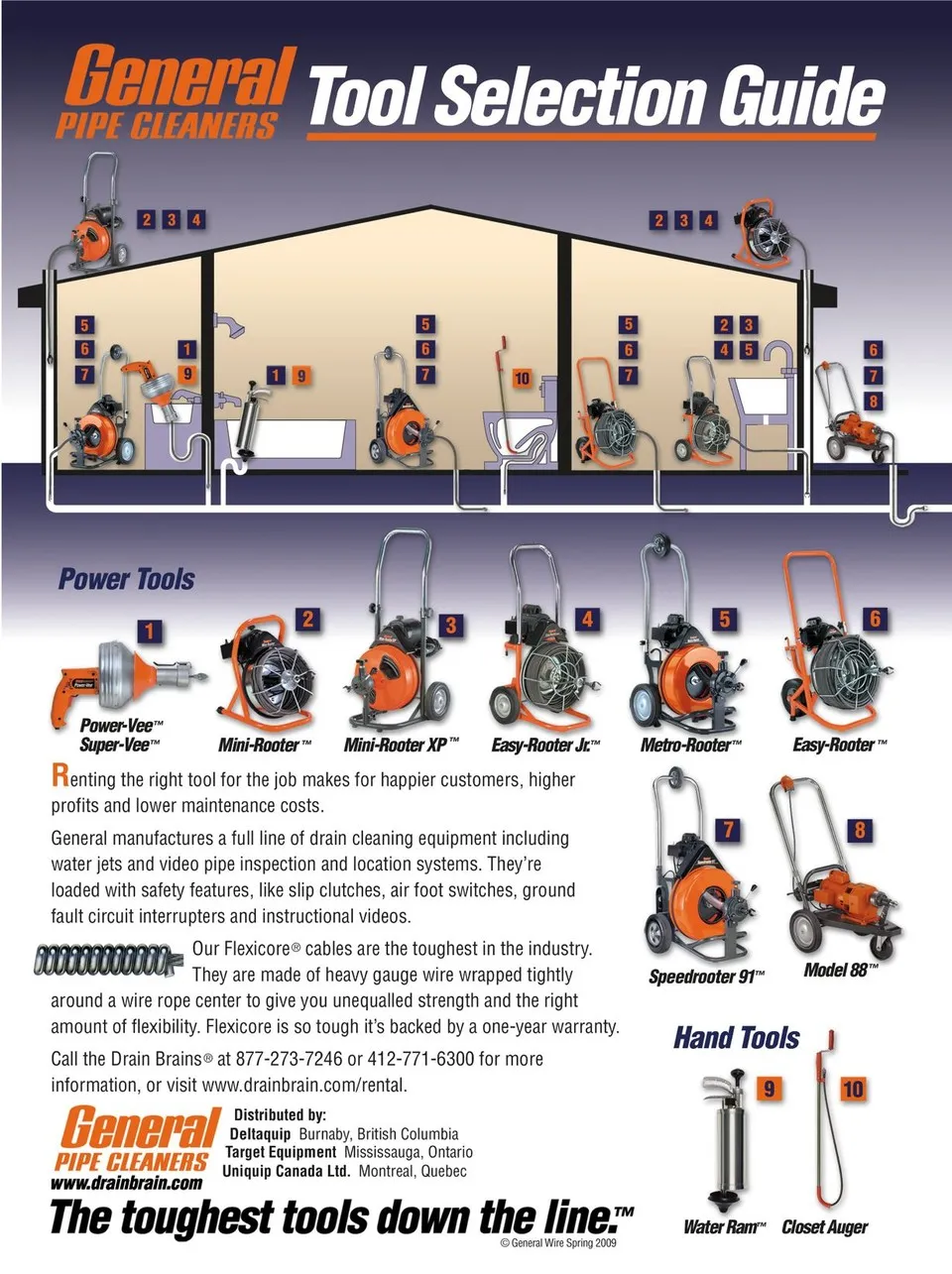 General PIPE CLEANERS Tool Selection Guide

2 3 4

2 3 4

5
6
7

1
9

1 9

5
6
7

10

5
6
7

2 3
4 5

6
7
8

Power Tools

1
Power-Vee™
Super-Vee™

2
Mini-Rooter™

3
Mini-Rooter XP™

4
Easy-Rooter Jr.™

5
Metro-Rooter™

6
Easy-Rooter™

Renting the right tool for the job makes for happier customers, higher profits and lower maintenance costs.

General manufactures a full line of drain cleaning equipment including water jets and video pipe inspection and location systems. They're loaded with safety features, like slip clutches, air foot switches, ground fault circuit interrupters and instructional videos.

Our Flexicore® cables are the toughest in the industry. They are made of heavy gauge wire wrapped tightly around a wire rope center to give you unequalled strength and the right amount of flexibility. Flexicore is so tough it's backed by a one-year warranty.

Call the Drain Brains® at 877-273-7246 or 412-771-6300 for more information, or visit www.drainbrain.com/rental.

7
Speedrooter 91™

8
Model 88™

Hand Tools

9
Water Ram™

10
Closet Auger

General PIPE CLEANERS
www.drainbrain.com

Distributed by:
Deltaquip Burnaby, British Columbia
Target Equipment Mississauga, Ontario
Uniquip Canada Ltd. Montreal, Quebec

The toughest tools down the line.™

© General Wire Spring 2009