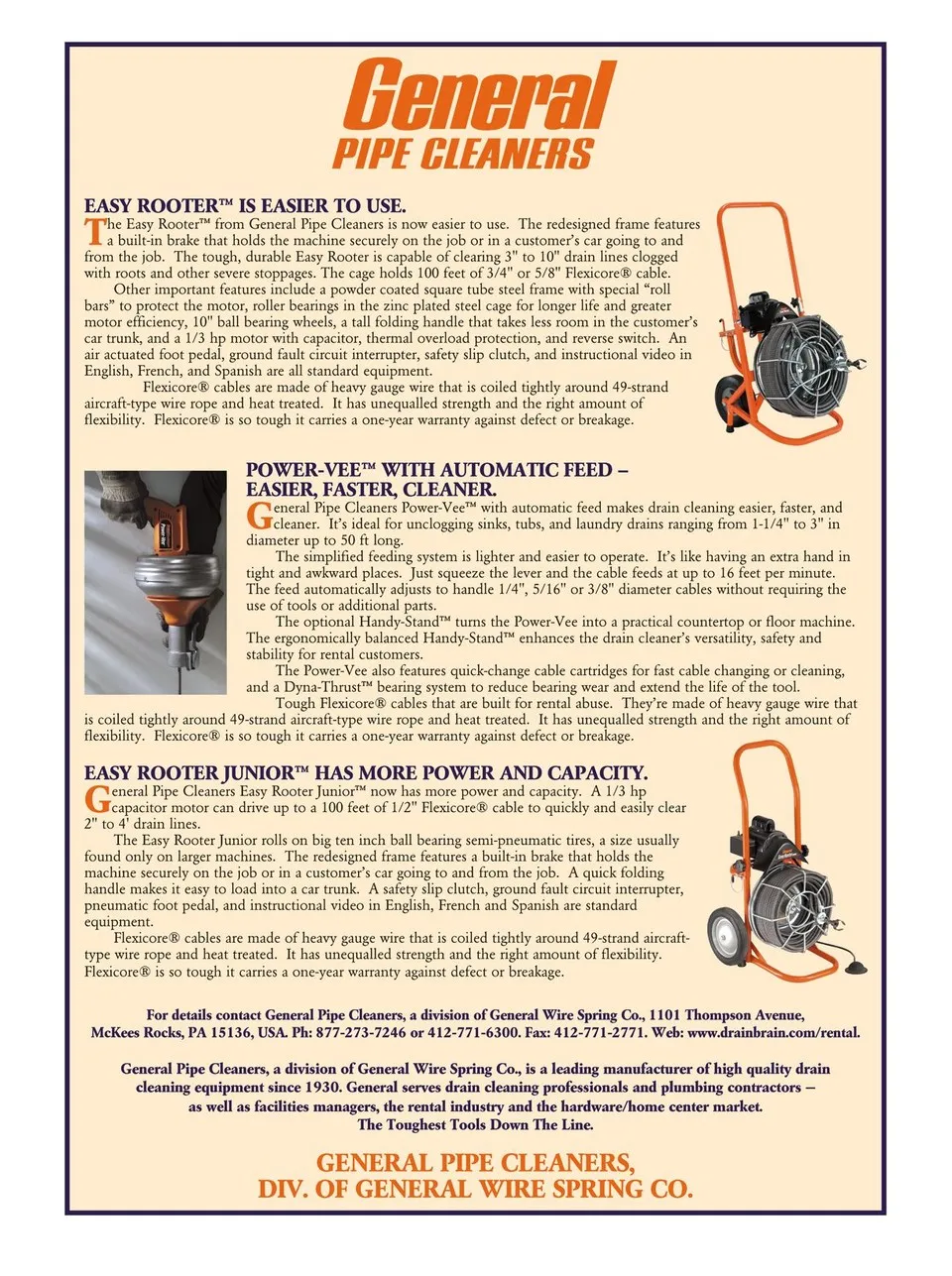 General
PIPE CLEANERS

EASY ROOTER™ IS EASIER TO USE.

The Easy Rooter™ from General Pipe Cleaners is now easier to use. The redesigned frame features a built-in brake that holds the machine securely on the job or in a customer's car going to and from the job. The tough, durable Easy Rooter is capable of clearing 3" to 10" drain lines clogged with roots and other severe stoppages. The cage holds 100 feet of 3/4" or 5/8" Flexicore® cable.

Other important features include a powder coated square tube steel frame with special "roll bars" to protect the motor, roller bearings in the zinc plated steel cage for longer life and greater motor efficiency, 10" ball bearing wheels, a tall folding handle that takes less room in the customer's car trunk, and a 1/3 hp motor with capacitor, thermal overload protection, and reverse switch. An air actuated foot pedal, ground fault circuit interrupter, safety slip clutch, and instructional video in English, French, and Spanish are all standard equipment.

Flexicore® cables are made of heavy gauge wire that is coiled tightly around 49-strand aircraft-type wire rope and heat treated. It has unequalled strength and the right amount of flexibility. Flexicore® is so tough it carries a one-year warranty against defect or breakage.

POWER-VEE™ WITH AUTOMATIC FEED – EASIER, FASTER, CLEANER.

General Pipe Cleaners Power-Vee™ with automatic feed makes drain cleaning easier, faster, and cleaner. It's ideal for unclogging sinks, tubs, and laundry drains ranging from 1-1/4" to 3" in diameter up to 50 ft long.

The simplified feeding system is lighter and easier to operate. It's like having an extra hand in tight and awkward places. Just squeeze the lever and the cable feeds at up to 16 feet per minute. The feed automatically adjusts to handle 1/4", 5/16" or 3/8" diameter cables without requiring the use of tools or additional parts.

The optional Handy-Stand™ turns the Power-Vee into a practical countertop or floor machine. The ergonomically balanced Handy-Stand™ enhances the drain cleaner's versatility, safety and stability for rental customers.

The Power-Vee also features quick-change cable cartridges for fast cable changing or cleaning, and a Dyna-Thrust™ bearing system to reduce bearing wear and extend the life of the tool.

Tough Flexicore® cables that are built for rental abuse. They're made of heavy gauge wire that is coiled tightly around 49-strand aircraft-type wire rope and heat treated. It has unequalled strength and the right amount of flexibility. Flexicore® is so tough it carries a one-year warranty against defect or breakage.

EASY ROOTER JUNIOR™ HAS MORE POWER AND CAPACITY.

General Pipe Cleaners Easy Rooter Junior™ now has more power and capacity. A 1/3 hp capacitor motor can drive up to a 100 feet of 1/2" Flexicore® cable to quickly and easily clear 2" to 4' drain lines.

The Easy Rooter Junior rolls on big ten inch ball bearing semi-pneumatic tires, a size usually found only on larger machines. The redesigned frame features a built-in brake that holds the machine securely on the job or in a customer's car going to and from the job. A quick folding handle makes it easy to load into a car trunk. A safety slip clutch, ground fault circuit interrupter, pneumatic foot pedal, and instructional video in English, French and Spanish are standard equipment.

Flexicore® cables are made of heavy gauge wire that is coiled tightly around 49-strand aircraft-type wire rope and heat treated. It has unequalled strength and the right amount of flexibility. Flexicore® is so tough it carries a one-year warranty against defect or breakage.

For details contact General Pipe Cleaners, a division of General Wire Spring Co., 1101 Thompson Avenue, McKees Rocks, PA 15136, USA. Ph: 877-273-7246 or 412-771-6300. Fax: 412-771-2771. Web: www.drainbrain.com/rental.

General Pipe Cleaners, a division of General Wire Spring Co., is a leading manufacturer of high quality drain cleaning equipment since 1930. General serves drain cleaning professionals and plumbing contractors – as well as facilities managers, the rental industry and the hardware/home center market.
The Toughest Tools Down The Line.

GENERAL PIPE CLEANERS,
DIV. OF GENERAL WIRE SPRING CO.