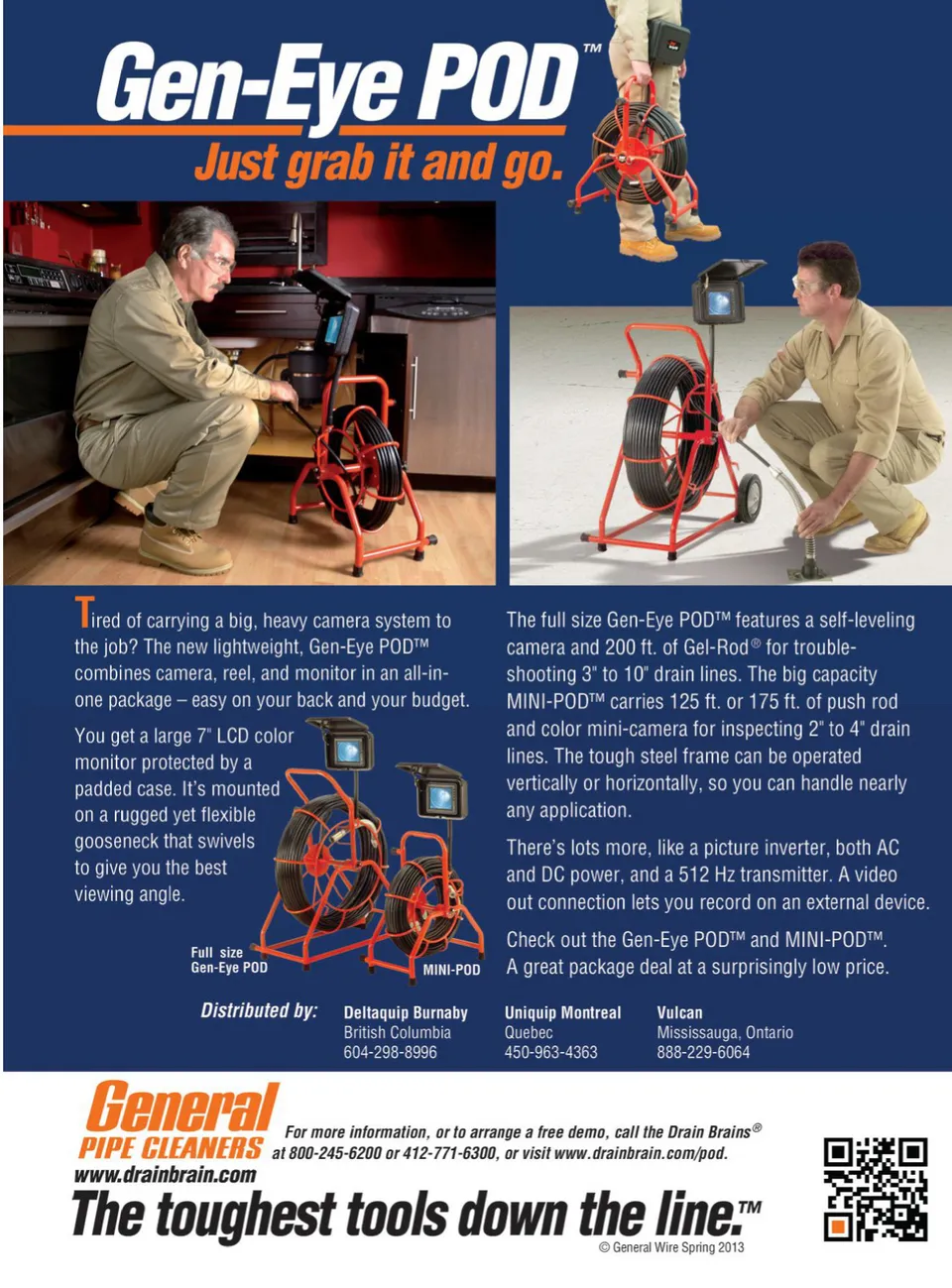 Gen-Eye POD™
Just grab it and go.

Tired of carrying a big, heavy camera system to the job? The new lightweight, Gen-Eye POD™ combines camera, reel, and monitor in an all-in-one package – easy on your back and your budget.

You get a large 7" LCD color monitor protected by a padded case. It's mounted on a rugged yet flexible gooseneck that swivels to give you the best viewing angle.

Full size Gen-Eye POD

MINI-POD

The full size Gen-Eye POD™ features a self-leveling camera and 200 ft. of Gel-Rod® for trouble-shooting 3" to 10" drain lines. The big capacity MINI-POD™ carries 125 ft. or 175 ft. of push rod and color mini-camera for inspecting 2" to 4" drain lines. The tough steel frame can be operated vertically or horizontally, so you can handle nearly any application.

There's lots more, like a picture inverter, both AC and DC power, and a 512 Hz transmitter. A video out connection lets you record on an external device.

Check out the Gen-Eye POD™ and MINI-POD™. A great package deal at a surprisingly low price.

Distributed by:

Deltaquip Burnaby
British Columbia
604-298-8996

Uniquip Montreal
Quebec
450-963-4363

Vulcan
Mississauga, Ontario
888-229-6064

General PIPE CLEANERS
www.drainbrain.com

For more information, or to arrange a free demo, call the Drain Brains® at 800-245-6200 or 412-771-6300, or visit www.drainbrain.com/pod.

The toughest tools down the line.™

© General Wire Spring 2013