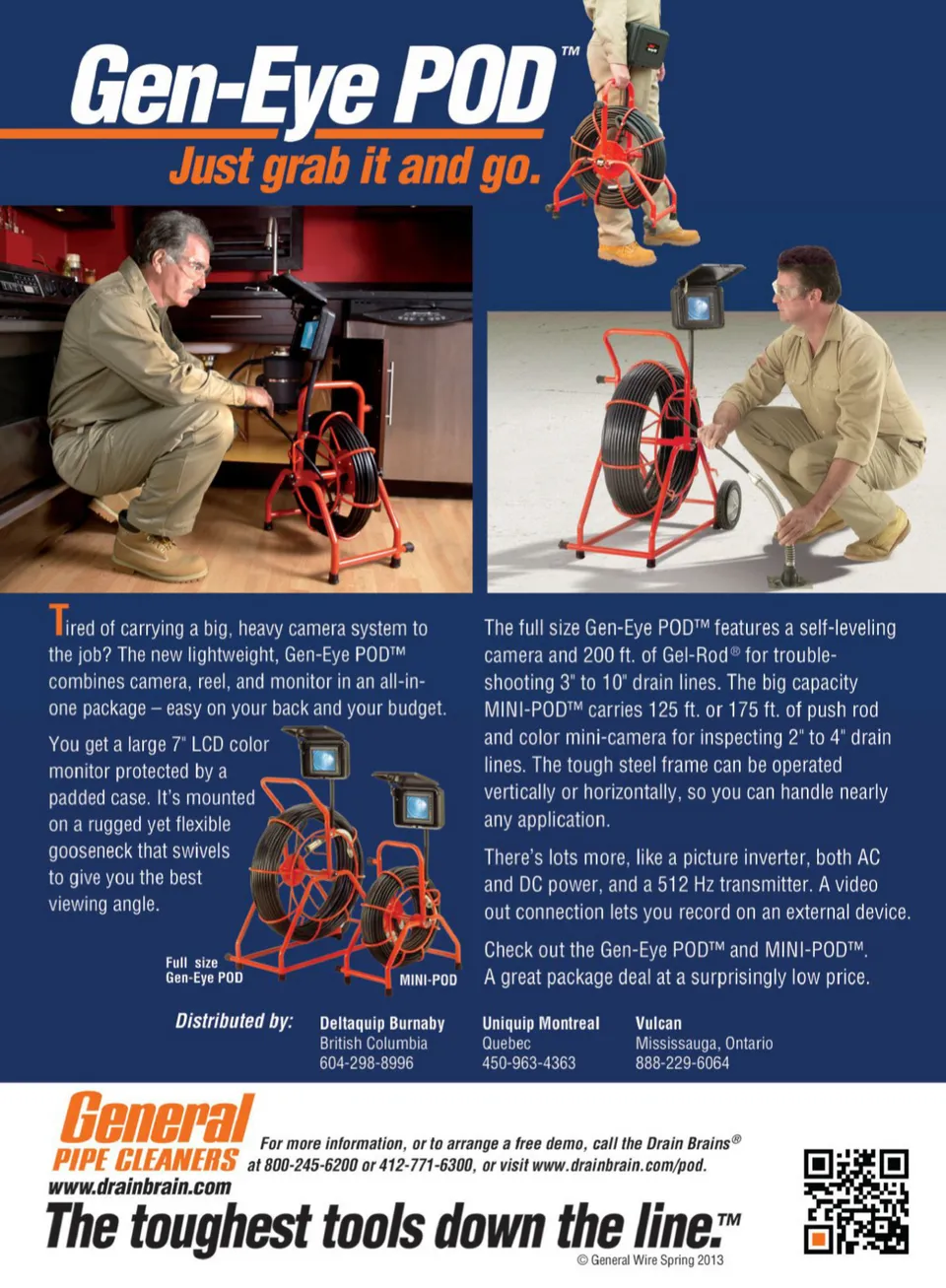 Gen-Eye POD™
Just grab it and go.

Tired of carrying a big, heavy camera system to the job? The new lightweight, Gen-Eye POD™ combines camera, reel, and monitor in an all-in-one package – easy on your back and your budget.

You get a large 7" LCD color monitor protected by a padded case. It's mounted on a rugged yet flexible gooseneck that swivels to give you the best viewing angle.

Full size Gen-Eye POD

MINI-POD

The full size Gen-Eye POD™ features a self-leveling camera and 200 ft. of Gel-Rod® for trouble-shooting 3" to 10" drain lines. The big capacity MINI-POD™ carries 125 ft. or 175 ft. of push rod and color mini-camera for inspecting 2" to 4" drain lines. The tough steel frame can be operated vertically or horizontally, so you can handle nearly any application.

There's lots more, like a picture inverter, both AC and DC power, and a 512 Hz transmitter. A video out connection lets you record on an external device.

Check out the Gen-Eye POD™ and MINI-POD™. A great package deal at a surprisingly low price.

Distributed by:

Deltaquip Burnaby
British Columbia
604-298-8996

Uniquip Montreal
Quebec
450-963-4363

Vulcan
Mississauga, Ontario
888-229-6064

General
PIPE CLEANERS
www.drainbrain.com

For more information, or to arrange a free demo, call the Drain Brains® at 800-245-6200 or 412-771-6300, or visit www.drainbrain.com/pod.

The toughest tools down the line.™

© General Wire Spring 2013