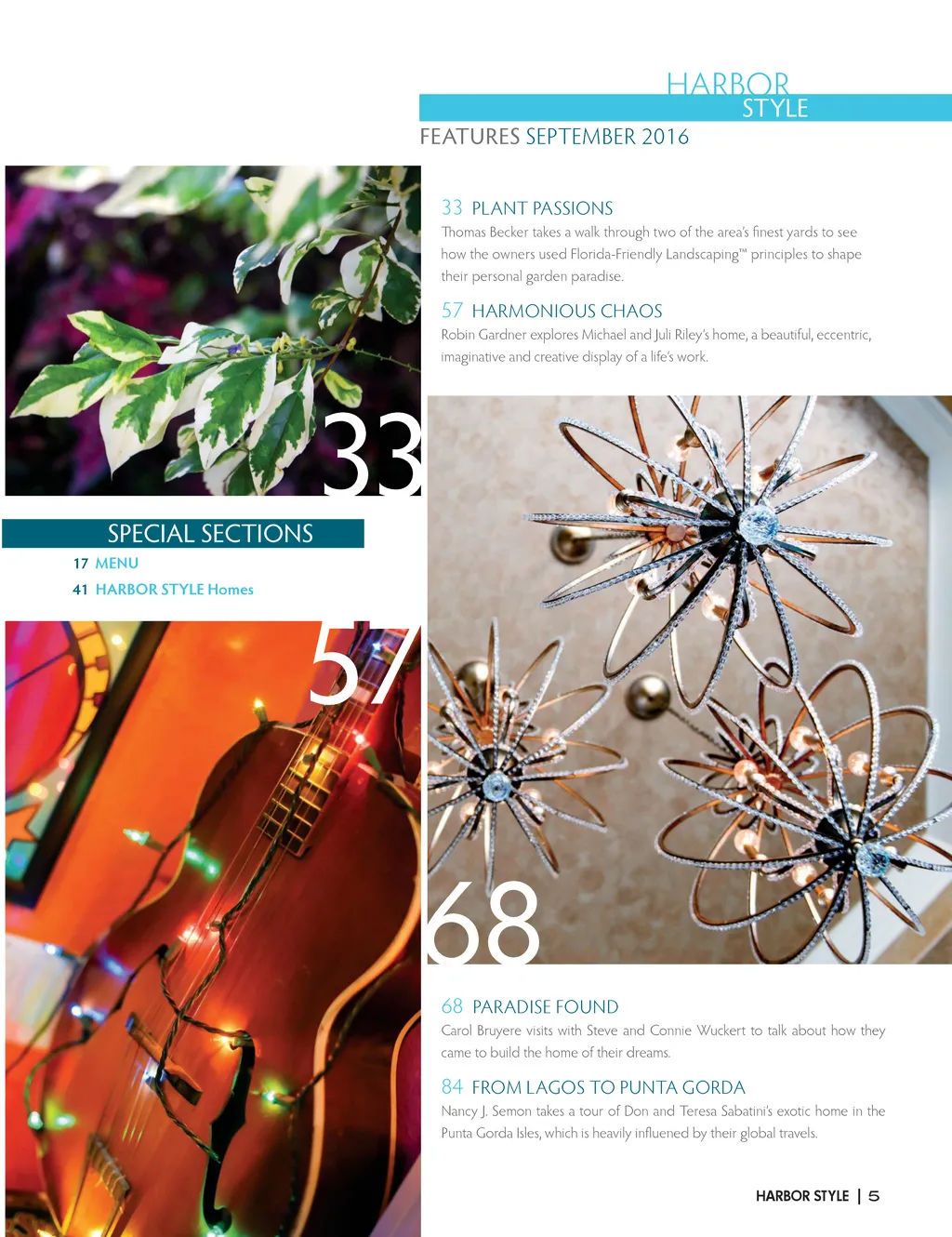 HARBOR STYLE

FEATURES SEPTEMBER 2016

33 PLANT PASSIONS
Thomas Becker takes a walk through two of the area's finest yards to see how the owners used Florida-Friendly Landscaping™ principles to shape their personal garden paradise.

57 HARMONIOUS CHAOS
Robin Gardner explores Michael and Juli Riley's home, a beautiful, eccentric, imaginative and creative display of a life's work.

33

SPECIAL SECTIONS
17 MENU
41 HARBOR STYLE Homes

57

68

68 PARADISE FOUND
Carol Bruyere visits with Steve and Connie Wuckert to talk about how they came to build the home of their dreams.

84 FROM LAGOS TO PUNTA GORDA
Nancy J. Semon takes a tour of Don and Teresa Sabatini's exotic home in the Punta Gorda Isles, which is heavily influened by their global travels.

HARBOR STYLE | 5