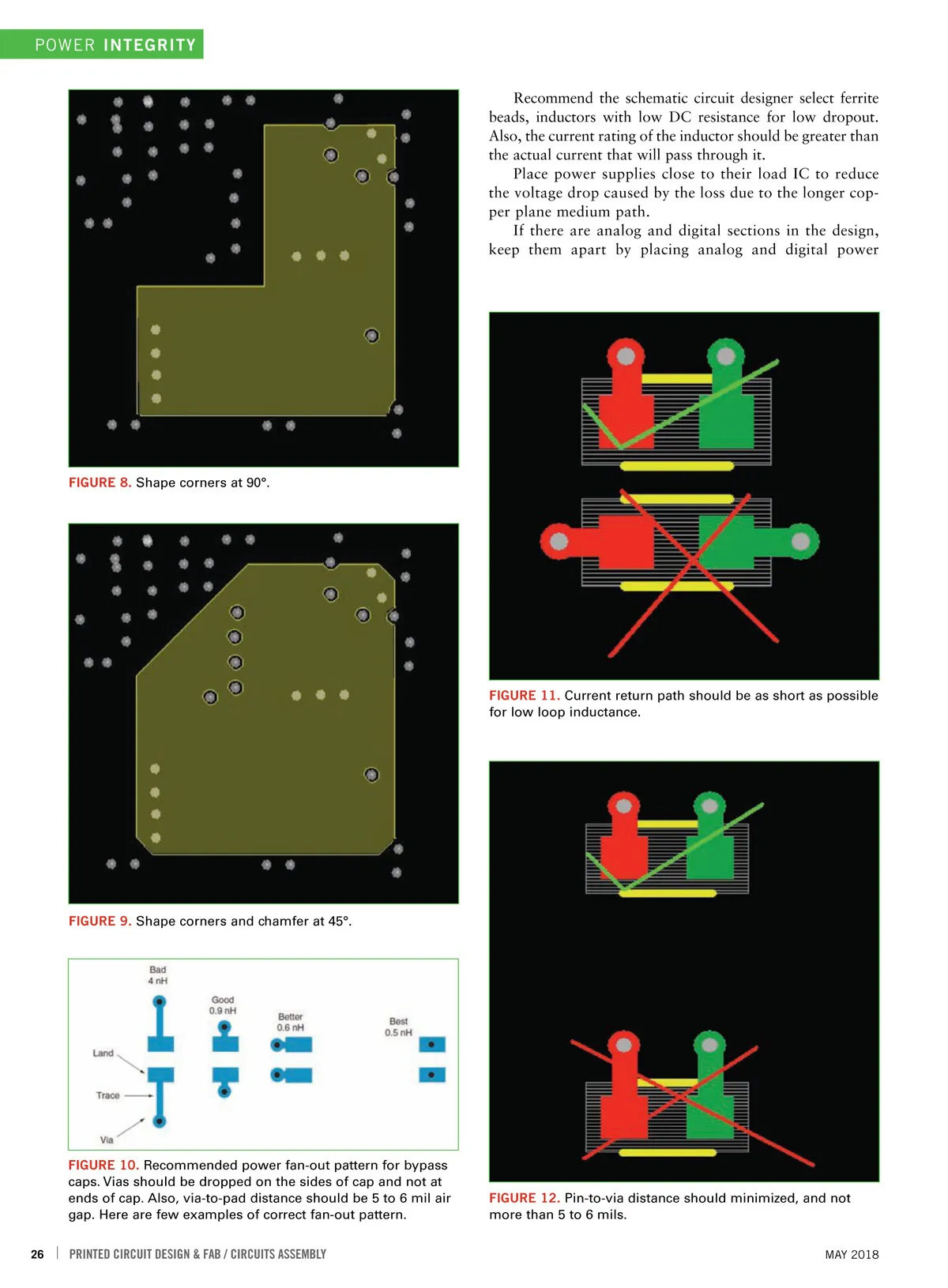 POWER INTEGRITY

FIGURE 8. Shape corners at 90°.

FIGURE 9. Shape corners and chamfer at 45°.

Bad
4 nH

Good
0.9 nH

Better
0.6 nH

Best
0.5 nH

Land

Trace

Via

FIGURE 10. Recommended power fan-out pattern for bypass caps. Vias should be dropped on the sides of cap and not at ends of cap. Also, via-to-pad distance should be 5 to 6 mil air gap. Here are few examples of correct fan-out pattern.

Recommend the schematic circuit designer select ferrite beads, inductors with low DC resistance for low dropout. Also, the current rating of the inductor should be greater than the actual current that will pass through it.

Place power supplies close to their load IC to reduce the voltage drop caused by the loss due to the longer copper plane medium path.

If there are analog and digital sections in the design, keep them apart by placing analog and digital power

FIGURE 11. Current return path should be as short as possible for low loop inductance.

FIGURE 12. Pin-to-via distance should minimized, and not more than 5 to 6 mils.

26 | PRINTED CIRCUIT DESIGN & FAB / CIRCUITS ASSEMBLY

MAY 2018