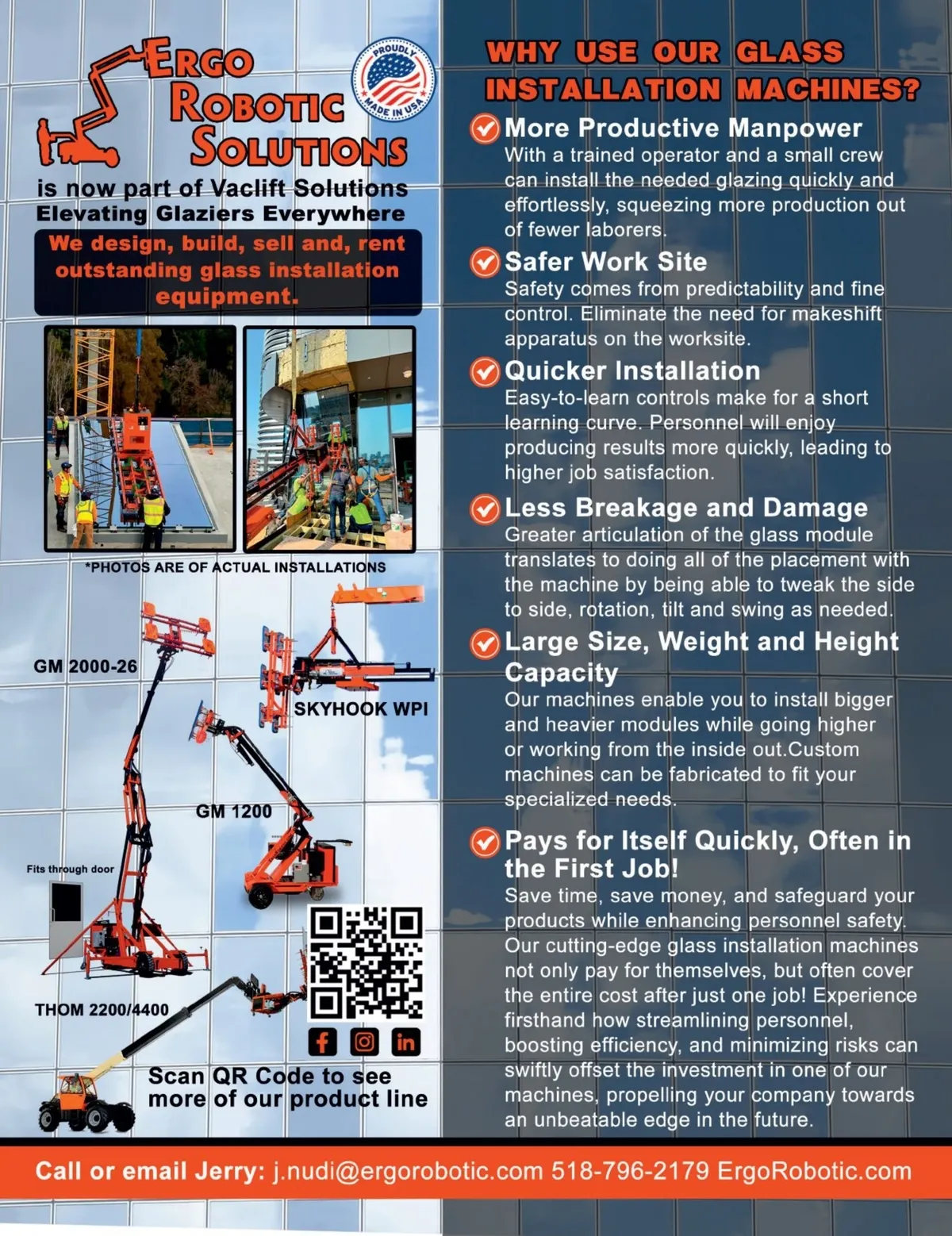 ERGO ROBOTIC SOLUTIONS

PROUDLY MADE IN USA

is now part of Vaclift Solutions
Elevating Glaziers Everywhere

We design, build, sell and, rent outstanding glass installation equipment.

*PHOTOS ARE OF ACTUAL INSTALLATIONS

GM 2000-26

SKYHOOK WPI

GM 1200

Fits through door

THOM 2200/4400

Scan QR Code to see more of our product line

WHY USE OUR GLASS INSTALLATION MACHINES?

More Productive Manpower
With a trained operator and a small crew can install the needed glazing quickly and effortlessly, squeezing more production out of fewer laborers.

Safer Work Site
Safety comes from predictability and fine control. Eliminate the need for makeshift apparatus on the worksite.

Quicker Installation
Easy-to-learn controls make for a short learning curve. Personnel will enjoy producing results more quickly, leading to higher job satisfaction.

Less Breakage and Damage
Greater articulation of the glass module translates to doing all of the placement with the machine by being able to tweak the side to side, rotation, tilt and swing as needed.

Large Size, Weight and Height Capacity
Our machines enable you to install bigger and heavier modules while going higher or working from the inside out.Custom machines can be fabricated to fit your specialized needs.

Pays for Itself Quickly, Often in the First Job!
Save time, save money, and safeguard your products while enhancing personnel safety. Our cutting-edge glass installation machines not only pay for themselves, but often cover the entire cost after just one job! Experience firsthand how streamlining personnel, boosting efficiency, and minimizing risks can swiftly offset the investment in one of our machines, propelling your company towards an unbeatable edge in the future.

Call or email Jerry: j.nudi@ergorobotic.com 518-796-2179 ErgoRobotic.com