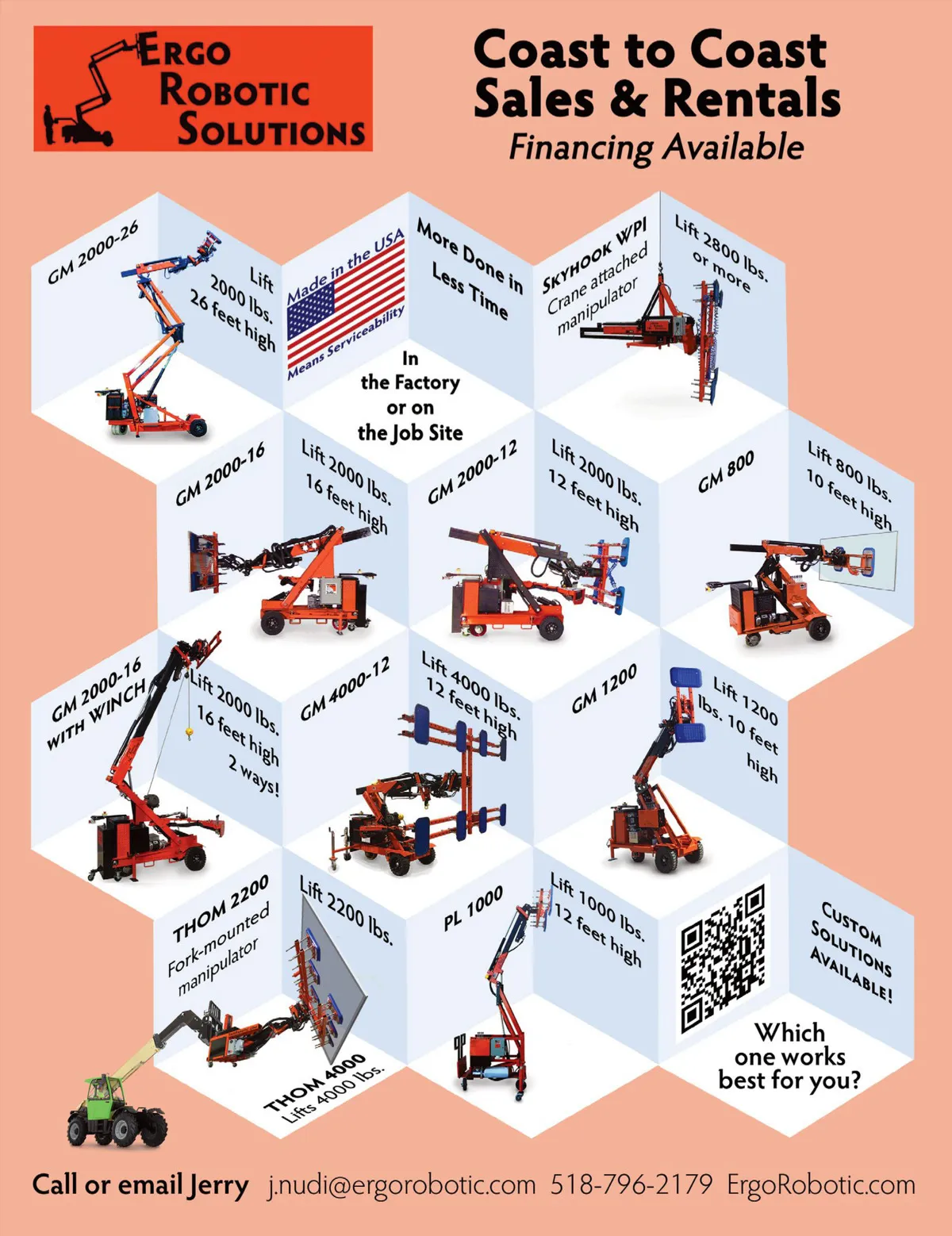 ERGO ROBOTIC SOLUTIONS

Coast to Coast Sales & Rentals
Financing Available

GM 2000-26
Lift 2000 lbs. 26 feet high

Made in the USA
Means Serviceability

More Done in Less Time

In the Factory or on the Job Site

SKYHOOK WPI
Crane attached manipulator

Lift 2800 lbs. or more

GM 2000-16
Lift 2000 lbs. 16 feet high

GM 2000-12
Lift 2000 lbs. 12 feet high

GM 800
Lift 800 lbs. 10 feet high

GM 2000-16 WITH WINCH
Lift 2000 lbs. 16 feet high 2 ways!

GM 4000-12
Lift 4000 lbs. 12 feet high

GM 1200
Lift 1200 lbs. 10 feet high

THOM 2200
Fork-mounted manipulator

Lift 2200 lbs.

THOM 4000
Lifts 4000 lbs.

PL 1000
Lift 1000 lbs. 12 feet high

CUSTOM SOLUTIONS AVAILABLE!

Which one works best for you?

Call or email Jerry j.nudi@ergorobotic.com 518-796-2179 ErgoRobotic.com