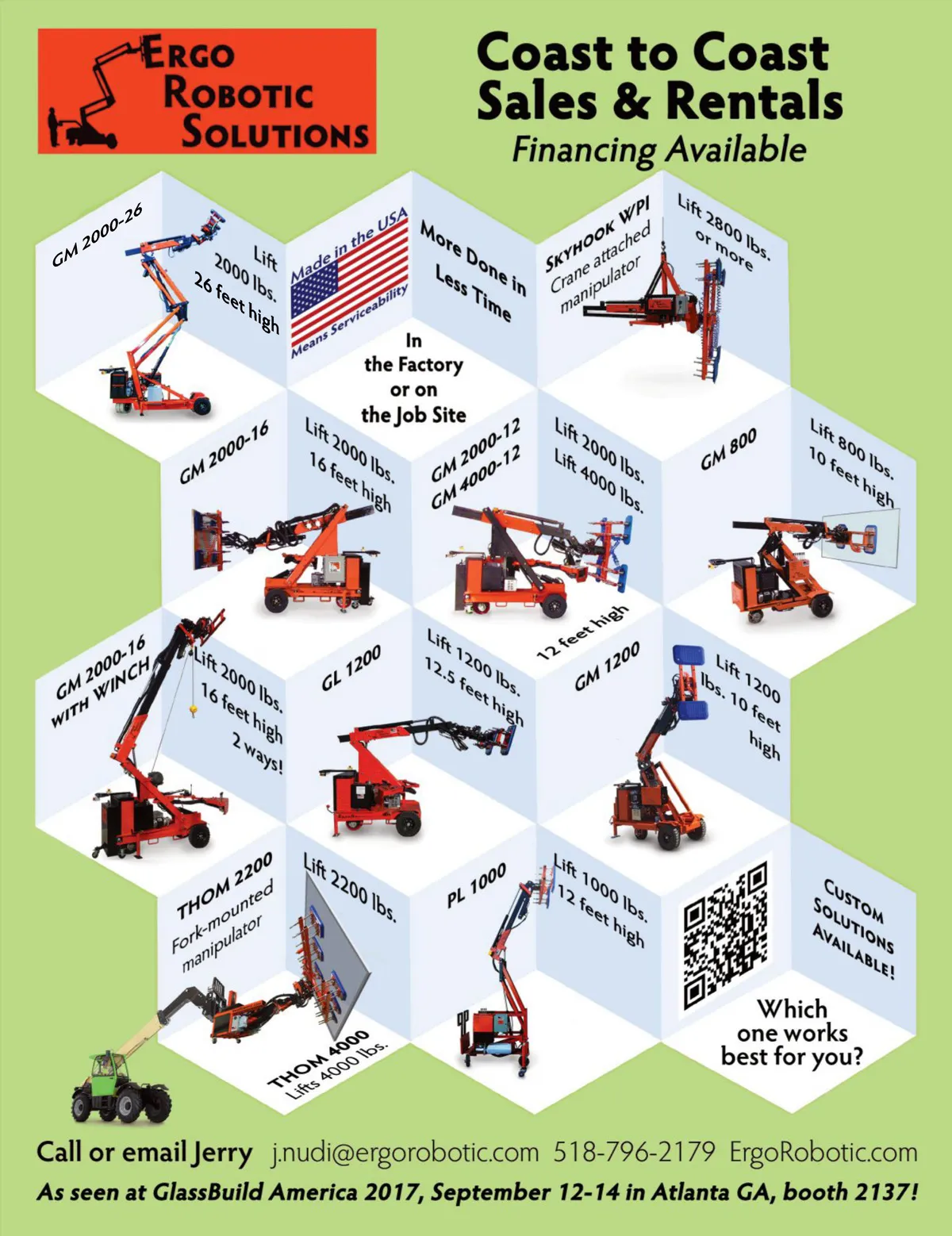 ERGO ROBOTIC SOLUTIONS

Coast to Coast Sales & Rentals
Financing Available

GM 2000-26
Lift 2000 lbs. 26 feet high

Made in the USA
Means Serviceability

More Done in Less Time

In the Factory or on the Job Site

SKYHOOK WPI
Crane attached manipulator

Lift 2800 lbs. or more

GM 2000-16
Lift 2000 lbs. 16 feet high

GM 2000-12
GM 4000-12
Lift 2000 lbs.
Lift 4000 lbs.
12 feet high

GM 800
Lift 800 lbs. 10 feet high

GM 2000-16 WITH WINCH
Lift 2000 lbs. 16 feet high 2 ways!

GL 1200
Lift 1200 lbs. 12.5 feet high

GM 1200
Lift 1200 lbs. 10 feet high

THOM 2200
Fork-mounted manipulator
Lift 2200 lbs.
THOM 4000
Lifts 4000 lbs.

PL 1000
Lift 1000 lbs. 12 feet high

CUSTOM SOLUTIONS AVAILABLE!

Which one works best for you?

Call or email Jerry j.nudi@ergorobotic.com 518-796-2179 ErgoRobotic.com
As seen at GlassBuild America 2017, September 12-14 in Atlanta GA, booth 2137!