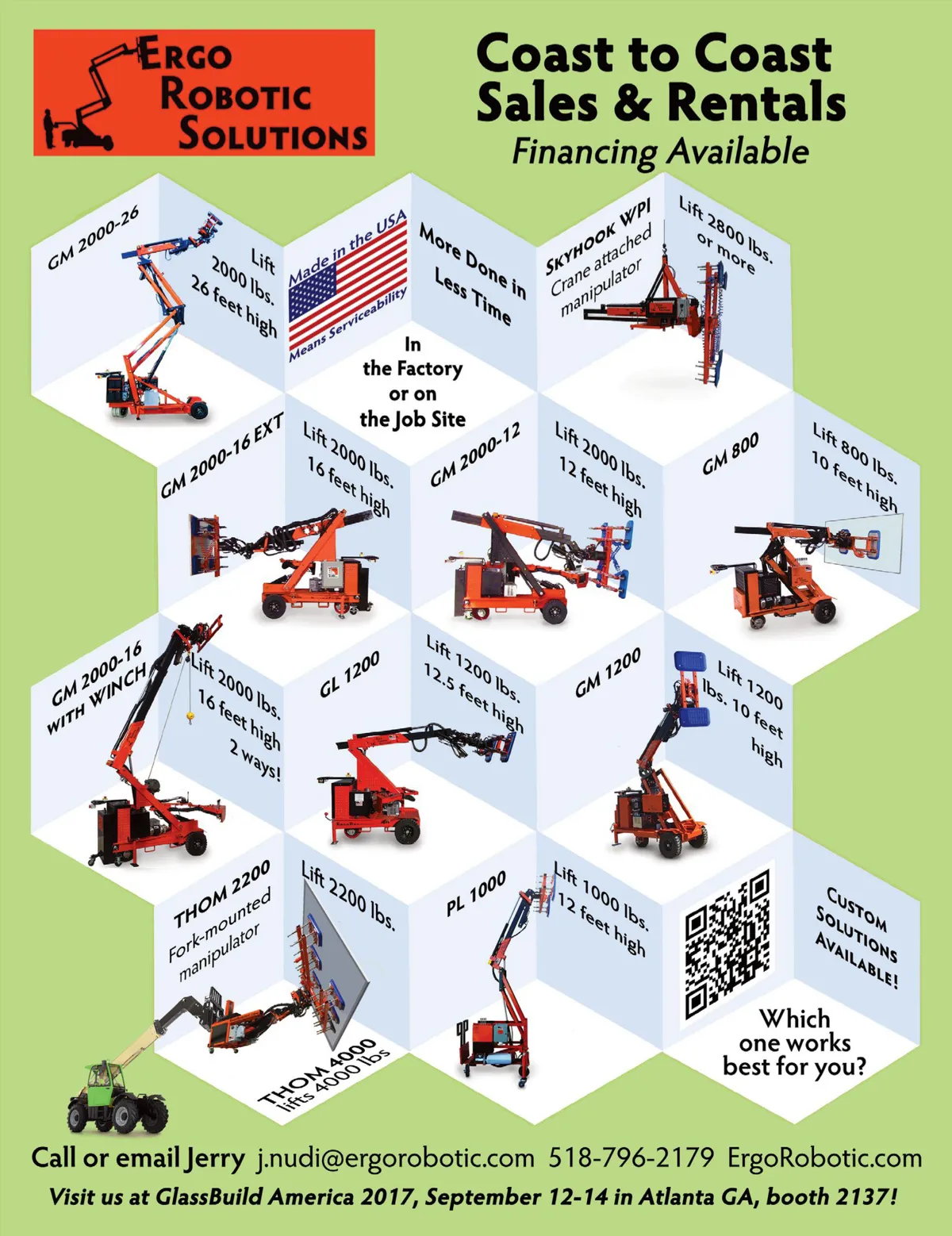 ERGO ROBOTIC SOLUTIONS

Coast to Coast Sales & Rentals

Financing Available

GM 2000-26

Lift 2000 lbs. 26 feet high

Made in the USA Means Serviceability

More Done in Less Time

In the Factory or on the Job Site

SKYHOOK WPI Crane attached manipulator

Lift 2800 lbs. or more

GM 2000-16 EXT

Lift 2000 lbs. 16 feet high

GM 2000-12

Lift 2000 lbs. 12 feet high

GM 800

Lift 800 lbs. 10 feet high

GM 2000-16 WITH WINCH

Lift 2000 lbs. 16 feet high 2 ways!

GL 1200

Lift 1200 lbs. 12.5 feet high

GM 1200

Lift 1200 lbs. 10 feet high

THOM 2200 Fork-mounted manipulator

Lift 2200 lbs.

THOM 4000 lifts 4000 lbs

PL 1000

Lift 1000 lbs. 12 feet high

CUSTOM SOLUTIONS AVAILABLE!

Which one works best for you?

Call or email Jerry j.nudi@ergorobotic.com 518-796-2179 ErgoRobotic.com

Visit us at GlassBuild America 2017, September 12-14 in Atlanta GA, booth 2137!