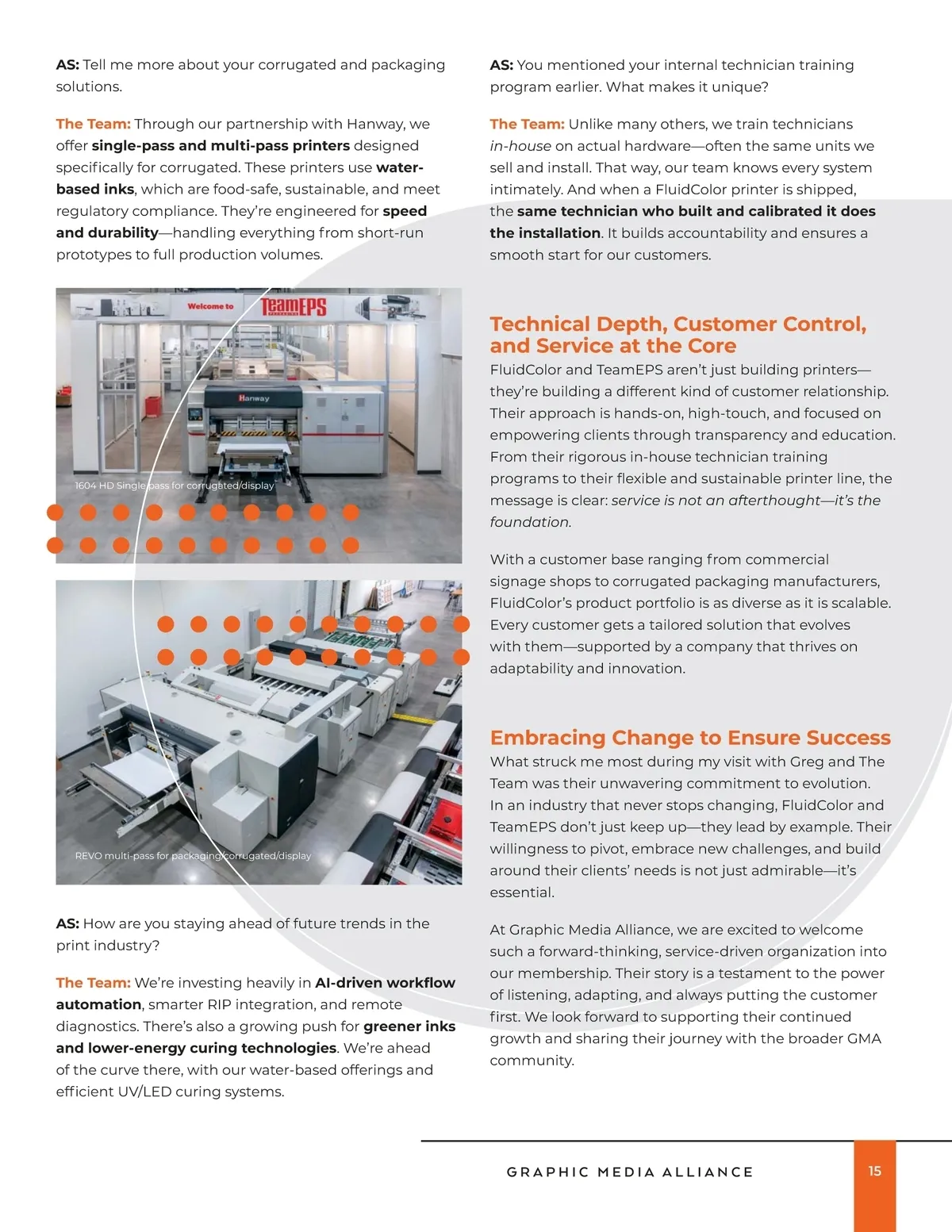 AS: Tell me more about your corrugated and packaging solutions.

The Team: Through our partnership with Hanway, we offer single-pass and multi-pass printers designed specifically for corrugated. These printers use water-based inks, which are food-safe, sustainable, and meet regulatory compliance. They're engineered for speed and durability—handling everything from short-run prototypes to full production volumes.

Welcome to TeamEPS

Hanway

1604 HD Single pass for corrugated/display

REVO multi-pass for packaging/corrugated/display

AS: How are you staying ahead of future trends in the print industry?

The Team: We're investing heavily in AI-driven workflow automation, smarter RIP integration, and remote diagnostics. There's also a growing push for greener inks and lower-energy curing technologies. We're ahead of the curve there, with our water-based offerings and efficient UV/LED curing systems.

AS: You mentioned your internal technician training program earlier. What makes it unique?

The Team: Unlike many others, we train technicians in-house on actual hardware—often the same units we sell and install. That way, our team knows every system intimately. And when a FluidColor printer is shipped, the same technician who built and calibrated it does the installation. It builds accountability and ensures a smooth start for our customers.

Technical Depth, Customer Control, and Service at the Core

FluidColor and TeamEPS aren't just building printers—they're building a different kind of customer relationship. Their approach is hands-on, high-touch, and focused on empowering clients through transparency and education. From their rigorous in-house technician training programs to their flexible and sustainable printer line, the message is clear: service is not an afterthought—it's the foundation.

With a customer base ranging from commercial signage shops to corrugated packaging manufacturers, FluidColor's product portfolio is as diverse as it is scalable. Every customer gets a tailored solution that evolves with them—supported by a company that thrives on adaptability and innovation.

Embracing Change to Ensure Success

What struck me most during my visit with Greg and The Team was their unwavering commitment to evolution. In an industry that never stops changing, FluidColor and TeamEPS don't just keep up—they lead by example. Their willingness to pivot, embrace new challenges, and build around their clients' needs is not just admirable—it's essential.

At Graphic Media Alliance, we are excited to welcome such a forward-thinking, service-driven organization into our membership. Their story is a testament to the power of listening, adapting, and always putting the customer first. We look forward to supporting their continued growth and sharing their journey with the broader GMA community.

GRAPHIC MEDIA ALLIANCE

15