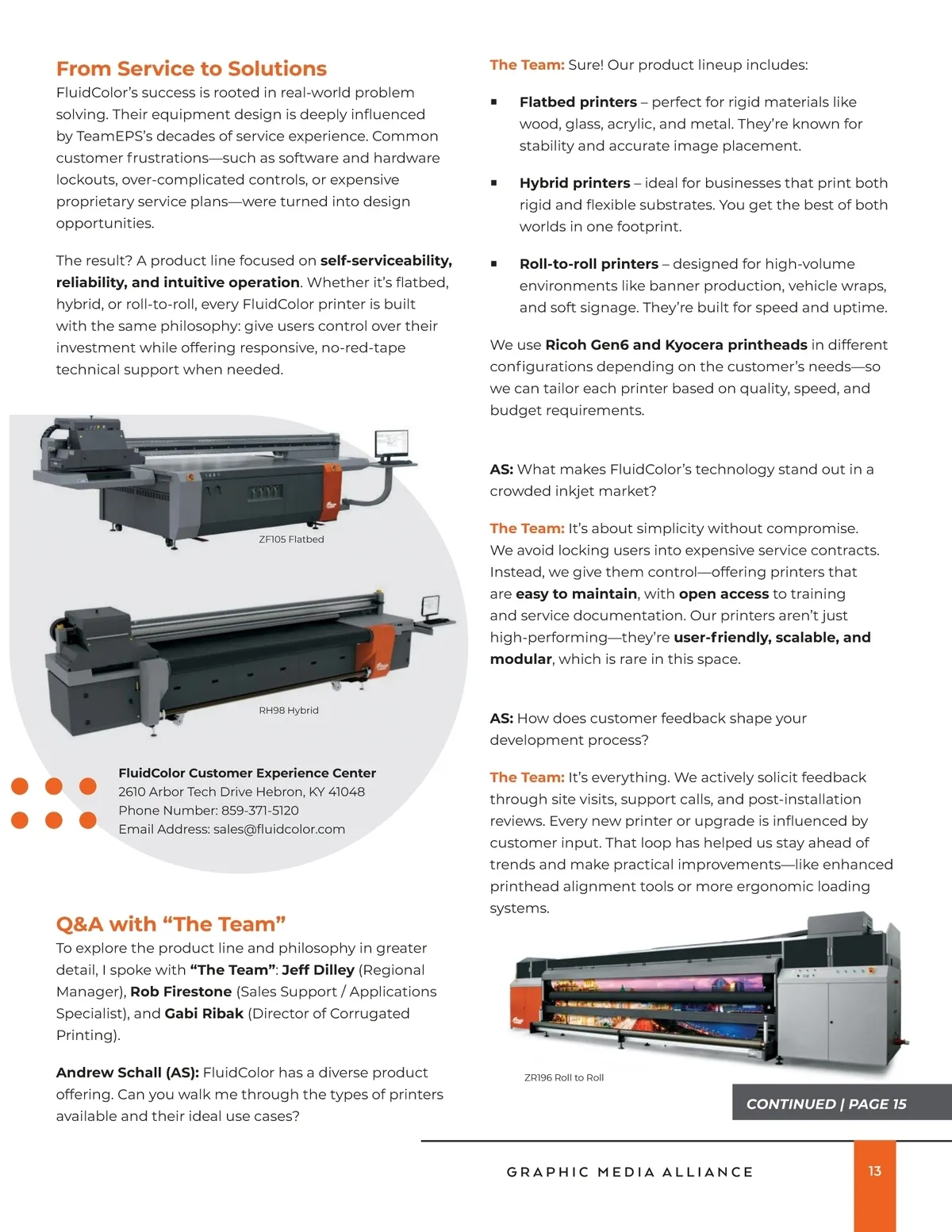 From Service to Solutions

FluidColor's success is rooted in real-world problem solving. Their equipment design is deeply influenced by TeamEPS's decades of service experience. Common customer frustrations—such as software and hardware lockouts, over-complicated controls, or expensive proprietary service plans—were turned into design opportunities.

The result? A product line focused on self-serviceability, reliability, and intuitive operation. Whether it's flatbed, hybrid, or roll-to-roll, every FluidColor printer is built with the same philosophy: give users control over their investment while offering responsive, no-red-tape technical support when needed.

ZF105 Flatbed

RH98 Hybrid

FluidColor Customer Experience Center
2610 Arbor Tech Drive Hebron, KY 41048
Phone Number: 859-371-5120
Email Address: sales@fluidcolor.com

Q&A with "The Team"

To explore the product line and philosophy in greater detail, I spoke with "The Team": Jeff Dilley (Regional Manager), Rob Firestone (Sales Support / Applications Specialist), and Gabi Ribak (Director of Corrugated Printing).

Andrew Schall (AS): FluidColor has a diverse product offering. Can you walk me through the types of printers available and their ideal use cases?

The Team: Sure! Our product lineup includes:

▪ Flatbed printers – perfect for rigid materials like wood, glass, acrylic, and metal. They're known for stability and accurate image placement.

▪ Hybrid printers – ideal for businesses that print both rigid and flexible substrates. You get the best of both worlds in one footprint.

▪ Roll-to-roll printers – designed for high-volume environments like banner production, vehicle wraps, and soft signage. They're built for speed and uptime.

We use Ricoh Gen6 and Kyocera printheads in different configurations depending on the customer's needs—so we can tailor each printer based on quality, speed, and budget requirements.

AS: What makes FluidColor's technology stand out in a crowded inkjet market?

The Team: It's about simplicity without compromise. We avoid locking users into expensive service contracts. Instead, we give them control—offering printers that are easy to maintain, with open access to training and service documentation. Our printers aren't just high-performing—they're user-friendly, scalable, and modular, which is rare in this space.

AS: How does customer feedback shape your development process?

The Team: It's everything. We actively solicit feedback through site visits, support calls, and post-installation reviews. Every new printer or upgrade is influenced by customer input. That loop has helped us stay ahead of trends and make practical improvements—like enhanced printhead alignment tools or more ergonomic loading systems.

ZR196 Roll to Roll

CONTINUED | PAGE 15

GRAPHIC MEDIA ALLIANCE

13