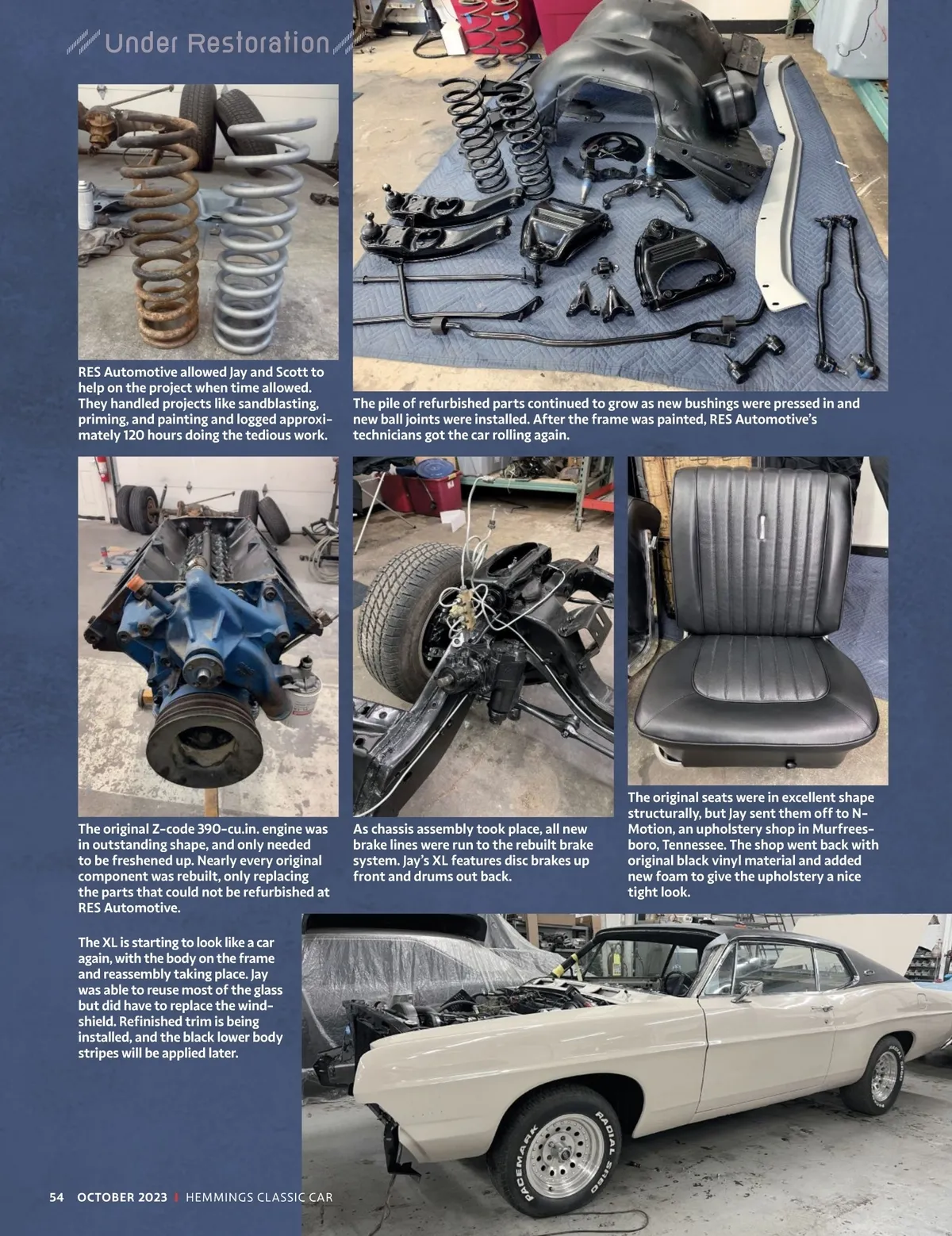 Under Restoration

RES Automotive allowed Jay and Scott to help on the project when time allowed. They handled projects like sandblasting, priming, and painting and logged approximately 120 hours doing the tedious work.

The pile of refurbished parts continued to grow as new bushings were pressed in and new ball joints were installed. After the frame was painted, RES Automotive's technicians got the car rolling again.

The original Z-code 390-cu.in. engine was in outstanding shape, and only needed to be freshened up. Nearly every original component was rebuilt, only replacing the parts that could not be refurbished at RES Automotive.

As chassis assembly took place, all new brake lines were run to the rebuilt brake system. Jay's XL features disc brakes up front and drums out back.

The original seats were in excellent shape structurally, but Jay sent them off to N-Motion, an upholstery shop in Murfreesboro, Tennessee. The shop went back with original black vinyl material and added new foam to give the upholstery a nice tight look.

The XL is starting to look like a car again, with the body on the frame and reassembly taking place. Jay was able to reuse most of the glass but did have to replace the windshield. Refinished trim is being installed, and the black lower body stripes will be applied later.

PACEMARK RADIAL SR60

54 OCTOBER 2023 | HEMMINGS CLASSIC CAR