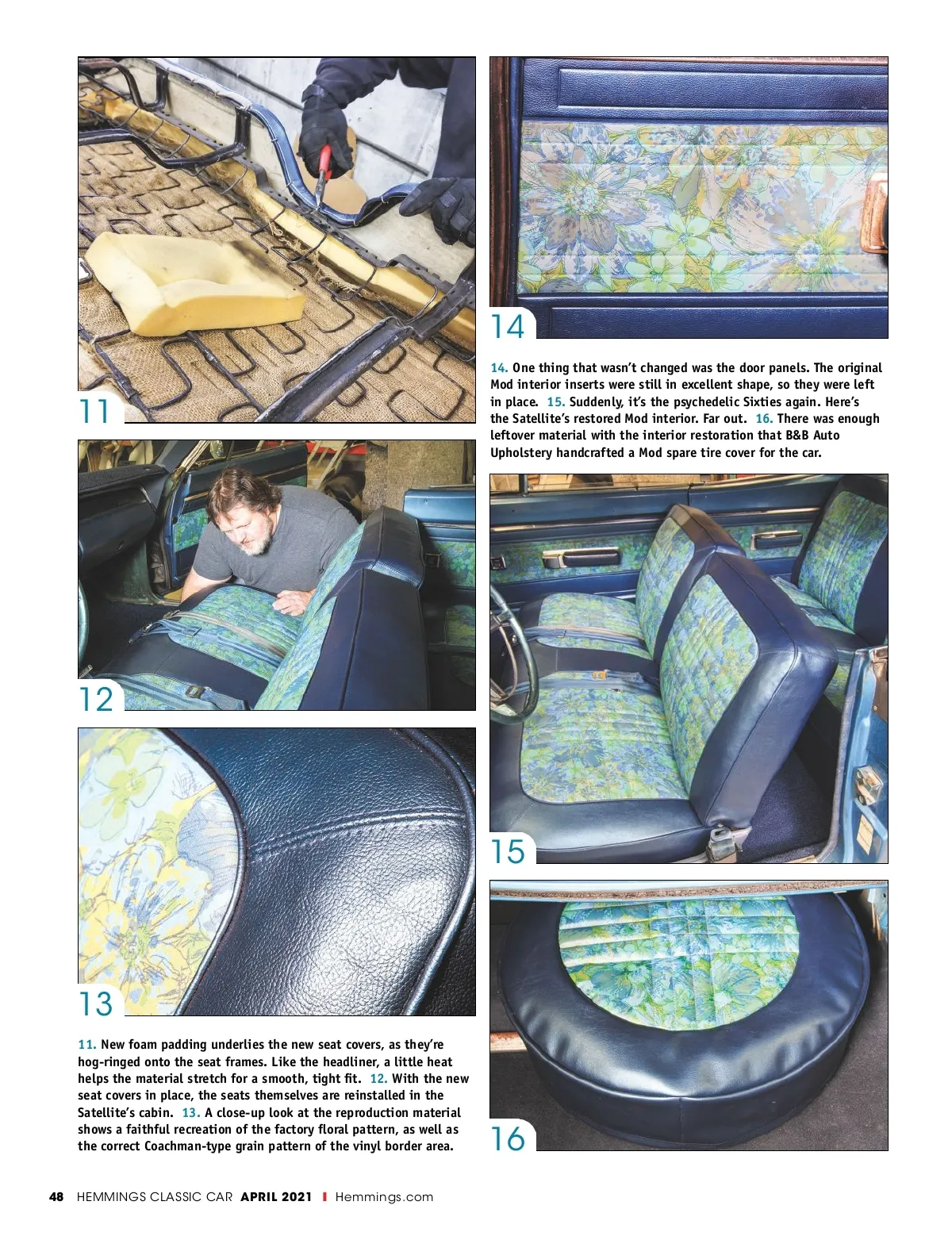 11

12

13

11. New foam padding underlies the new seat covers, as they're hog-ringed onto the seat frames. Like the headliner, a little heat helps the material stretch for a smooth, tight fit. 12. With the new seat covers in place, the seats themselves are reinstalled in the Satellite's cabin. 13. A close-up look at the reproduction material shows a faithful recreation of the factory floral pattern, as well as the correct Coachman-type grain pattern of the vinyl border area.

14

14. One thing that wasn't changed was the door panels. The original Mod interior inserts were still in excellent shape, so they were left in place. 15. Suddenly, it's the psychedelic Sixties again. Here's the Satellite's restored Mod interior. Far out. 16. There was enough leftover material with the interior restoration that B&B Auto Upholstery handcrafted a Mod spare tire cover for the car.

15

16

48 HEMMINGS CLASSIC CAR APRIL 2021 I Hemmings.com