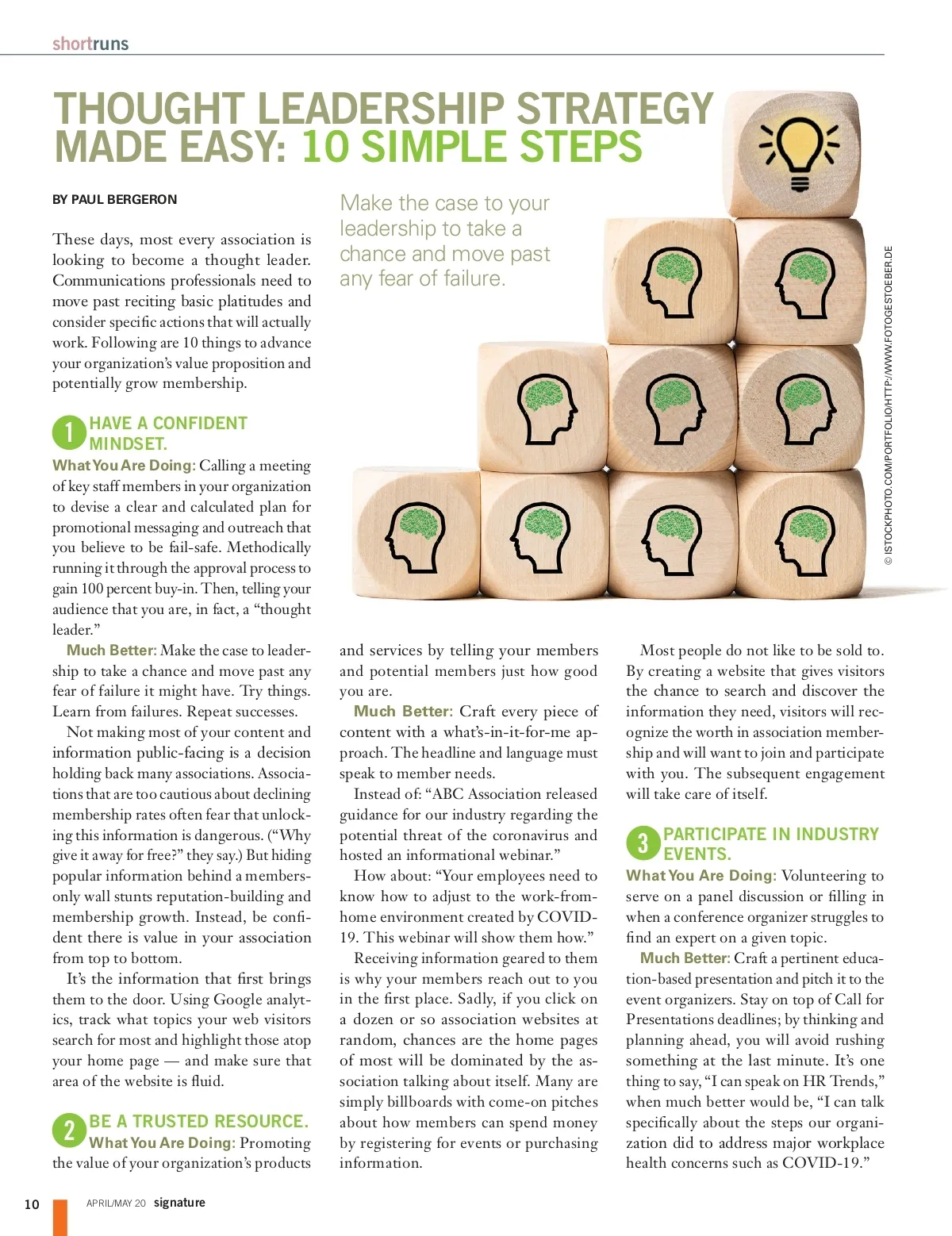 shortruns

THOUGHT LEADERSHIP STRATEGY MADE EASY: 10 SIMPLE STEPS

BY PAUL BERGERON

Make the case to your leadership to take a chance and move past any fear of failure.

© ISTOCKPHOTO.COM/PORTFOLIO/HTTP://WWW.FOTOGESTOEBER.DE

These days, most every association is looking to become a thought leader. Communications professionals need to move past reciting basic platitudes and consider specific actions that will actually work. Following are 10 things to advance your organization's value proposition and potentially grow membership.

1 HAVE A CONFIDENT MINDSET.

What You Are Doing: Calling a meeting of key staff members in your organization to devise a clear and calculated plan for promotional messaging and outreach that you believe to be fail-safe. Methodically running it through the approval process to gain 100 percent buy-in. Then, telling your audience that you are, in fact, a "thought leader."

Much Better: Make the case to leadership to take a chance and move past any fear of failure it might have. Try things. Learn from failures. Repeat successes.

Not making most of your content and information public-facing is a decision holding back many associations. Associations that are too cautious about declining membership rates often fear that unlocking this information is dangerous. ("Why give it away for free?" they say.) But hiding popular information behind a members-only wall stunts reputation-building and membership growth. Instead, be confident there is value in your association from top to bottom.

It's the information that first brings them to the door. Using Google analytics, track what topics your web visitors search for most and highlight those atop your home page — and make sure that area of the website is fluid.

2 BE A TRUSTED RESOURCE.

What You Are Doing: Promoting the value of your organization's products and services by telling your members and potential members just how good you are.

Much Better: Craft every piece of content with a what's-in-it-for-me approach. The headline and language must speak to member needs.

Instead of: "ABC Association released guidance for our industry regarding the potential threat of the coronavirus and hosted an informational webinar."

How about: "Your employees need to know how to adjust to the work-from-home environment created by COVID-19. This webinar will show them how."

Receiving information geared to them is why your members reach out to you in the first place. Sadly, if you click on a dozen or so association websites at random, chances are the home pages of most will be dominated by the association talking about itself. Many are simply billboards with come-on pitches about how members can spend money by registering for events or purchasing information.

Most people do not like to be sold to. By creating a website that gives visitors the chance to search and discover the information they need, visitors will recognize the worth in association membership and will want to join and participate with you. The subsequent engagement will take care of itself.

3 PARTICIPATE IN INDUSTRY EVENTS.

What You Are Doing: Volunteering to serve on a panel discussion or filling in when a conference organizer struggles to find an expert on a given topic.

Much Better: Craft a pertinent education-based presentation and pitch it to the event organizers. Stay on top of Call for Presentations deadlines; by thinking and planning ahead, you will avoid rushing something at the last minute. It's one thing to say, "I can speak on HR Trends," when much better would be, "I can talk specifically about the steps our organization did to address major workplace health concerns such as COVID-19."

10 APRIL/MAY 20 signature