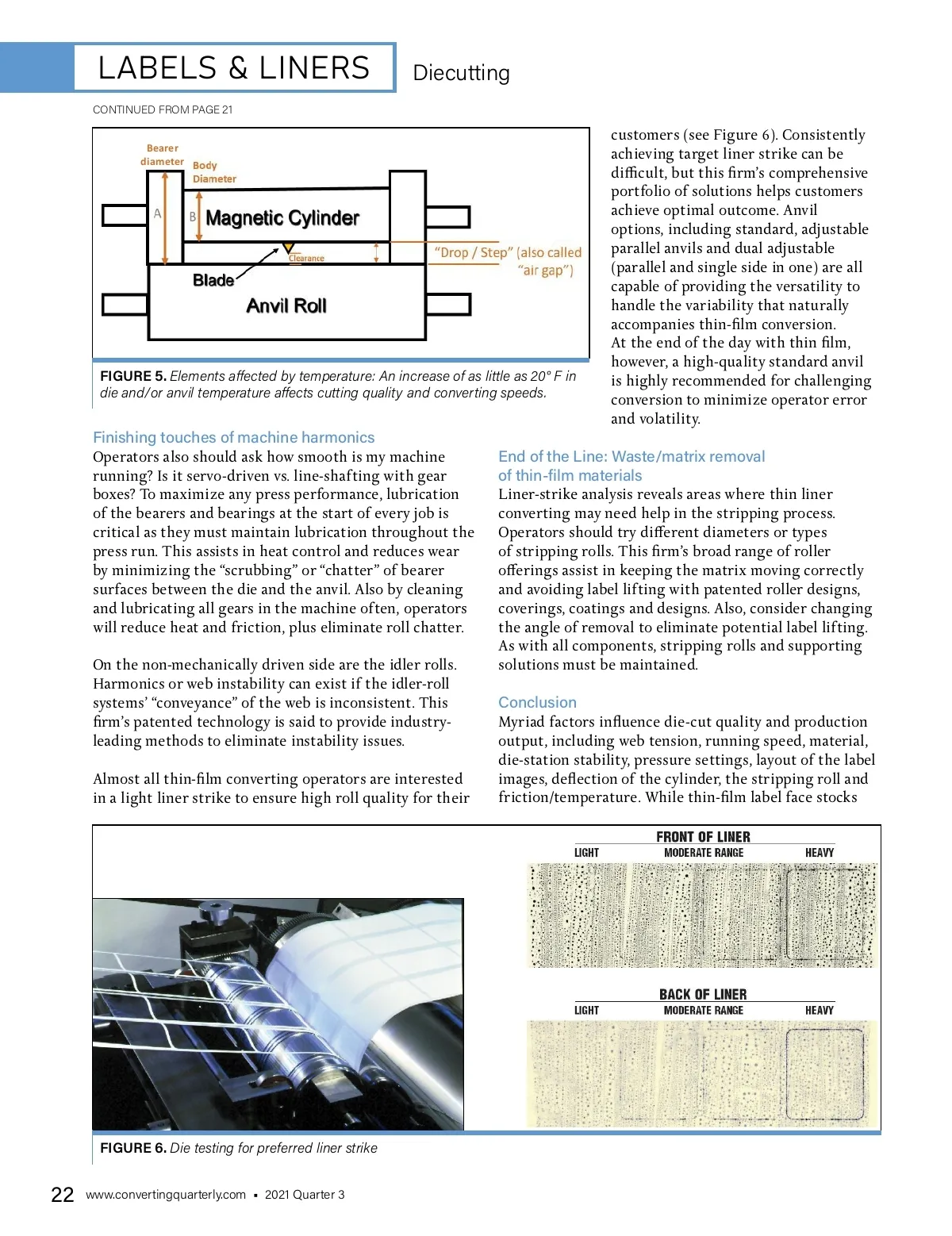 LABELS & LINERS Diecutting

CONTINUED FROM PAGE 21

Bearer diameter
Body Diameter
A
B
Magnetic Cylinder
Clearance
"Drop / Step" (also called "air gap")
Blade
Anvil Roll

FIGURE 5. Elements affected by temperature: An increase of as little as 20° F in die and/or anvil temperature affects cutting quality and converting speeds.

Finishing touches of machine harmonics
Operators also should ask how smooth is my machine running? Is it servo-driven vs. line-shafting with gear boxes? To maximize any press performance, lubrication of the bearers and bearings at the start of every job is critical as they must maintain lubrication throughout the press run. This assists in heat control and reduces wear by minimizing the "scrubbing" or "chatter" of bearer surfaces between the die and the anvil. Also by cleaning and lubricating all gears in the machine often, operators will reduce heat and friction, plus eliminate roll chatter.

On the non-mechanically driven side are the idler rolls. Harmonics or web instability can exist if the idler-roll systems' "conveyance" of the web is inconsistent. This firm's patented technology is said to provide industry-leading methods to eliminate instability issues.

Almost all thin-film converting operators are interested in a light liner strike to ensure high roll quality for their customers (see Figure 6). Consistently achieving target liner strike can be difficult, but this firm's comprehensive portfolio of solutions helps customers achieve optimal outcome. Anvil options, including standard, adjustable parallel anvils and dual adjustable (parallel and single side in one) are all capable of providing the versatility to handle the variability that naturally accompanies thin-film conversion. At the end of the day with thin film, however, a high-quality standard anvil is highly recommended for challenging conversion to minimize operator error and volatility.

End of the Line: Waste/matrix removal of thin-film materials
Liner-strike analysis reveals areas where thin liner converting may need help in the stripping process. Operators should try different diameters or types of stripping rolls. This firm's broad range of roller offerings assist in keeping the matrix moving correctly and avoiding label lifting with patented roller designs, coverings, coatings and designs. Also, consider changing the angle of removal to eliminate potential label lifting. As with all components, stripping rolls and supporting solutions must be maintained.

Conclusion
Myriad factors influence die-cut quality and production output, including web tension, running speed, material, die-station stability, pressure settings, layout of the label images, deflection of the cylinder, the stripping roll and friction/temperature. While thin-film label face stocks

FRONT OF LINER
LIGHT MODERATE RANGE HEAVY
BACK OF LINER
LIGHT MODERATE RANGE HEAVY

FIGURE 6. Die testing for preferred liner strike

22 www.convertingquarterly.com ▪ 2021 Quarter 3