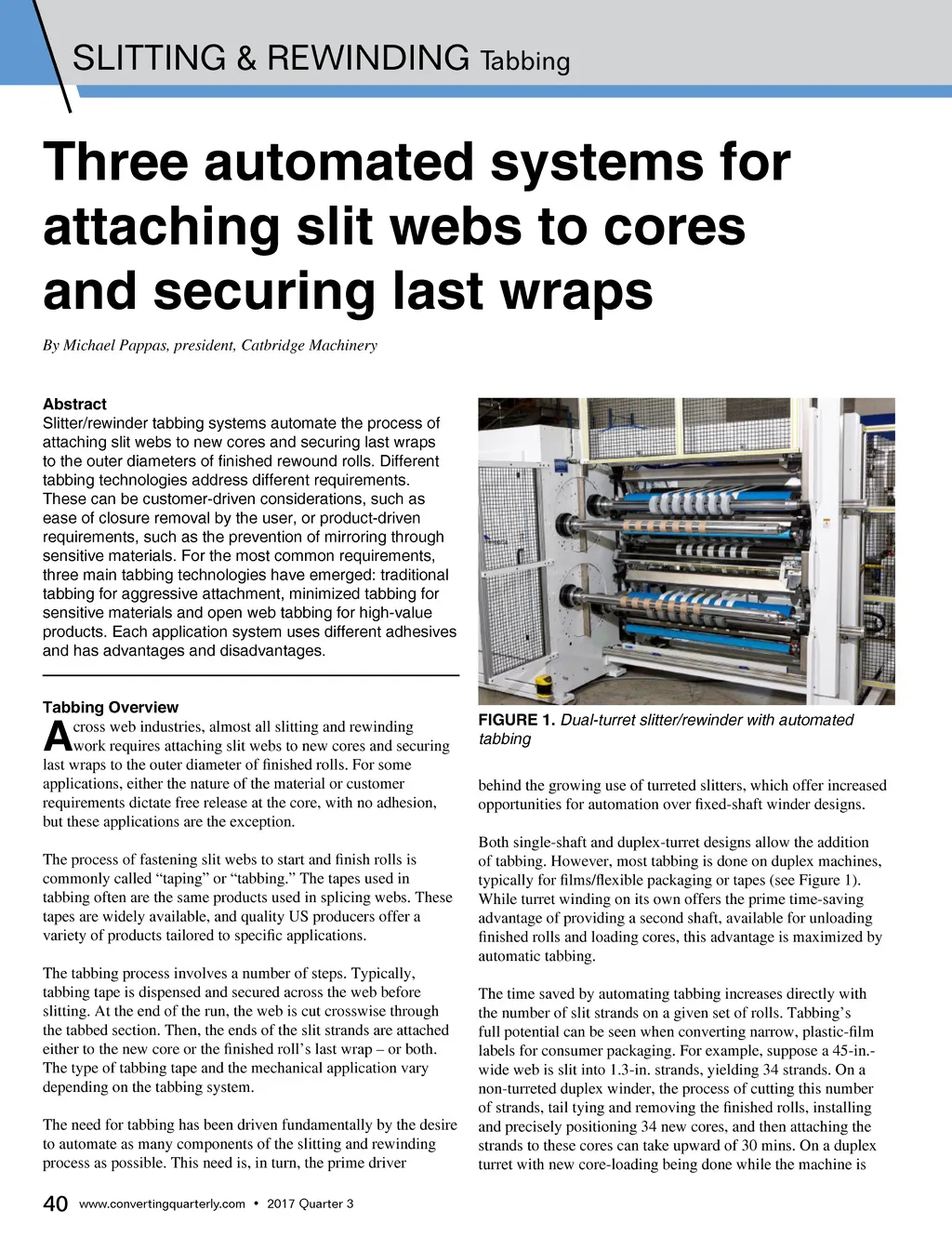 SLITTING & REWINDING Tabbing

Three automated systems for attaching slit webs to cores and securing last wraps

By Michael Pappas, president, Catbridge Machinery

Abstract
Slitter/rewinder tabbing systems automate the process of attaching slit webs to new cores and securing last wraps to the outer diameters of finished rewound rolls. Different tabbing technologies address different requirements. These can be customer-driven considerations, such as ease of closure removal by the user, or product-driven requirements, such as the prevention of mirroring through sensitive materials. For the most common requirements, three main tabbing technologies have emerged: traditional tabbing for aggressive attachment, minimized tabbing for sensitive materials and open web tabbing for high-value products. Each application system uses different adhesives and has advantages and disadvantages.

Tabbing Overview
Across web industries, almost all slitting and rewinding work requires attaching slit webs to new cores and securing last wraps to the outer diameter of finished rolls. For some applications, either the nature of the material or customer requirements dictate free release at the core, with no adhesion, but these applications are the exception.

The process of fastening slit webs to start and finish rolls is commonly called “taping” or “tabbing.” The tapes used in tabbing often are the same products used in splicing webs. These tapes are widely available, and quality US producers offer a variety of products tailored to specific applications.

The tabbing process involves a number of steps. Typically, tabbing tape is dispensed and secured across the web before slitting. At the end of the run, the web is cut crosswise through the tabbed section. Then, the ends of the slit strands are attached either to the new core or the finished roll’s last wrap – or both. The type of tabbing tape and the mechanical application vary depending on the tabbing system.

The need for tabbing has been driven fundamentally by the desire to automate as many components of the slitting and rewinding process as possible. This need is, in turn, the prime driver

FIGURE 1. Dual-turret slitter/rewinder with automated tabbing

behind the growing use of turreted slitters, which offer increased opportunities for automation over fixed-shaft winder designs.

Both single-shaft and duplex-turret designs allow the addition of tabbing. However, most tabbing is done on duplex machines, typically for films/flexible packaging or tapes (see Figure 1). While turret winding on its own offers the prime time-saving advantage of providing a second shaft, available for unloading finished rolls and loading cores, this advantage is maximized by automatic tabbing.

The time saved by automating tabbing increases directly with the number of slit strands on a given set of rolls. Tabbing’s full potential can be seen when converting narrow, plastic-film labels for consumer packaging. For example, suppose a 45-in.-wide web is slit into 1.3-in. strands, yielding 34 strands. On a non-turreted duplex winder, the process of cutting this number of strands, tail tying and removing the finished rolls, installing and precisely positioning 34 new cores, and then attaching the strands to these cores can take upward of 30 mins. On a duplex turret with new core-loading being done while the machine is

40 www.convertingquarterly.com • 2017 Quarter 3