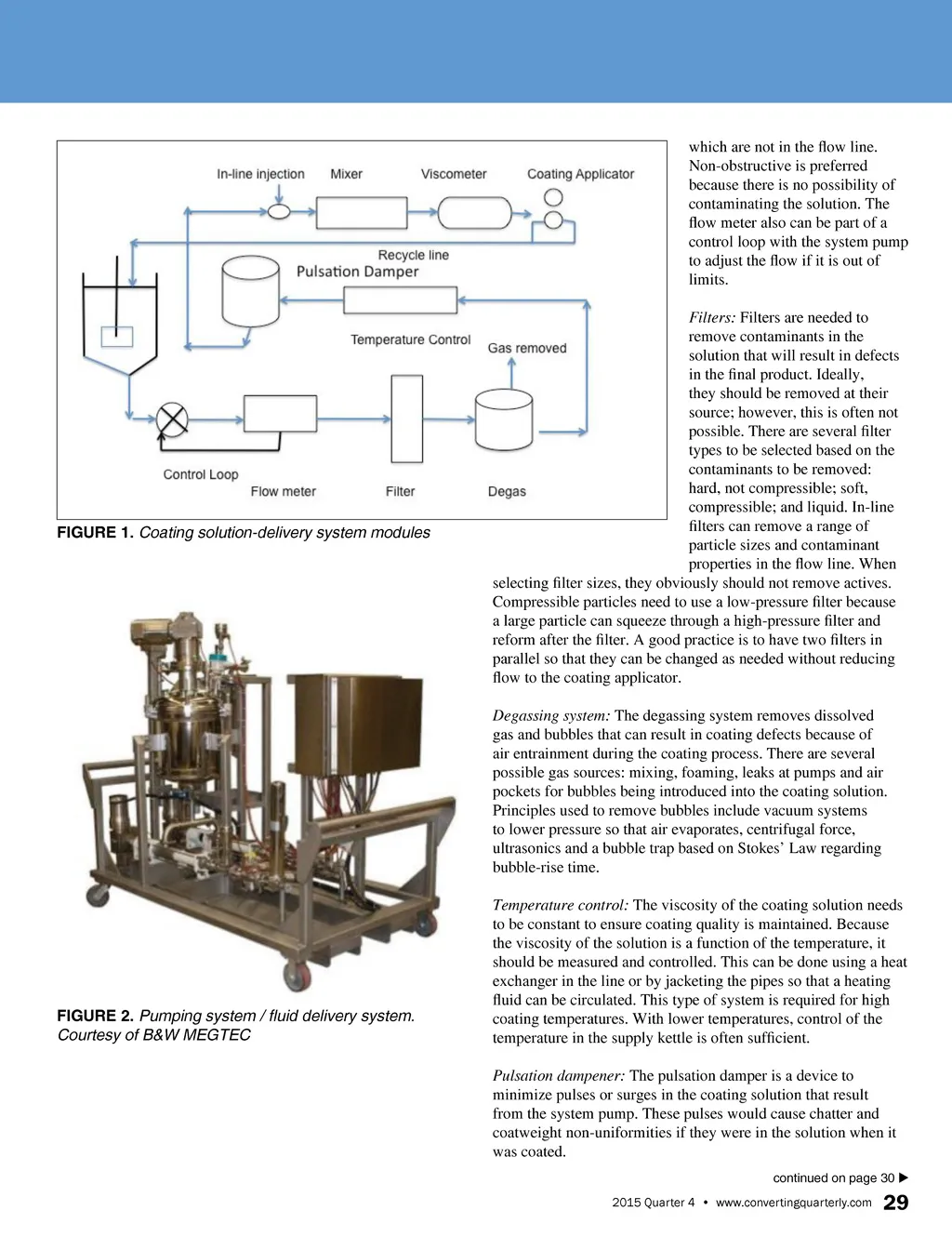 In-line injection
Mixer
Viscometer
Coating Applicator
Recycle line
Pulsation Damper
Temperature Control
Gas removed
Control Loop
Flow meter
Filter
Degas

FIGURE 1. Coating solution-delivery system modules

FIGURE 2. Pumping system / fluid delivery system. Courtesy of B&W MEGTEC

which are not in the flow line. Non-obstructive is preferred because there is no possibility of contaminating the solution. The flow meter also can be part of a control loop with the system pump to adjust the flow if it is out of limits.

Filters: Filters are needed to remove contaminants in the solution that will result in defects in the final product. Ideally, they should be removed at their source; however, this is often not possible. There are several filter types to be selected based on the contaminants to be removed: hard, not compressible; soft, compressible; and liquid. In-line filters can remove a range of particle sizes and contaminant properties in the flow line. When selecting filter sizes, they obviously should not remove actives. Compressible particles need to use a low-pressure filter because a large particle can squeeze through a high-pressure filter and reform after the filter. A good practice is to have two filters in parallel so that they can be changed as needed without reducing flow to the coating applicator.

Degassing system: The degassing system removes dissolved gas and bubbles that can result in coating defects because of air entrainment during the coating process. There are several possible gas sources: mixing, foaming, leaks at pumps and air pockets for bubbles being introduced into the coating solution. Principles used to remove bubbles include vacuum systems to lower pressure so that air evaporates, centrifugal force, ultrasonics and a bubble trap based on Stokes' Law regarding bubble-rise time.

Temperature control: The viscosity of the coating solution needs to be constant to ensure coating quality is maintained. Because the viscosity of the solution is a function of the temperature, it should be measured and controlled. This can be done using a heat exchanger in the line or by jacketing the pipes so that a heating fluid can be circulated. This type of system is required for high coating temperatures. With lower temperatures, control of the temperature in the supply kettle is often sufficient.

Pulsation dampener: The pulsation damper is a device to minimize pulses or surges in the coating solution that result from the system pump. These pulses would cause chatter and coatweight non-uniformities if they were in the solution when it was coated.

continued on page 30 ▶

2015 Quarter 4 • www.convertingquarterly.com 29