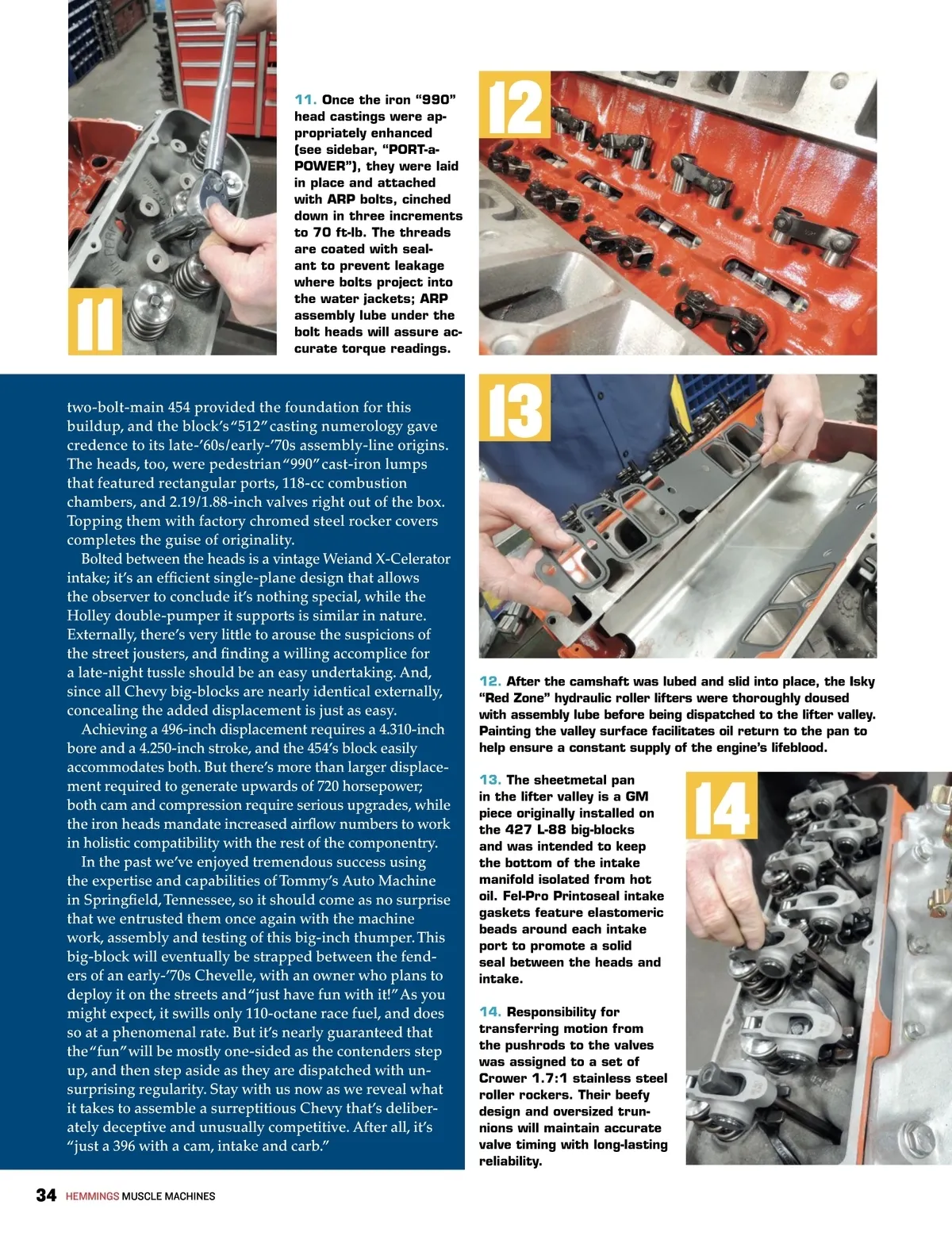 11

11. Once the iron "990" head castings were appropriately enhanced (see sidebar, "PORT-a-POWER"), they were laid in place and attached with ARP bolts, cinched down in three increments to 70 ft-lb. The threads are coated with sealant to prevent leakage where bolts project into the water jackets; ARP assembly lube under the bolt heads will assure accurate torque readings.

12

two-bolt-main 454 provided the foundation for this buildup, and the block's "512" casting numerology gave credence to its late-'60s/early-'70s assembly-line origins. The heads, too, were pedestrian "990" cast-iron lumps that featured rectangular ports, 118-cc combustion chambers, and 2.19/1.88-inch valves right out of the box. Topping them with factory chromed steel rocker covers completes the guise of originality.

Bolted between the heads is a vintage Weiand X-Celerator intake; it's an efficient single-plane design that allows the observer to conclude it's nothing special, while the Holley double-pumper it supports is similar in nature. Externally, there's very little to arouse the suspicions of the street jousters, and finding a willing accomplice for a late-night tussle should be an easy undertaking. And, since all Chevy big-blocks are nearly identical externally, concealing the added displacement is just as easy.

Achieving a 496-inch displacement requires a 4.310-inch bore and a 4.250-inch stroke, and the 454's block easily accommodates both. But there's more than larger displacement required to generate upwards of 720 horsepower; both cam and compression require serious upgrades, while the iron heads mandate increased airflow numbers to work in holistic compatibility with the rest of the componentry.

In the past we've enjoyed tremendous success using the expertise and capabilities of Tommy's Auto Machine in Springfield, Tennessee, so it should come as no surprise that we entrusted them once again with the machine work, assembly and testing of this big-inch thumper. This big-block will eventually be strapped between the fenders of an early-'70s Chevelle, with an owner who plans to deploy it on the streets and "just have fun with it!" As you might expect, it swills only 110-octane race fuel, and does so at a phenomenal rate. But it's nearly guaranteed that the "fun" will be mostly one-sided as the contenders step up, and then step aside as they are dispatched with unsurprising regularity. Stay with us now as we reveal what it takes to assemble a surreptitious Chevy that's deliberately deceptive and unusually competitive. After all, it's "just a 396 with a cam, intake and carb."

13

12. After the camshaft was lubed and slid into place, the Isky "Red Zone" hydraulic roller lifters were thoroughly doused with assembly lube before being dispatched to the lifter valley. Painting the valley surface facilitates oil return to the pan to help ensure a constant supply of the engine's lifeblood.

13. The sheetmetal pan in the lifter valley is a GM piece originally installed on the 427 L-88 big-blocks and was intended to keep the bottom of the intake manifold isolated from hot oil. Fel-Pro Printoseal intake gaskets feature elastomeric beads around each intake port to promote a solid seal between the heads and intake.

14

14. Responsibility for transferring motion from the pushrods to the valves was assigned to a set of Crower 1.7:1 stainless steel roller rockers. Their beefy design and oversized trunnions will maintain accurate valve timing with long-lasting reliability.

34 HEMMINGS MUSCLE MACHINES