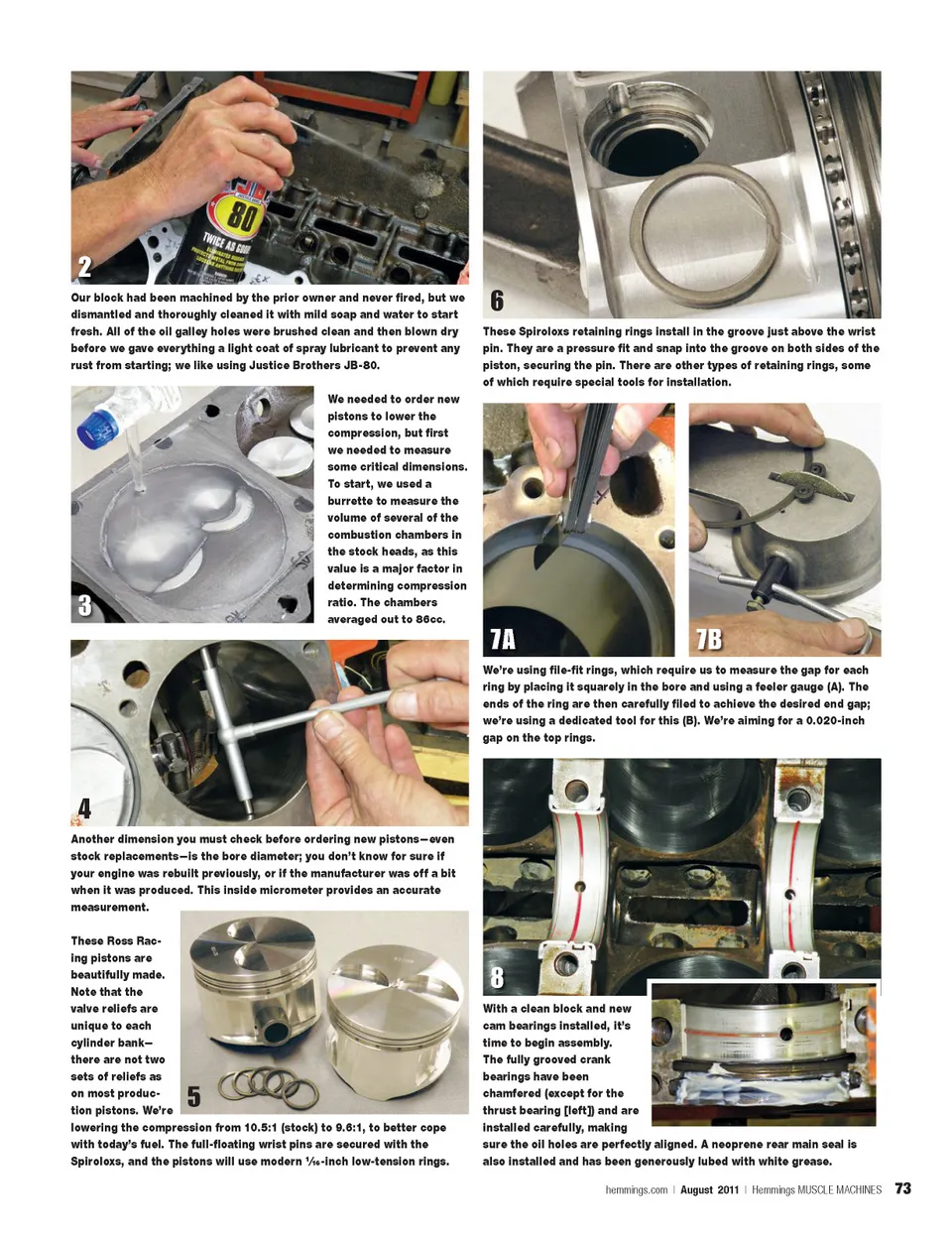 80
TWICE AS GOOD

2

Our block had been machined by the prior owner and never fired, but we dismantled and thoroughly cleaned it with mild soap and water to start fresh. All of the oil galley holes were brushed clean and then blown dry before we gave everything a light coat of spray lubricant to prevent any rust from starting; we like using Justice Brothers JB-80.

3

We needed to order new pistons to lower the compression, but first we needed to measure some critical dimensions. To start, we used a burrette to measure the volume of several of the combustion chambers in the stock heads, as this value is a major factor in determining compression ratio. The chambers averaged out to 86cc.

4

Another dimension you must check before ordering new pistons—even stock replacements—is the bore diameter; you don't know for sure if your engine was rebuilt previously, or if the manufacturer was off a bit when it was produced. This inside micrometer provides an accurate measurement.

5

These Ross Racing pistons are beautifully made. Note that the valve reliefs are unique to each cylinder bank—there are not two sets of reliefs as on most production pistons. We're lowering the compression from 10.5:1 (stock) to 9.6:1, to better cope with today's fuel. The full-floating wrist pins are secured with the Spiroloxs, and the pistons will use modern $\frac{1}{16}$-inch low-tension rings.

6

These Spiroloxs retaining rings install in the groove just above the wrist pin. They are a pressure fit and snap into the groove on both sides of the piston, securing the pin. There are other types of retaining rings, some of which require special tools for installation.

7A

7B

We're using file-fit rings, which require us to measure the gap for each ring by placing it squarely in the bore and using a feeler gauge (A). The ends of the ring are then carefully filed to achieve the desired end gap; we're using a dedicated tool for this (B). We're aiming for a 0.020-inch gap on the top rings.

8

With a clean block and new cam bearings installed, it's time to begin assembly. The fully grooved crank bearings have been chamfered (except for the thrust bearing [left]) and are installed carefully, making sure the oil holes are perfectly aligned. A neoprene rear main seal is also installed and has been generously lubed with white grease.

hemmings.com | August 2011 | Hemmings MUSCLE MACHINES 73