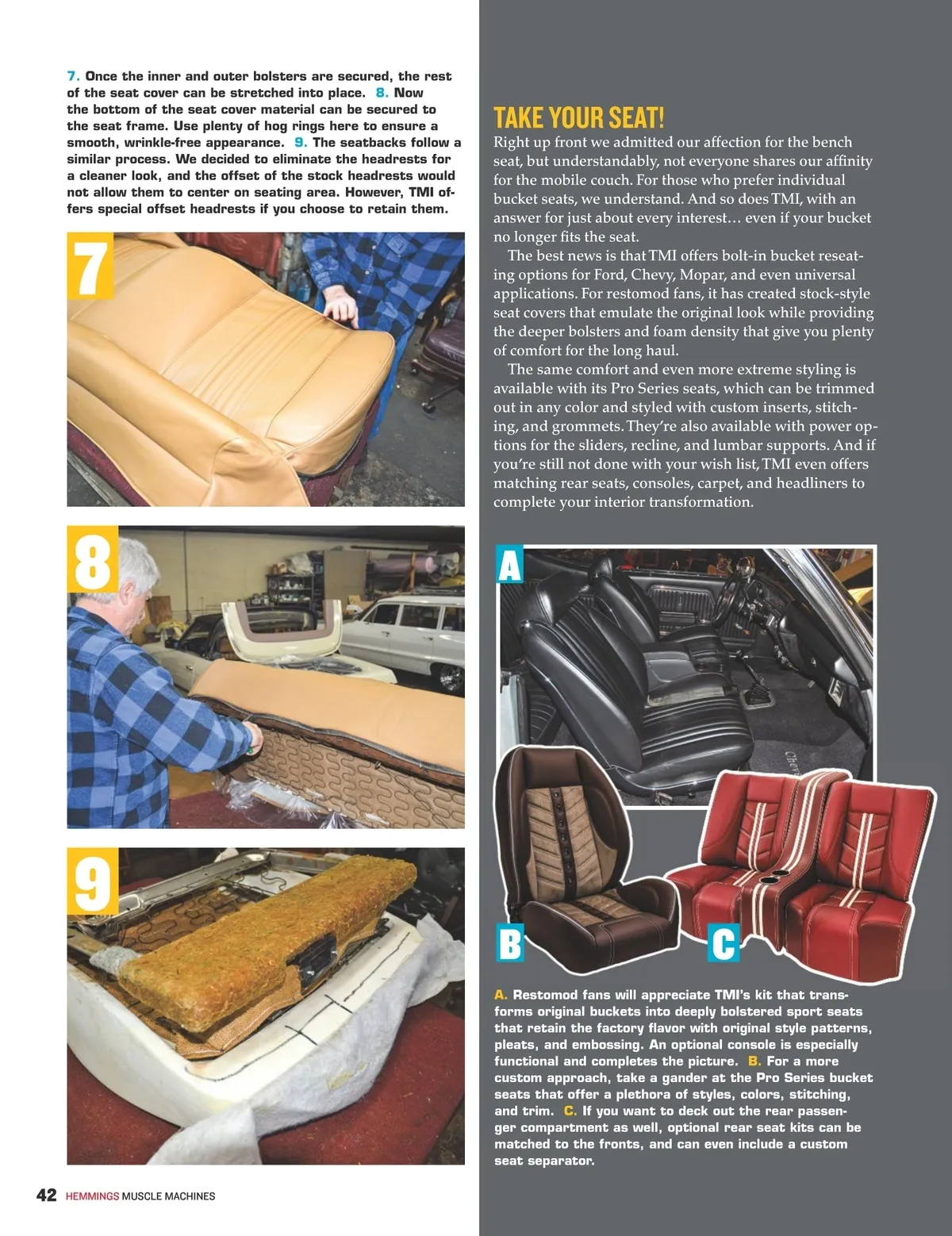 7. Once the inner and outer bolsters are secured, the rest of the seat cover can be stretched into place. 8. Now the bottom of the seat cover material can be secured to the seat frame. Use plenty of hog rings here to ensure a smooth, wrinkle-free appearance. 9. The seatbacks follow a similar process. We decided to eliminate the headrests for a cleaner look, and the offset of the stock headrests would not allow them to center on seating area. However, TMI offers special offset headrests if you choose to retain them.

7

8

9

TAKE YOUR SEAT!

Right up front we admitted our affection for the bench seat, but understandably, not everyone shares our affinity for the mobile couch. For those who prefer individual bucket seats, we understand. And so does TMI, with an answer for just about every interest… even if your bucket no longer fits the seat.

The best news is that TMI offers bolt-in bucket reseating options for Ford, Chevy, Mopar, and even universal applications. For restomod fans, it has created stock-style seat covers that emulate the original look while providing the deeper bolsters and foam density that give you plenty of comfort for the long haul.

The same comfort and even more extreme styling is available with its Pro Series seats, which can be trimmed out in any color and styled with custom inserts, stitching, and grommets. They're also available with power options for the sliders, recline, and lumbar supports. And if you're still not done with your wish list, TMI even offers matching rear seats, consoles, carpet, and headliners to complete your interior transformation.

A

B

C

A. Restomod fans will appreciate TMI's kit that transforms original buckets into deeply bolstered sport seats that retain the factory flavor with original style patterns, pleats, and embossing. An optional console is especially functional and completes the picture. B. For a more custom approach, take a gander at the Pro Series bucket seats that offer a plethora of styles, colors, stitching, and trim. C. If you want to deck out the rear passenger compartment as well, optional rear seat kits can be matched to the fronts, and can even include a custom seat separator.

42 HEMMINGS MUSCLE MACHINES