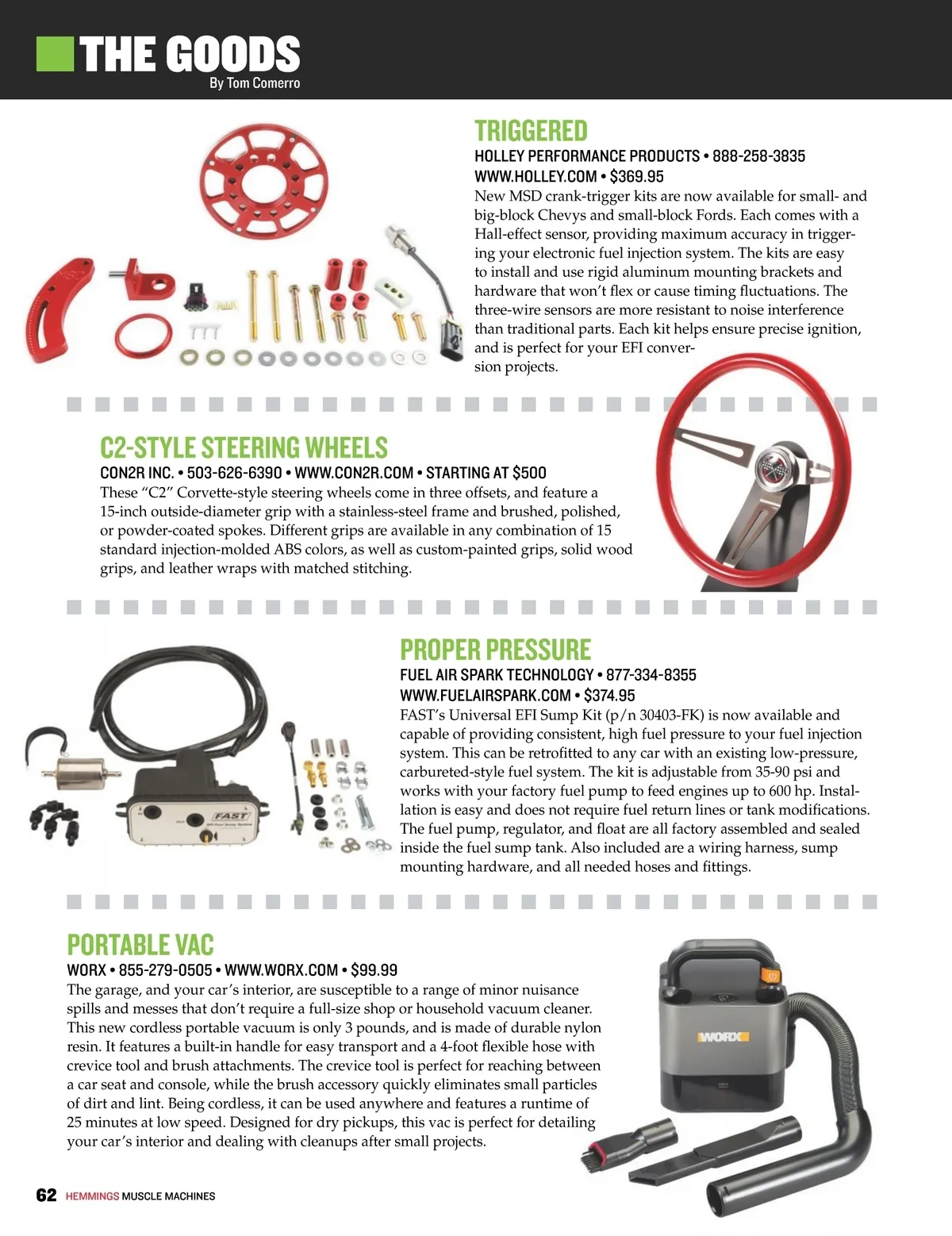 THE GOODS
By Tom Comerro

TRIGGERED
HOLLEY PERFORMANCE PRODUCTS • 888-258-3835
WWW.HOLLEY.COM • $369.95
New MSD crank-trigger kits are now available for small- and big-block Chevys and small-block Fords. Each comes with a Hall-effect sensor, providing maximum accuracy in triggering your electronic fuel injection system. The kits are easy to install and use rigid aluminum mounting brackets and hardware that won't flex or cause timing fluctuations. The three-wire sensors are more resistant to noise interference than traditional parts. Each kit helps ensure precise ignition, and is perfect for your EFI conversion projects.

C2-STYLE STEERING WHEELS
CON2R INC. • 503-626-6390 • WWW.CON2R.COM • STARTING AT $500
These "C2" Corvette-style steering wheels come in three offsets, and feature a 15-inch outside-diameter grip with a stainless-steel frame and brushed, polished, or powder-coated spokes. Different grips are available in any combination of 15 standard injection-molded ABS colors, as well as custom-painted grips, solid wood grips, and leather wraps with matched stitching.

PROPER PRESSURE
FUEL AIR SPARK TECHNOLOGY • 877-334-8355
WWW.FUELAIRSPARK.COM • $374.95
FAST's Universal EFI Sump Kit (p/n 30403-FK) is now available and capable of providing consistent, high fuel pressure to your fuel injection system. This can be retrofitted to any car with an existing low-pressure, carbureted-style fuel system. The kit is adjustable from 35-90 psi and works with your factory fuel pump to feed engines up to 600 hp. Installation is easy and does not require fuel return lines or tank modifications. The fuel pump, regulator, and float are all factory assembled and sealed inside the fuel sump tank. Also included are a wiring harness, sump mounting hardware, and all needed hoses and fittings.

FAST

PORTABLE VAC
WORX • 855-279-0505 • WWW.WORX.COM • $99.99
The garage, and your car's interior, are susceptible to a range of minor nuisance spills and messes that don't require a full-size shop or household vacuum cleaner. This new cordless portable vacuum is only 3 pounds, and is made of durable nylon resin. It features a built-in handle for easy transport and a 4-foot flexible hose with crevice tool and brush attachments. The crevice tool is perfect for reaching between a car seat and console, while the brush accessory quickly eliminates small particles of dirt and lint. Being cordless, it can be used anywhere and features a runtime of 25 minutes at low speed. Designed for dry pickups, this vac is perfect for detailing your car's interior and dealing with cleanups after small projects.

WORX

62 HEMMINGS MUSCLE MACHINES