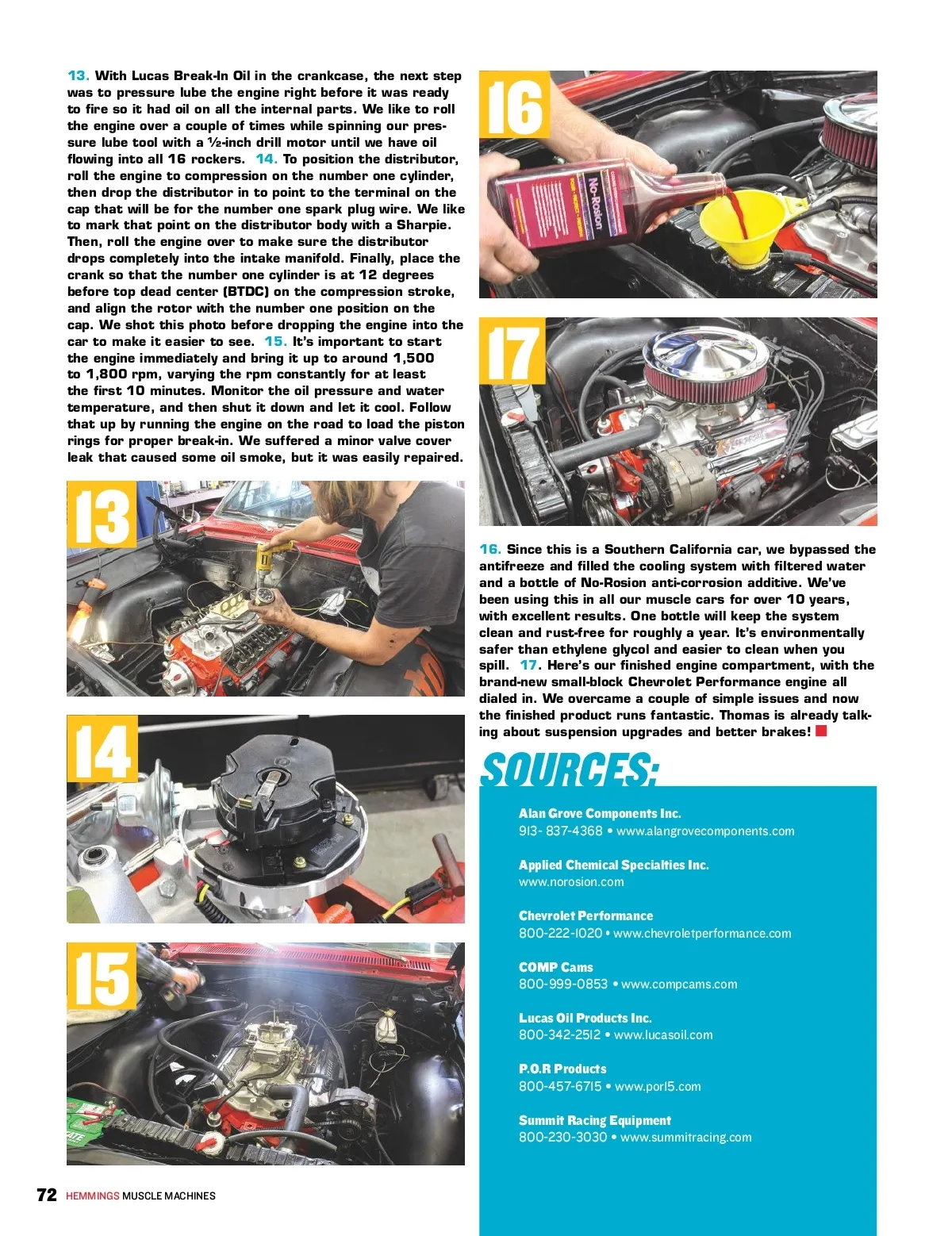 13. With Lucas Break-In Oil in the crankcase, the next step was to pressure lube the engine right before it was ready to fire so it had oil on all the internal parts. We like to roll the engine over a couple of times while spinning our pressure lube tool with a ½-inch drill motor until we have oil flowing into all 16 rockers. 14. To position the distributor, roll the engine to compression on the number one cylinder, then drop the distributor in to point to the terminal on the cap that will be for the number one spark plug wire. We like to mark that point on the distributor body with a Sharpie. Then, roll the engine over to make sure the distributor drops completely into the intake manifold. Finally, place the crank so that the number one cylinder is at 12 degrees before top dead center (BTDC) on the compression stroke, and align the rotor with the number one position on the cap. We shot this photo before dropping the engine into the car to make it easier to see. 15. It's important to start the engine immediately and bring it up to around 1,500 to 1,800 rpm, varying the rpm constantly for at least the first 10 minutes. Monitor the oil pressure and water temperature, and then shut it down and let it cool. Follow that up by running the engine on the road to load the piston rings for proper break-in. We suffered a minor valve cover leak that caused some oil smoke, but it was easily repaired.

13

14

15

16

No-Rosion

17

16. Since this is a Southern California car, we bypassed the antifreeze and filled the cooling system with filtered water and a bottle of No-Rosion anti-corrosion additive. We've been using this in all our muscle cars for over 10 years, with excellent results. One bottle will keep the system clean and rust-free for roughly a year. It's environmentally safer than ethylene glycol and easier to clean when you spill. 17. Here's our finished engine compartment, with the brand-new small-block Chevrolet Performance engine all dialed in. We overcame a couple of simple issues and now the finished product runs fantastic. Thomas is already talking about suspension upgrades and better brakes!

SOURCES:

Alan Grove Components Inc.
913- 837-4368 • www.alangrovecomponents.com

Applied Chemical Specialties Inc.
www.norosion.com

Chevrolet Performance
800-222-1020 • www.chevroletperformance.com

COMP Cams
800-999-0853 • www.compcams.com

Lucas Oil Products Inc.
800-342-2512 • www.lucasoil.com

P.O.R Products
800-457-6715 • www.por15.com

Summit Racing Equipment
800-230-3030 • www.summitracing.com

72 HEMMINGS MUSCLE MACHINES