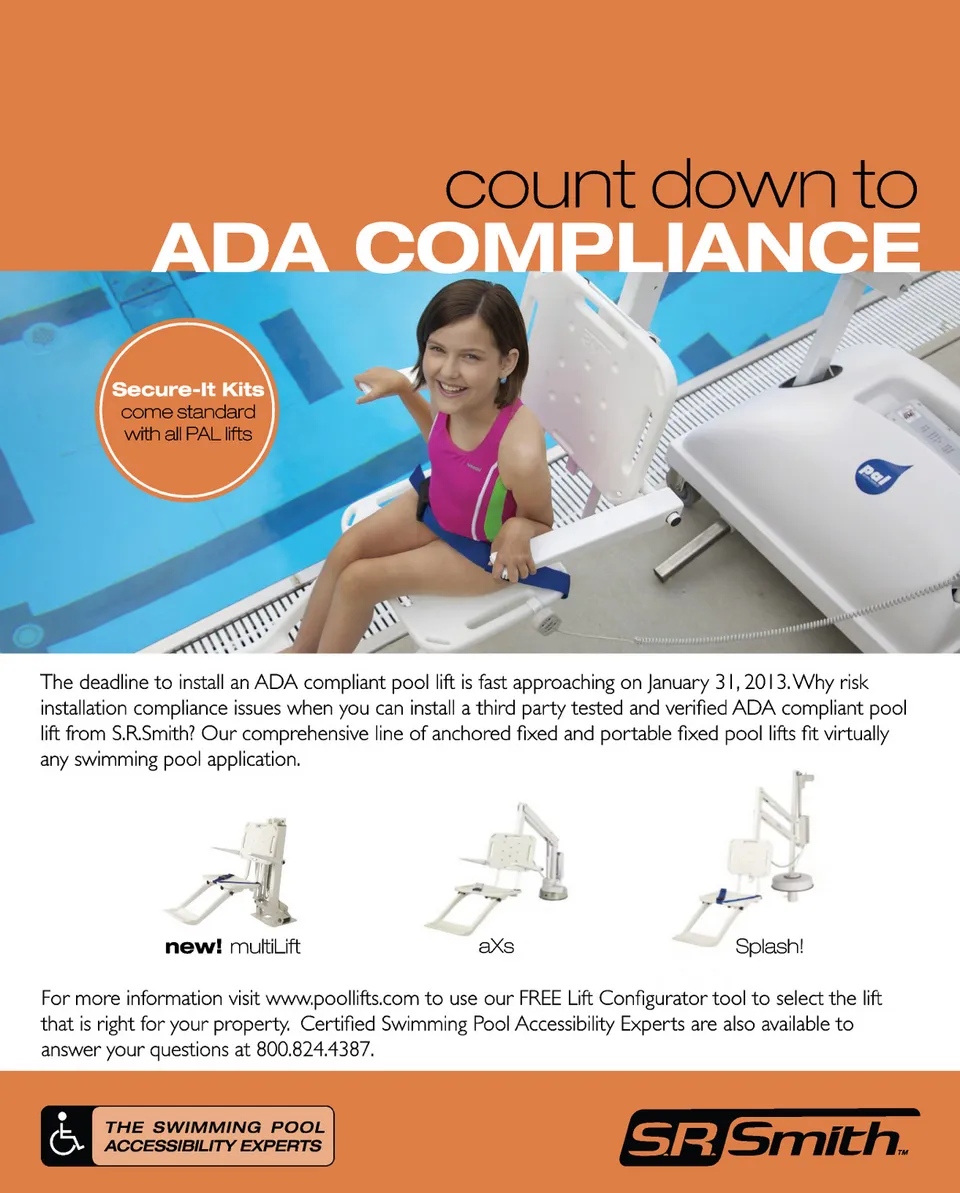 count down to
ADA COMPLIANCE

Secure-It Kits come standard with all PAL lifts

pal

The deadline to install an ADA compliant pool lift is fast approaching on January 31, 2013. Why risk installation compliance issues when you can install a third party tested and verified ADA compliant pool lift from S.R.Smith? Our comprehensive line of anchored fixed and portable fixed pool lifts fit virtually any swimming pool application.

new! multiLift

aXs

Splash!

For more information visit www.poollifts.com to use our FREE Lift Configurator tool to select the lift that is right for your property. Certified Swimming Pool Accessibility Experts are also available to answer your questions at 800.824.4387.

THE SWIMMING POOL ACCESSIBILITY EXPERTS

S.R.Smith™