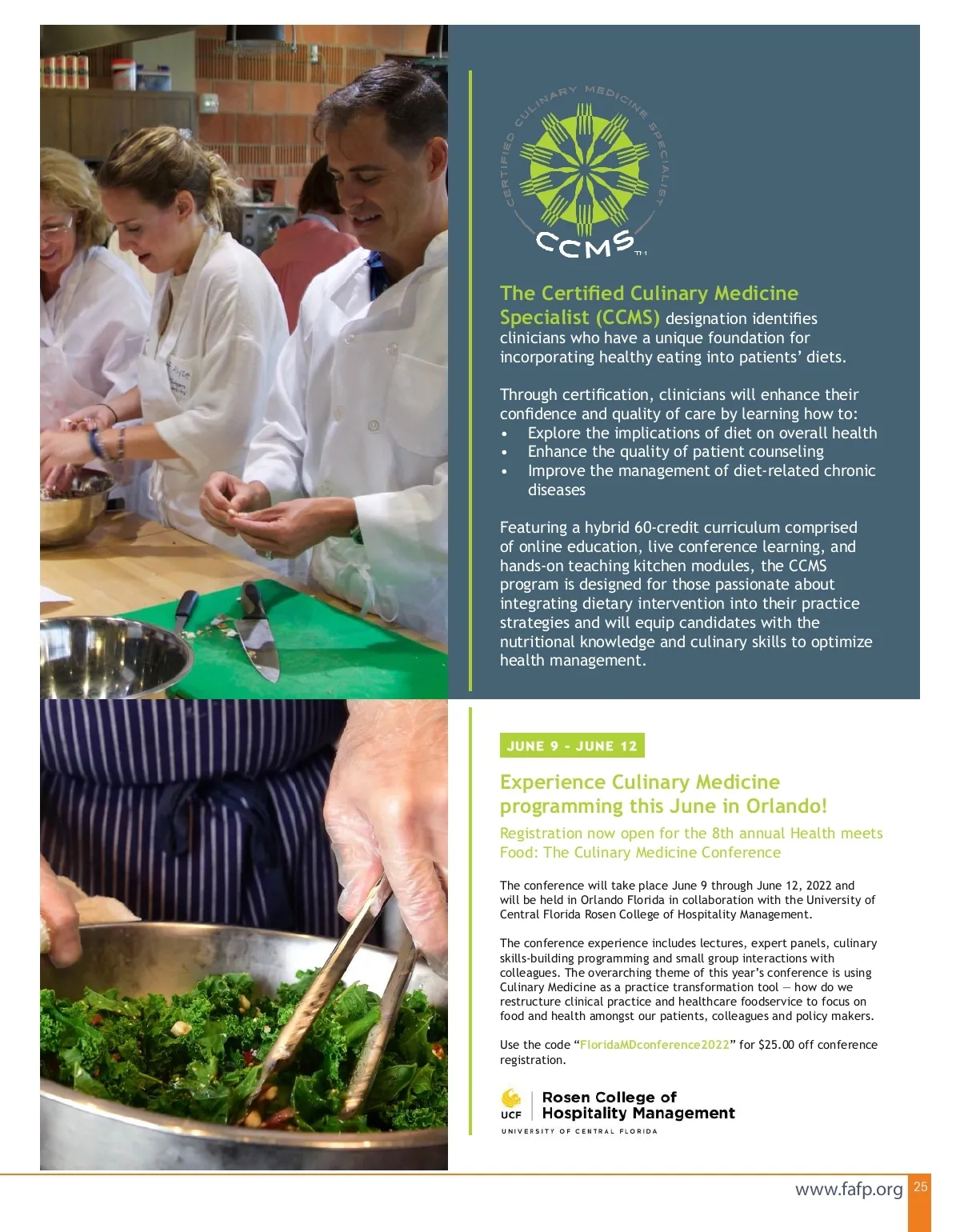 CERTIFIED CULINARY MEDICINE SPECIALIST

CCMS TM

The Certified Culinary Medicine Specialist (CCMS) designation identifies clinicians who have a unique foundation for incorporating healthy eating into patients' diets.

Through certification, clinicians will enhance their confidence and quality of care by learning how to:
• Explore the implications of diet on overall health
• Enhance the quality of patient counseling
• Improve the management of diet-related chronic diseases

Featuring a hybrid 60-credit curriculum comprised of online education, live conference learning, and hands-on teaching kitchen modules, the CCMS program is designed for those passionate about integrating dietary intervention into their practice strategies and will equip candidates with the nutritional knowledge and culinary skills to optimize health management.

JUNE 9 - JUNE 12

Experience Culinary Medicine programming this June in Orlando!

Registration now open for the 8th annual Health meets Food: The Culinary Medicine Conference

The conference will take place June 9 through June 12, 2022 and will be held in Orlando Florida in collaboration with the University of Central Florida Rosen College of Hospitality Management.

The conference experience includes lectures, expert panels, culinary skills-building programming and small group interactions with colleagues. The overarching theme of this year's conference is using Culinary Medicine as a practice transformation tool — how do we restructure clinical practice and healthcare foodservice to focus on food and health amongst our patients, colleagues and policy makers.

Use the code "FloridaMDconference2022" for $25.00 off conference registration.

UCF Rosen College of Hospitality Management
UNIVERSITY OF CENTRAL FLORIDA

www.fafp.org 25