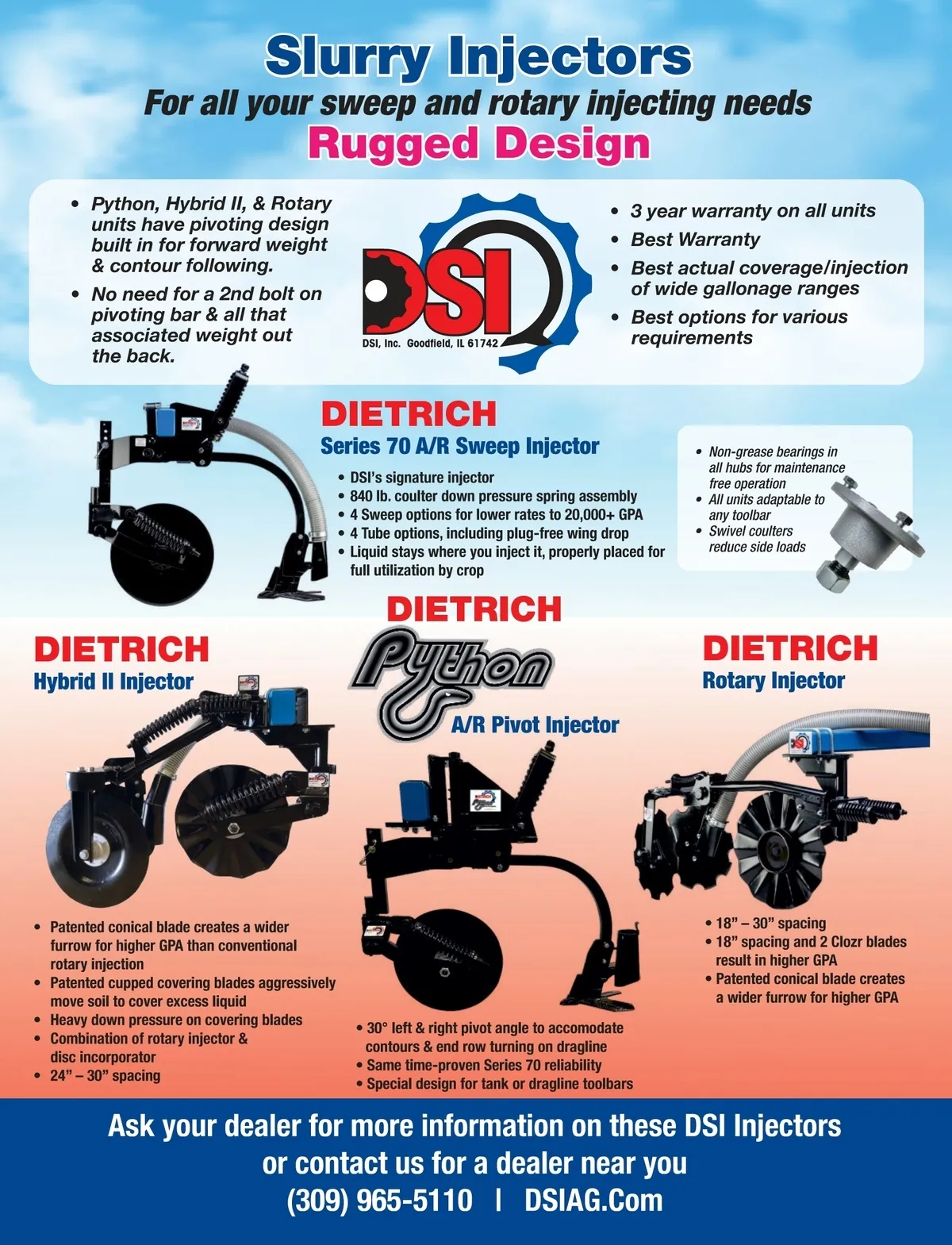 Slurry Injectors
For all your sweep and rotary injecting needs
Rugged Design

• Python, Hybrid II, & Rotary units have pivoting design built in for forward weight & contour following.
• No need for a 2nd bolt on pivoting bar & all that associated weight out the back.

DSI
DSI, Inc. Goodfield, IL 61742

• 3 year warranty on all units
• Best Warranty
• Best actual coverage/injection of wide gallonage ranges
• Best options for various requirements

DIETRICH
Series 70 A/R Sweep Injector
• DSI's signature injector
• 840 lb. coulter down pressure spring assembly
• 4 Sweep options for lower rates to 20,000+ GPA
• 4 Tube options, including plug-free wing drop
• Liquid stays where you inject it, properly placed for full utilization by crop

• Non-grease bearings in all hubs for maintenance free operation
• All units adaptable to any toolbar
• Swivel coulters reduce side loads

DIETRICH
Hybrid II Injector
• Patented conical blade creates a wider furrow for higher GPA than conventional rotary injection
• Patented cupped covering blades aggressively move soil to cover excess liquid
• Heavy down pressure on covering blades
• Combination of rotary injector & disc incorporator
• 24" – 30" spacing

DIETRICH
Python
A/R Pivot Injector
• 30° left & right pivot angle to accomodate contours & end row turning on dragline
• Same time-proven Series 70 reliability
• Special design for tank or dragline toolbars

DIETRICH
Rotary Injector
• 18" – 30" spacing
• 18" spacing and 2 Clozr blades result in higher GPA
• Patented conical blade creates a wider furrow for higher GPA

Ask your dealer for more information on these DSI Injectors or contact us for a dealer near you
(309) 965-5110 | DSIAG.Com