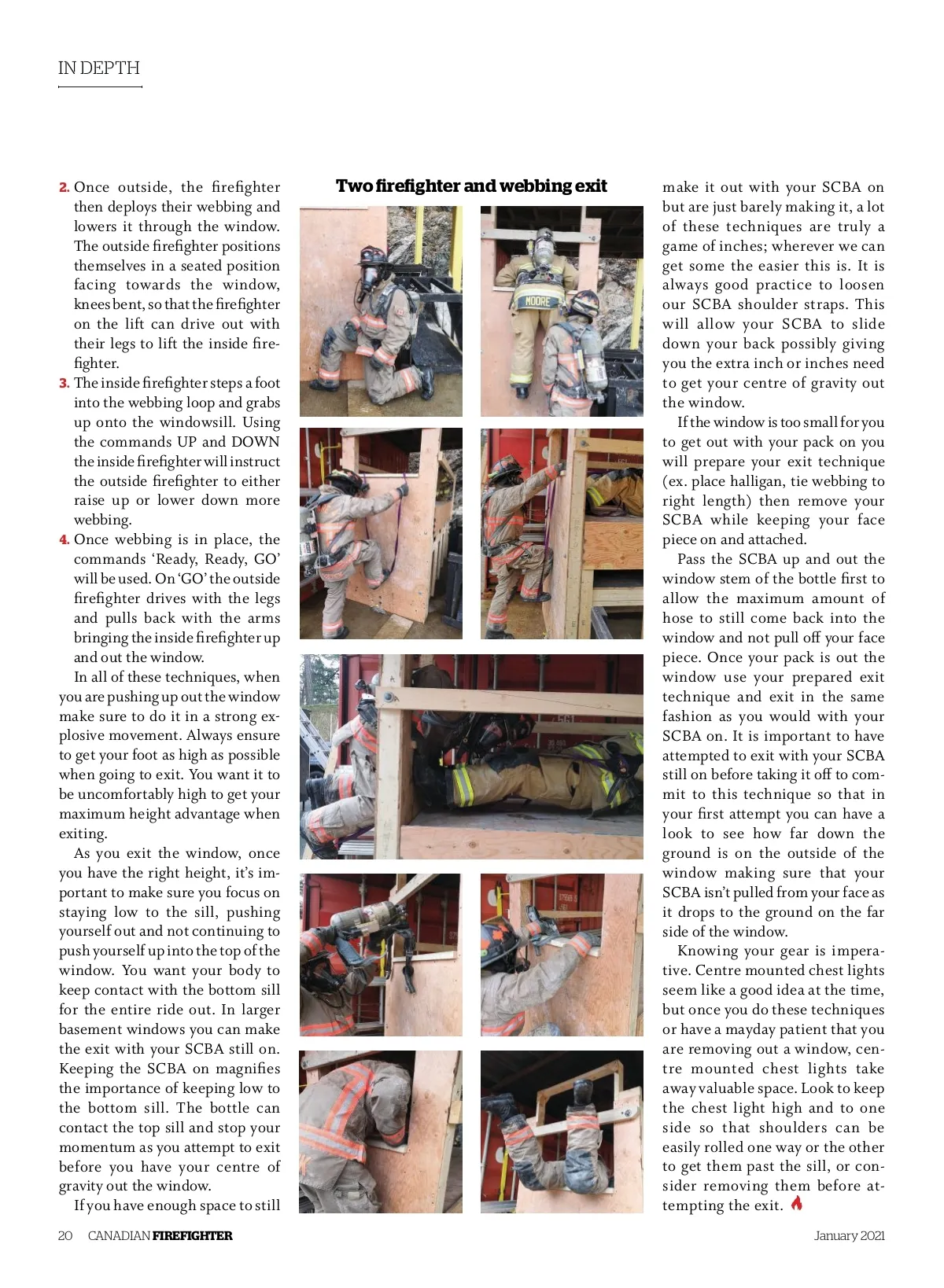 IN DEPTH

2. Once outside, the firefighter then deploys their webbing and lowers it through the window. The outside firefighter positions themselves in a seated position facing towards the window, knees bent, so that the firefighter on the lift can drive out with their legs to lift the inside firefighter.
3. The inside firefighter steps a foot into the webbing loop and grabs up onto the windowsill. Using the commands UP and DOWN the inside firefighter will instruct the outside firefighter to either raise up or lower down more webbing.
4. Once webbing is in place, the commands 'Ready, Ready, GO' will be used. On 'GO' the outside firefighter drives with the legs and pulls back with the arms bringing the inside firefighter up and out the window.

In all of these techniques, when you are pushing up out the window make sure to do it in a strong explosive movement. Always ensure to get your foot as high as possible when going to exit. You want it to be uncomfortably high to get your maximum height advantage when exiting.

As you exit the window, once you have the right height, it's important to make sure you focus on staying low to the sill, pushing yourself out and not continuing to push yourself up into the top of the window. You want your body to keep contact with the bottom sill for the entire ride out. In larger basement windows you can make the exit with your SCBA still on. Keeping the SCBA on magnifies the importance of keeping low to the bottom sill. The bottle can contact the top sill and stop your momentum as you attempt to exit before you have your centre of gravity out the window.

If you have enough space to still

Two firefighter and webbing exit

MOORE

make it out with your SCBA on but are just barely making it, a lot of these techniques are truly a game of inches; wherever we can get some the easier this is. It is always good practice to loosen our SCBA shoulder straps. This will allow your SCBA to slide down your back possibly giving you the extra inch or inches need to get your centre of gravity out the window.

If the window is too small for you to get out with your pack on you will prepare your exit technique (ex. place halligan, tie webbing to right length) then remove your SCBA while keeping your face piece on and attached.

Pass the SCBA up and out the window stem of the bottle first to allow the maximum amount of hose to still come back into the window and not pull off your face piece. Once your pack is out the window use your prepared exit technique and exit in the same fashion as you would with your SCBA on. It is important to have attempted to exit with your SCBA still on before taking it off to commit to this technique so that in your first attempt you can have a look to see how far down the ground is on the outside of the window making sure that your SCBA isn't pulled from your face as it drops to the ground on the far side of the window.

Knowing your gear is imperative. Centre mounted chest lights seem like a good idea at the time, but once you do these techniques or have a mayday patient that you are removing out a window, centre mounted chest lights take away valuable space. Look to keep the chest light high and to one side so that shoulders can be easily rolled one way or the other to get them past the sill, or consider removing them before attempting the exit.

20 CANADIAN FIREFIGHTER January 2021