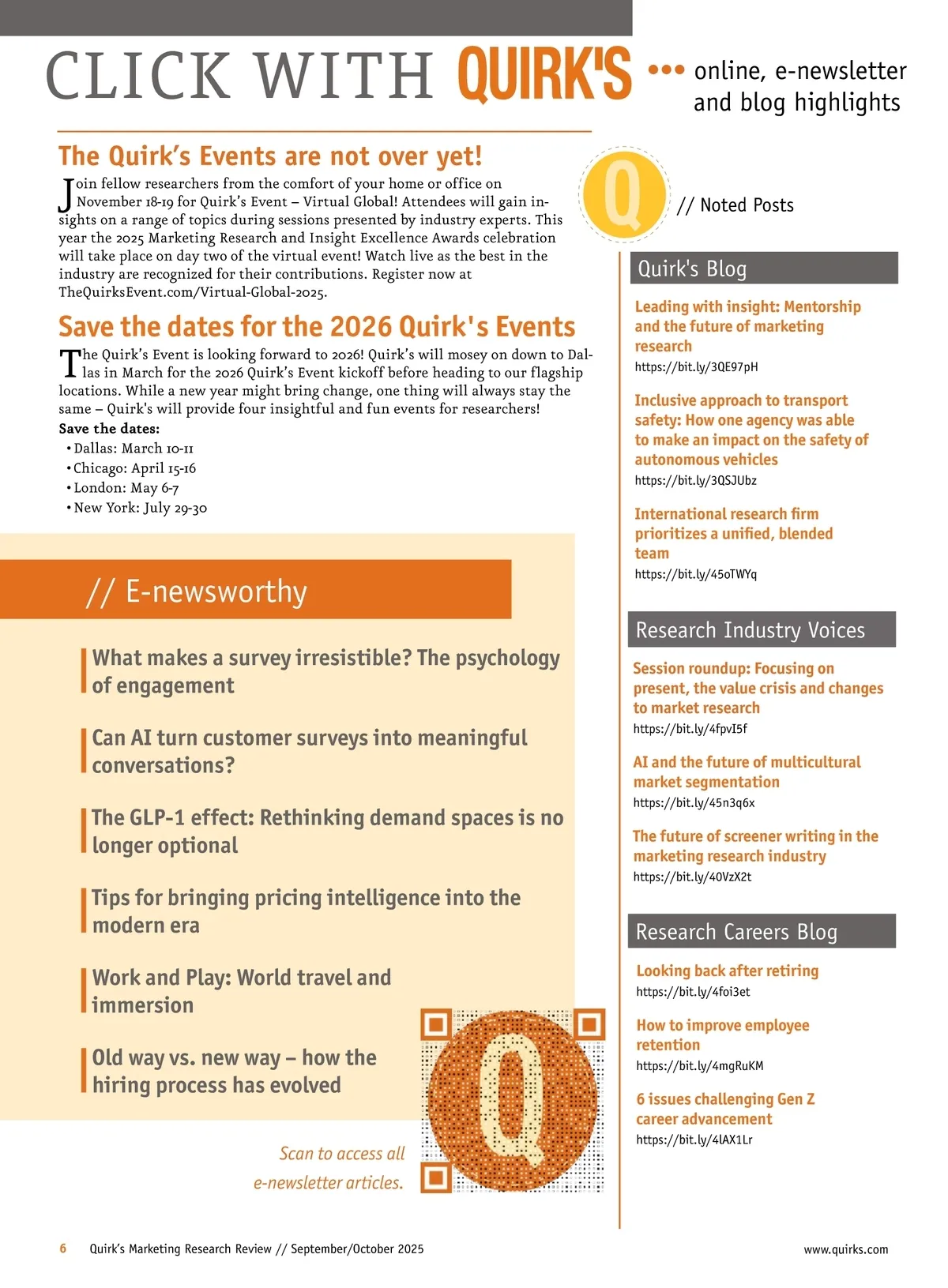 CLICK WITH QUIRK'S ••• online, e-newsletter and blog highlights

The Quirk's Events are not over yet!

Join fellow researchers from the comfort of your home or office on November 18-19 for Quirk's Event – Virtual Global! Attendees will gain insights on a range of topics during sessions presented by industry experts. This year the 2025 Marketing Research and Insight Excellence Awards celebration will take place on day two of the virtual event! Watch live as the best in the industry are recognized for their contributions. Register now at TheQuirksEvent.com/Virtual-Global-2025.

Save the dates for the 2026 Quirk's Events

The Quirk's Event is looking forward to 2026! Quirk's will mosey on down to Dallas in March for the 2026 Quirk's Event kickoff before heading to our flagship locations. While a new year might bring change, one thing will always stay the same – Quirk's will provide four insightful and fun events for researchers!

Save the dates:
• Dallas: March 10-11
• Chicago: April 15-16
• London: May 6-7
• New York: July 29-30

// E-newsworthy

What makes a survey irresistible? The psychology of engagement

Can AI turn customer surveys into meaningful conversations?

The GLP-1 effect: Rethinking demand spaces is no longer optional

Tips for bringing pricing intelligence into the modern era

Work and Play: World travel and immersion

Old way vs. new way – how the hiring process has evolved

Scan to access all e-newsletter articles.

Q

// Noted Posts

Quirk's Blog

Leading with insight: Mentorship and the future of marketing research
https://bit.ly/3QE97pH

Inclusive approach to transport safety: How one agency was able to make an impact on the safety of autonomous vehicles
https://bit.ly/3QSJUbz

International research firm prioritizes a unified, blended team
https://bit.ly/45oTWYq

Research Industry Voices

Session roundup: Focusing on present, the value crisis and changes to market research
https://bit.ly/4fpvI5f

AI and the future of multicultural market segmentation
https://bit.ly/45n3q6x

The future of screener writing in the marketing research industry
https://bit.ly/40VzX2t

Research Careers Blog

Looking back after retiring
https://bit.ly/4foi3et

How to improve employee retention
https://bit.ly/4mgRuKM

6 issues challenging Gen Z career advancement
https://bit.ly/4lAX1Lr

6 Quirk's Marketing Research Review // September/October 2025 www.quirks.com