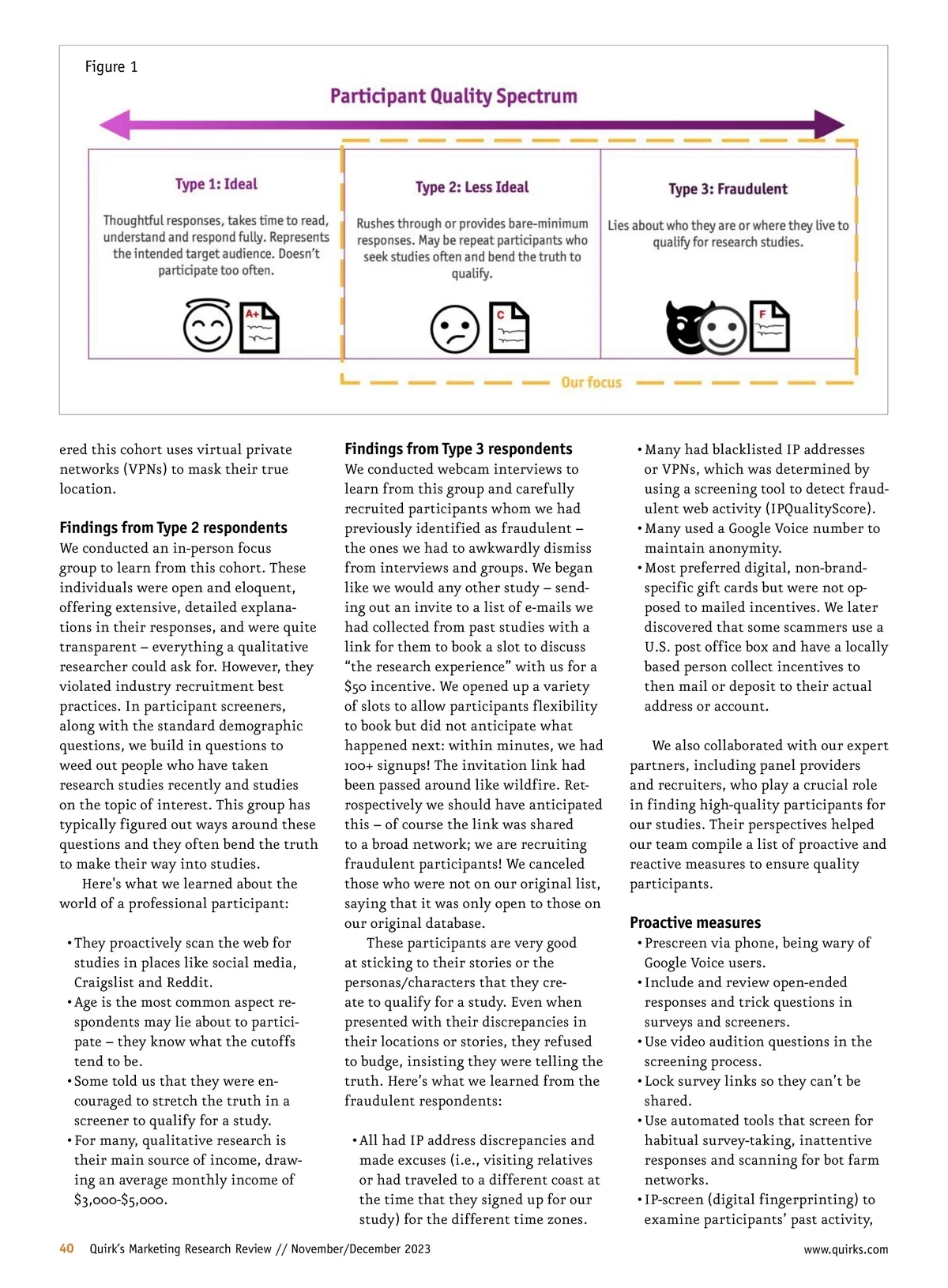 Figure 1

Participant Quality Spectrum

Type 1: Ideal

Thoughtful responses, takes time to read, understand and respond fully. Represents the intended target audience. Doesn't participate too often.

A+

Type 2: Less Ideal

Rushes through or provides bare-minimum responses. May be repeat participants who seek studies often and bend the truth to qualify.

C

Type 3: Fraudulent

Lies about who they are or where they live to qualify for research studies.

F

Our focus

ered this cohort uses virtual private networks (VPNs) to mask their true location.

Findings from Type 2 respondents
We conducted an in-person focus group to learn from this cohort. These individuals were open and eloquent, offering extensive, detailed explanations in their responses, and were quite transparent – everything a qualitative researcher could ask for. However, they violated industry recruitment best practices. In participant screeners, along with the standard demographic questions, we build in questions to weed out people who have taken research studies recently and studies on the topic of interest. This group has typically figured out ways around these questions and they often bend the truth to make their way into studies.

Here's what we learned about the world of a professional participant:

• They proactively scan the web for studies in places like social media, Craigslist and Reddit.
• Age is the most common aspect respondents may lie about to participate – they know what the cutoffs tend to be.
• Some told us that they were encouraged to stretch the truth in a screener to qualify for a study.
• For many, qualitative research is their main source of income, drawing an average monthly income of $3,000-$5,000.

Findings from Type 3 respondents
We conducted webcam interviews to learn from this group and carefully recruited participants whom we had previously identified as fraudulent – the ones we had to awkwardly dismiss from interviews and groups. We began like we would any other study – sending out an invite to a list of e-mails we had collected from past studies with a link for them to book a slot to discuss "the research experience" with us for a $50 incentive. We opened up a variety of slots to allow participants flexibility to book but did not anticipate what happened next: within minutes, we had 100+ signups! The invitation link had been passed around like wildfire. Retrospectively we should have anticipated this – of course the link was shared to a broad network; we are recruiting fraudulent participants! We canceled those who were not on our original list, saying that it was only open to those on our original database.

These participants are very good at sticking to their stories or the personas/characters that they create to qualify for a study. Even when presented with their discrepancies in their locations or stories, they refused to budge, insisting they were telling the truth. Here's what we learned from the fraudulent respondents:

• All had IP address discrepancies and made excuses (i.e., visiting relatives or had traveled to a different coast at the time that they signed up for our study) for the different time zones.
• Many had blacklisted IP addresses or VPNs, which was determined by using a screening tool to detect fraudulent web activity (IPQualityScore).
• Many used a Google Voice number to maintain anonymity.
• Most preferred digital, non-brand-specific gift cards but were not opposed to mailed incentives. We later discovered that some scammers use a U.S. post office box and have a locally based person collect incentives to then mail or deposit to their actual address or account.

We also collaborated with our expert partners, including panel providers and recruiters, who play a crucial role in finding high-quality participants for our studies. Their perspectives helped our team compile a list of proactive and reactive measures to ensure quality participants.

Proactive measures
• Prescreen via phone, being wary of Google Voice users.
• Include and review open-ended responses and trick questions in surveys and screeners.
• Use video audition questions in the screening process.
• Lock survey links so they can't be shared.
• Use automated tools that screen for habitual survey-taking, inattentive responses and scanning for bot farm networks.
• IP-screen (digital fingerprinting) to examine participants' past activity,

40 Quirk's Marketing Research Review // November/December 2023 www.quirks.com