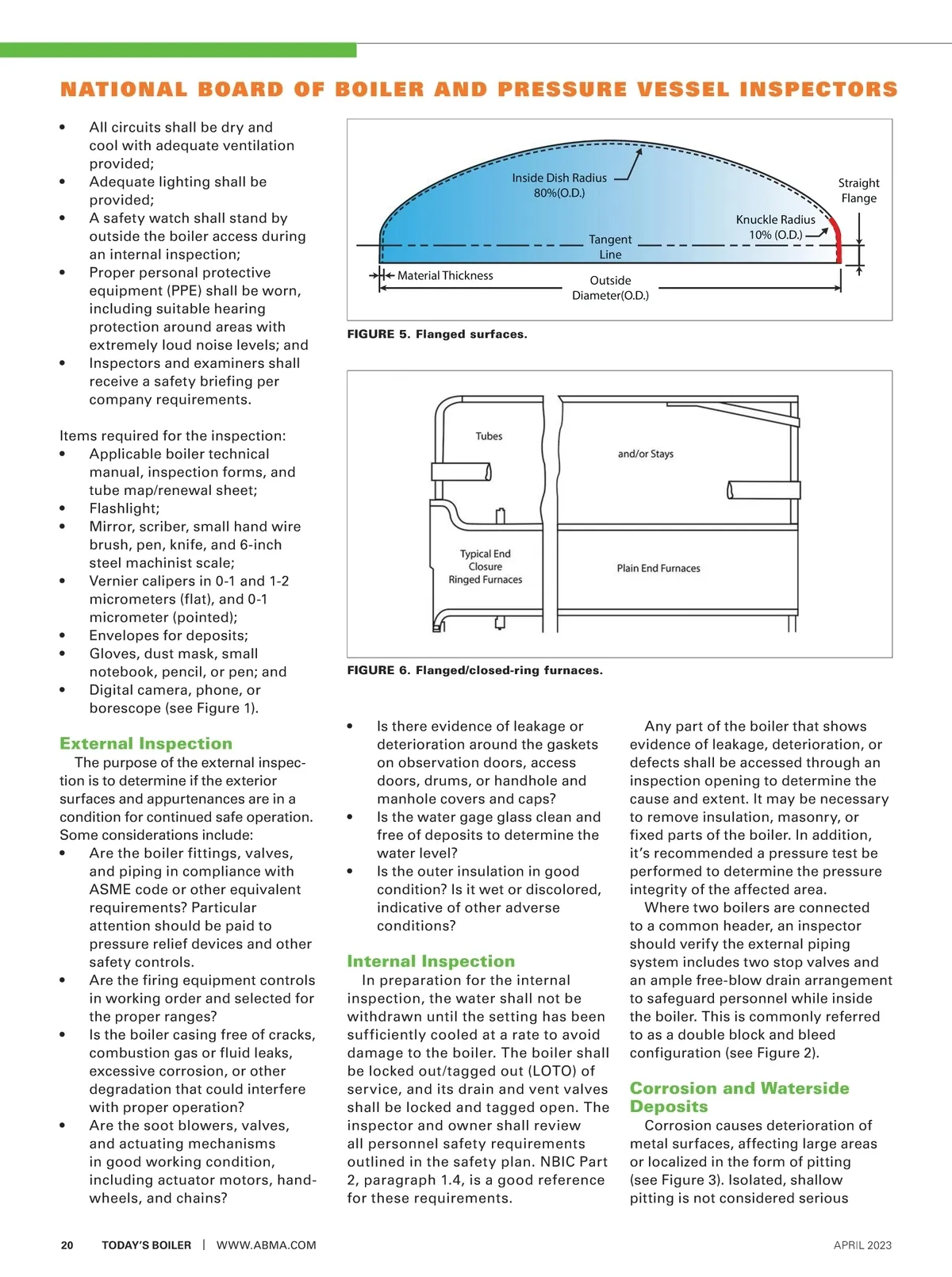 NATIONAL BOARD OF BOILER AND PRESSURE VESSEL INSPECTORS

• All circuits shall be dry and cool with adequate ventilation provided;
• Adequate lighting shall be provided;
• A safety watch shall stand by outside the boiler access during an internal inspection;
• Proper personal protective equipment (PPE) shall be worn, including suitable hearing protection around areas with extremely loud noise levels; and
• Inspectors and examiners shall receive a safety briefing per company requirements.

Items required for the inspection:
• Applicable boiler technical manual, inspection forms, and tube map/renewal sheet;
• Flashlight;
• Mirror, scriber, small hand wire brush, pen, knife, and 6-inch steel machinist scale;
• Vernier calipers in 0-1 and 1-2 micrometers (flat), and 0-1 micrometer (pointed);
• Envelopes for deposits;
• Gloves, dust mask, small notebook, pencil, or pen; and
• Digital camera, phone, or borescope (see Figure 1).

External Inspection
The purpose of the external inspection is to determine if the exterior surfaces and appurtenances are in a condition for continued safe operation. Some considerations include:
• Are the boiler fittings, valves, and piping in compliance with ASME code or other equivalent requirements? Particular attention should be paid to pressure relief devices and other safety controls.
• Are the firing equipment controls in working order and selected for the proper ranges?
• Is the boiler casing free of cracks, combustion gas or fluid leaks, excessive corrosion, or other degradation that could interfere with proper operation?
• Are the soot blowers, valves, and actuating mechanisms in good working condition, including actuator motors, handwheels, and chains?

Inside Dish Radius 80%(O.D.)
Straight Flange
Knuckle Radius 10% (O.D.)
Tangent Line
Material Thickness
Outside Diameter(O.D.)

FIGURE 5. Flanged surfaces.

Tubes
and/or Stays
Typical End Closure Ringed Furnaces
Plain End Furnaces

FIGURE 6. Flanged/closed-ring furnaces.

• Is there evidence of leakage or deterioration around the gaskets on observation doors, access doors, drums, or handhole and manhole covers and caps?
• Is the water gage glass clean and free of deposits to determine the water level?
• Is the outer insulation in good condition? Is it wet or discolored, indicative of other adverse conditions?

Internal Inspection
In preparation for the internal inspection, the water shall not be withdrawn until the setting has been sufficiently cooled at a rate to avoid damage to the boiler. The boiler shall be locked out/tagged out (LOTO) of service, and its drain and vent valves shall be locked and tagged open. The inspector and owner shall review all personnel safety requirements outlined in the safety plan. NBIC Part 2, paragraph 1.4, is a good reference for these requirements.

Any part of the boiler that shows evidence of leakage, deterioration, or defects shall be accessed through an inspection opening to determine the cause and extent. It may be necessary to remove insulation, masonry, or fixed parts of the boiler. In addition, it's recommended a pressure test be performed to determine the pressure integrity of the affected area.
Where two boilers are connected to a common header, an inspector should verify the external piping system includes two stop valves and an ample free-blow drain arrangement to safeguard personnel while inside the boiler. This is commonly referred to as a double block and bleed configuration (see Figure 2).

Corrosion and Waterside Deposits
Corrosion causes deterioration of metal surfaces, affecting large areas or localized in the form of pitting (see Figure 3). Isolated, shallow pitting is not considered serious

20 TODAY'S BOILER | WWW.ABMA.COM APRIL 2023