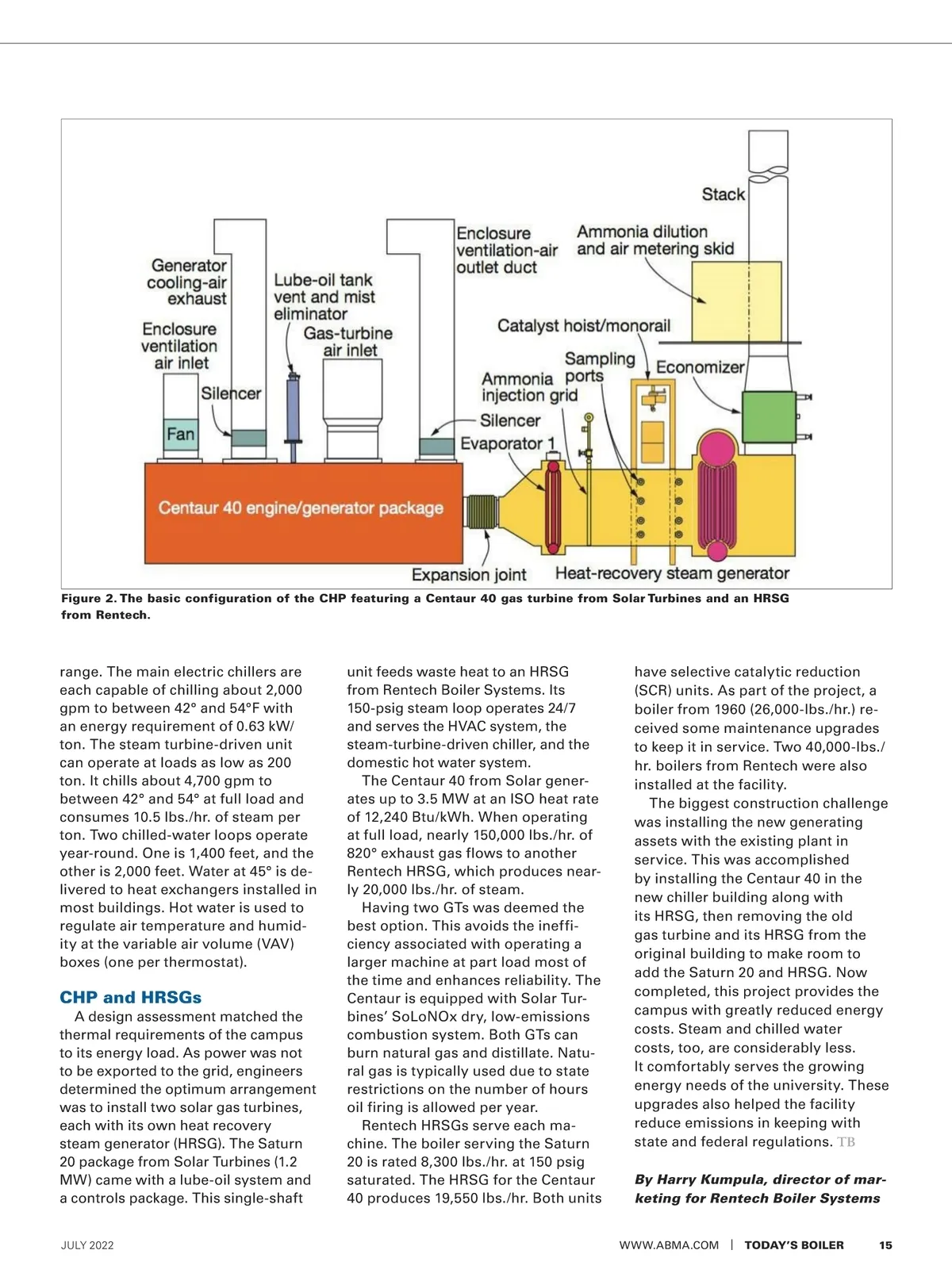 Stack

Enclosure ventilation-air outlet duct

Ammonia dilution and air metering skid

Generator cooling-air exhaust

Lube-oil tank vent and mist eliminator

Enclosure ventilation air inlet

Gas-turbine air inlet

Catalyst hoist/monorail

Sampling ports

Economizer

Ammonia injection grid

Silencer

Silencer

Fan

Evaporator 1

Centaur 40 engine/generator package

Expansion joint

Heat-recovery steam generator

Figure 2. The basic configuration of the CHP featuring a Centaur 40 gas turbine from Solar Turbines and an HRSG from Rentech.

range. The main electric chillers are each capable of chilling about 2,000 gpm to between 42° and 54°F with an energy requirement of 0.63 kW/ton. The steam turbine-driven unit can operate at loads as low as 200 ton. It chills about 4,700 gpm to between 42° and 54° at full load and consumes 10.5 lbs./hr. of steam per ton. Two chilled-water loops operate year-round. One is 1,400 feet, and the other is 2,000 feet. Water at 45° is delivered to heat exchangers installed in most buildings. Hot water is used to regulate air temperature and humidity at the variable air volume (VAV) boxes (one per thermostat).

CHP and HRSGs

A design assessment matched the thermal requirements of the campus to its energy load. As power was not to be exported to the grid, engineers determined the optimum arrangement was to install two solar gas turbines, each with its own heat recovery steam generator (HRSG). The Saturn 20 package from Solar Turbines (1.2 MW) came with a lube-oil system and a controls package. This single-shaft unit feeds waste heat to an HRSG from Rentech Boiler Systems. Its 150-psig steam loop operates 24/7 and serves the HVAC system, the steam-turbine-driven chiller, and the domestic hot water system.

The Centaur 40 from Solar generates up to 3.5 MW at an ISO heat rate of 12,240 Btu/kWh. When operating at full load, nearly 150,000 lbs./hr. of 820° exhaust gas flows to another Rentech HRSG, which produces nearly 20,000 lbs./hr. of steam.

Having two GTs was deemed the best option. This avoids the inefficiency associated with operating a larger machine at part load most of the time and enhances reliability. The Centaur is equipped with Solar Turbines' SoLoNOx dry, low-emissions combustion system. Both GTs can burn natural gas and distillate. Natural gas is typically used due to state restrictions on the number of hours oil firing is allowed per year.

Rentech HRSGs serve each machine. The boiler serving the Saturn 20 is rated 8,300 lbs./hr. at 150 psig saturated. The HRSG for the Centaur 40 produces 19,550 lbs./hr. Both units have selective catalytic reduction (SCR) units. As part of the project, a boiler from 1960 (26,000-lbs./hr.) received some maintenance upgrades to keep it in service. Two 40,000-lbs./hr. boilers from Rentech were also installed at the facility.

The biggest construction challenge was installing the new generating assets with the existing plant in service. This was accomplished by installing the Centaur 40 in the new chiller building along with its HRSG, then removing the old gas turbine and its HRSG from the original building to make room to add the Saturn 20 and HRSG. Now completed, this project provides the campus with greatly reduced energy costs. Steam and chilled water costs, too, are considerably less. It comfortably serves the growing energy needs of the university. These upgrades also helped the facility reduce emissions in keeping with state and federal regulations. TB

By Harry Kumpula, director of marketing for Rentech Boiler Systems

JULY 2022

WWW.ABMA.COM | TODAY'S BOILER 15