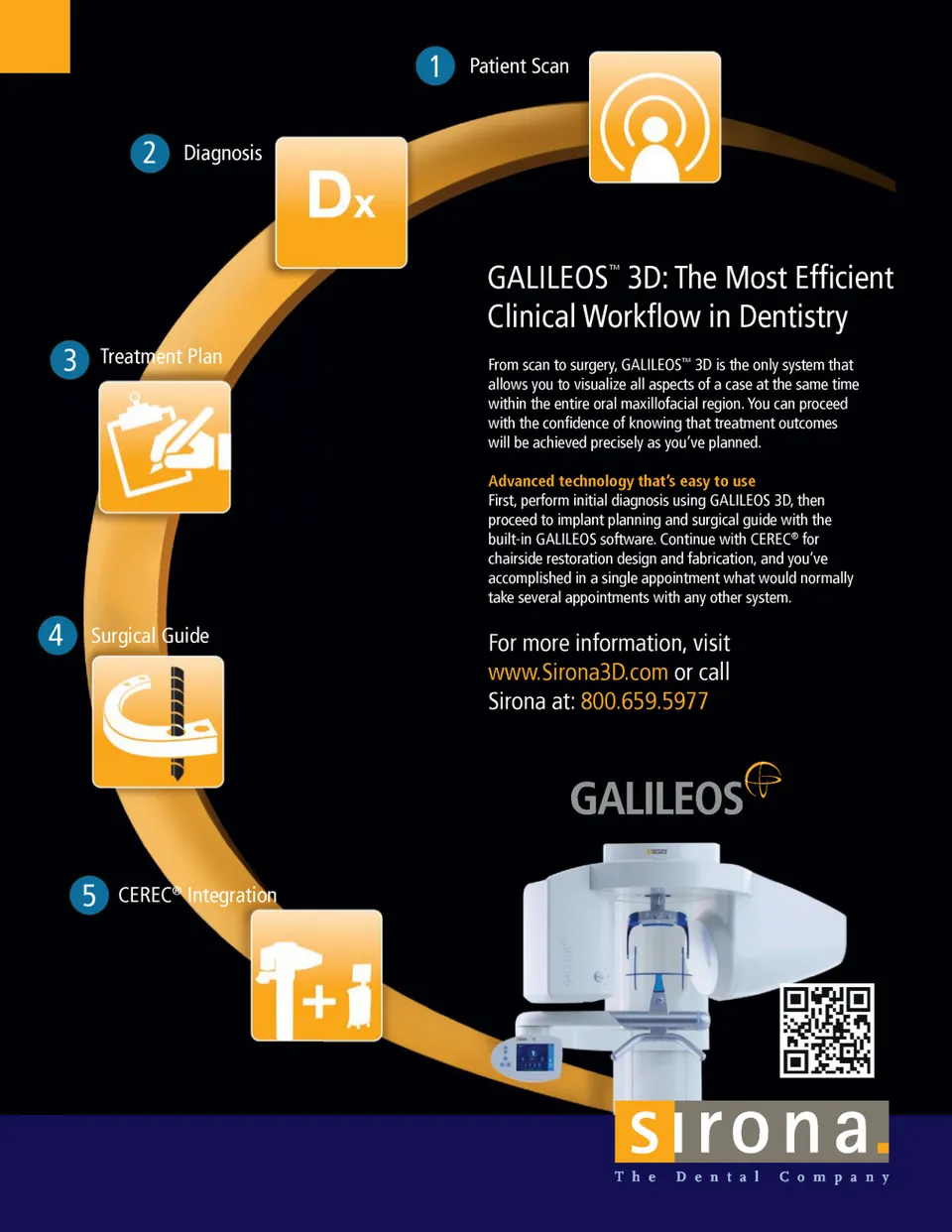 1 Patient Scan

2 Diagnosis

Dx

3 Treatment Plan

4 Surgical Guide

5 CEREC® Integration

GALILEOS™ 3D: The Most Efficient Clinical Workflow in Dentistry

From scan to surgery, GALILEOS™ 3D is the only system that allows you to visualize all aspects of a case at the same time within the entire oral maxillofacial region. You can proceed with the confidence of knowing that treatment outcomes will be achieved precisely as you've planned.

Advanced technology that's easy to use
First, perform initial diagnosis using GALILEOS 3D, then proceed to implant planning and surgical guide with the built-in GALILEOS software. Continue with CEREC® for chairside restoration design and fabrication, and you've accomplished in a single appointment what would normally take several appointments with any other system.

For more information, visit www.Sirona3D.com or call Sirona at: 800.659.5977

GALILEOS

sirona.
The Dental Company