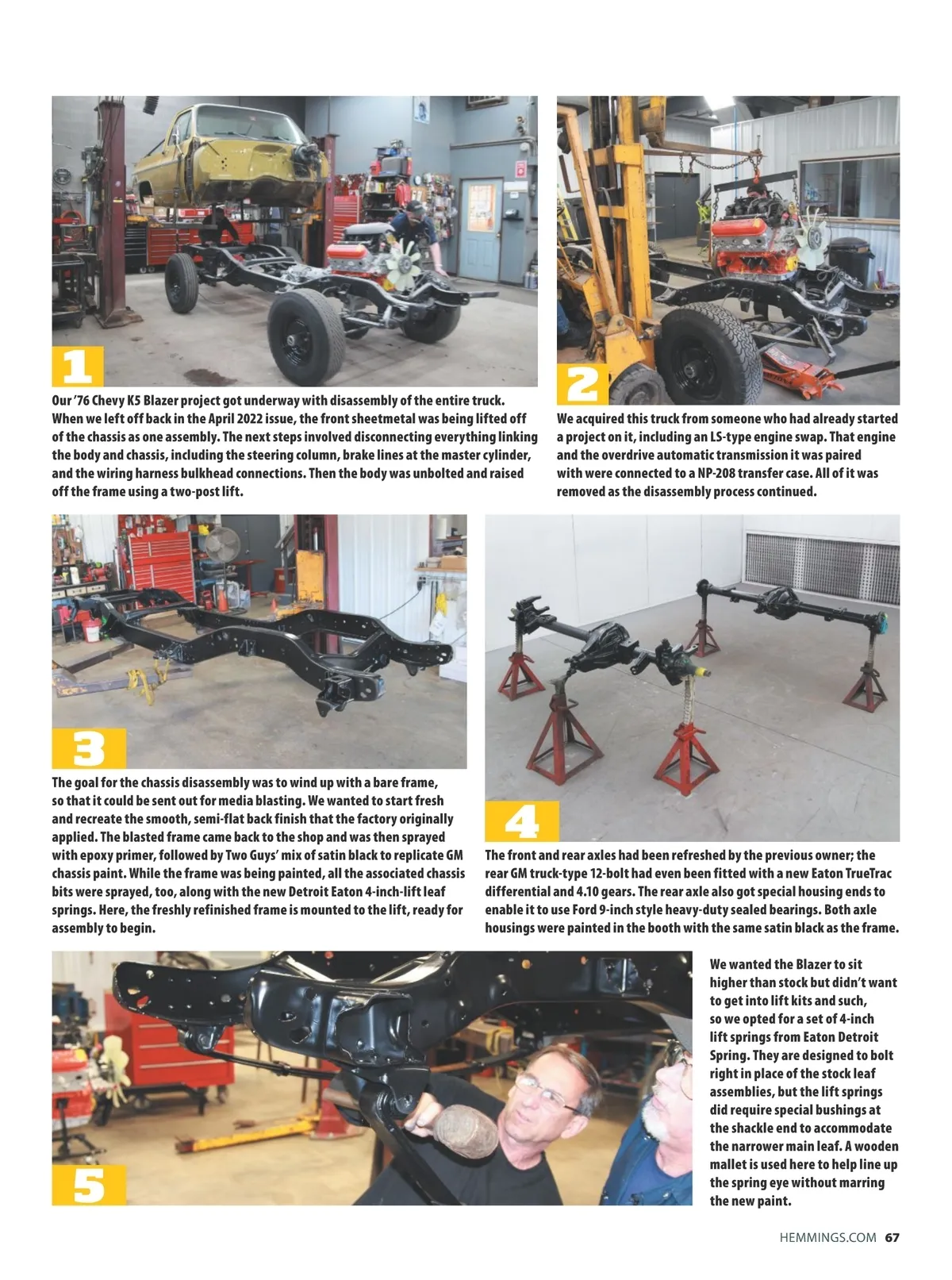 1

Our '76 Chevy K5 Blazer project got underway with disassembly of the entire truck. When we left off back in the April 2022 issue, the front sheetmetal was being lifted off of the chassis as one assembly. The next steps involved disconnecting everything linking the body and chassis, including the steering column, brake lines at the master cylinder, and the wiring harness bulkhead connections. Then the body was unbolted and raised off the frame using a two-post lift.

2

We acquired this truck from someone who had already started a project on it, including an LS-type engine swap. That engine and the overdrive automatic transmission it was paired with were connected to a NP-208 transfer case. All of it was removed as the disassembly process continued.

3

The goal for the chassis disassembly was to wind up with a bare frame, so that it could be sent out for media blasting. We wanted to start fresh and recreate the smooth, semi-flat back finish that the factory originally applied. The blasted frame came back to the shop and was then sprayed with epoxy primer, followed by Two Guys' mix of satin black to replicate GM chassis paint. While the frame was being painted, all the associated chassis bits were sprayed, too, along with the new Detroit Eaton 4-inch-lift leaf springs. Here, the freshly refinished frame is mounted to the lift, ready for assembly to begin.

4

The front and rear axles had been refreshed by the previous owner; the rear GM truck-type 12-bolt had even been fitted with a new Eaton TrueTrac differential and 4.10 gears. The rear axle also got special housing ends to enable it to use Ford 9-inch style heavy-duty sealed bearings. Both axle housings were painted in the booth with the same satin black as the frame.

5

We wanted the Blazer to sit higher than stock but didn't want to get into lift kits and such, so we opted for a set of 4-inch lift springs from Eaton Detroit Spring. They are designed to bolt right in place of the stock leaf assemblies, but the lift springs did require special bushings at the shackle end to accommodate the narrower main leaf. A wooden mallet is used here to help line up the spring eye without marring the new paint.

HEMMINGS.COM 67