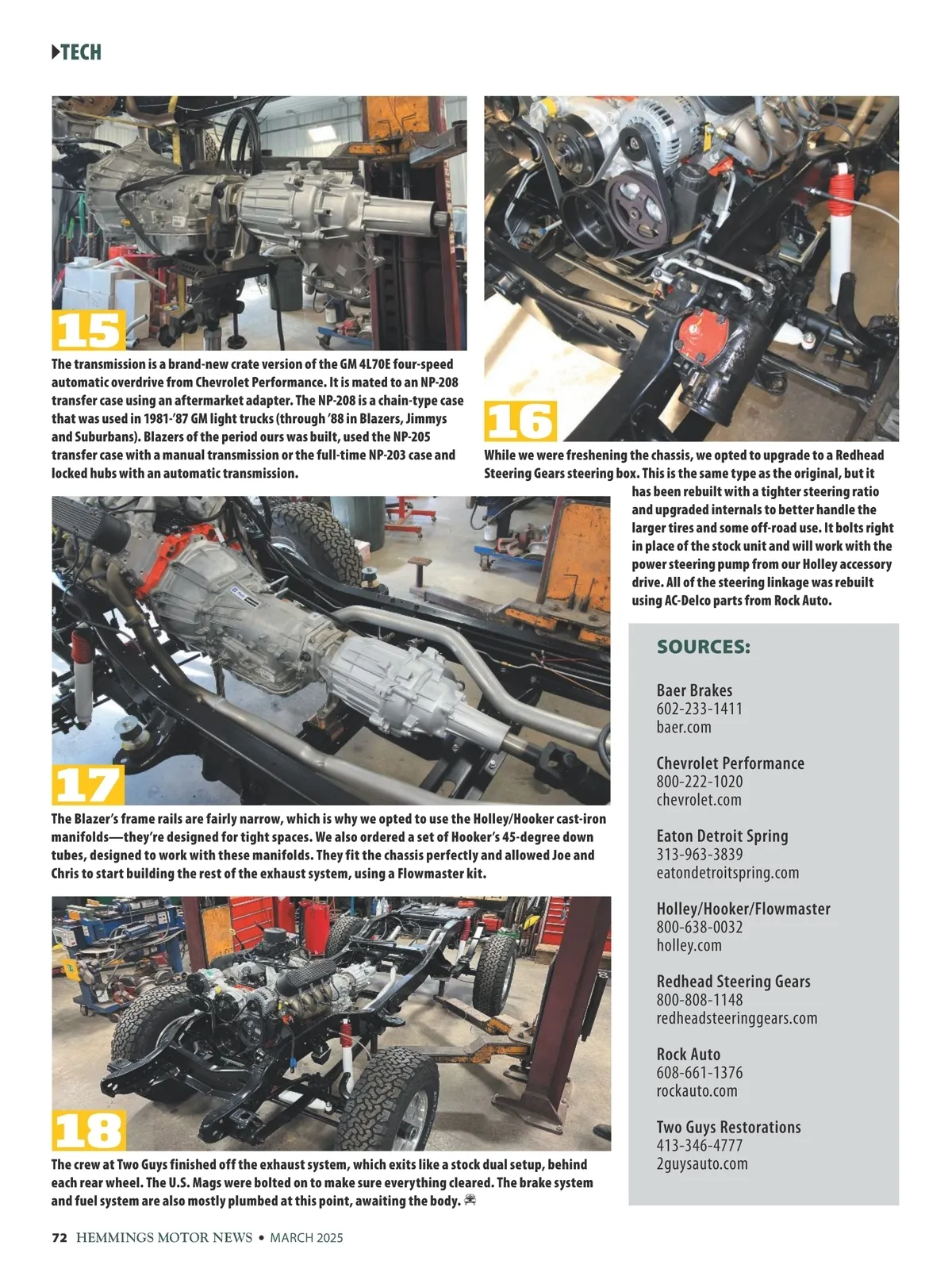 TECH

15

The transmission is a brand-new crate version of the GM 4L70E four-speed automatic overdrive from Chevrolet Performance. It is mated to an NP-208 transfer case using an aftermarket adapter. The NP-208 is a chain-type case that was used in 1981-'87 GM light trucks (through '88 in Blazers, Jimmys and Suburbans). Blazers of the period ours was built, used the NP-205 transfer case with a manual transmission or the full-time NP-203 case and locked hubs with an automatic transmission.

16

While we were freshening the chassis, we opted to upgrade to a Redhead Steering Gears steering box. This is the same type as the original, but it has been rebuilt with a tighter steering ratio and upgraded internals to better handle the larger tires and some off-road use. It bolts right in place of the stock unit and will work with the power steering pump from our Holley accessory drive. All of the steering linkage was rebuilt using AC-Delco parts from Rock Auto.

17

The Blazer's frame rails are fairly narrow, which is why we opted to use the Holley/Hooker cast-iron manifolds—they're designed for tight spaces. We also ordered a set of Hooker's 45-degree down tubes, designed to work with these manifolds. They fit the chassis perfectly and allowed Joe and Chris to start building the rest of the exhaust system, using a Flowmaster kit.

18

The crew at Two Guys finished off the exhaust system, which exits like a stock dual setup, behind each rear wheel. The U.S. Mags were bolted on to make sure everything cleared. The brake system and fuel system are also mostly plumbed at this point, awaiting the body.

SOURCES:

Baer Brakes
602-233-1411
baer.com

Chevrolet Performance
800-222-1020
chevrolet.com

Eaton Detroit Spring
313-963-3839
eatondetroitspring.com

Holley/Hooker/Flowmaster
800-638-0032
holley.com

Redhead Steering Gears
800-808-1148
redheadsteeringgears.com

Rock Auto
608-661-1376
rockauto.com

Two Guys Restorations
413-346-4777
2guysauto.com

72 HEMMINGS MOTOR NEWS • MARCH 2025