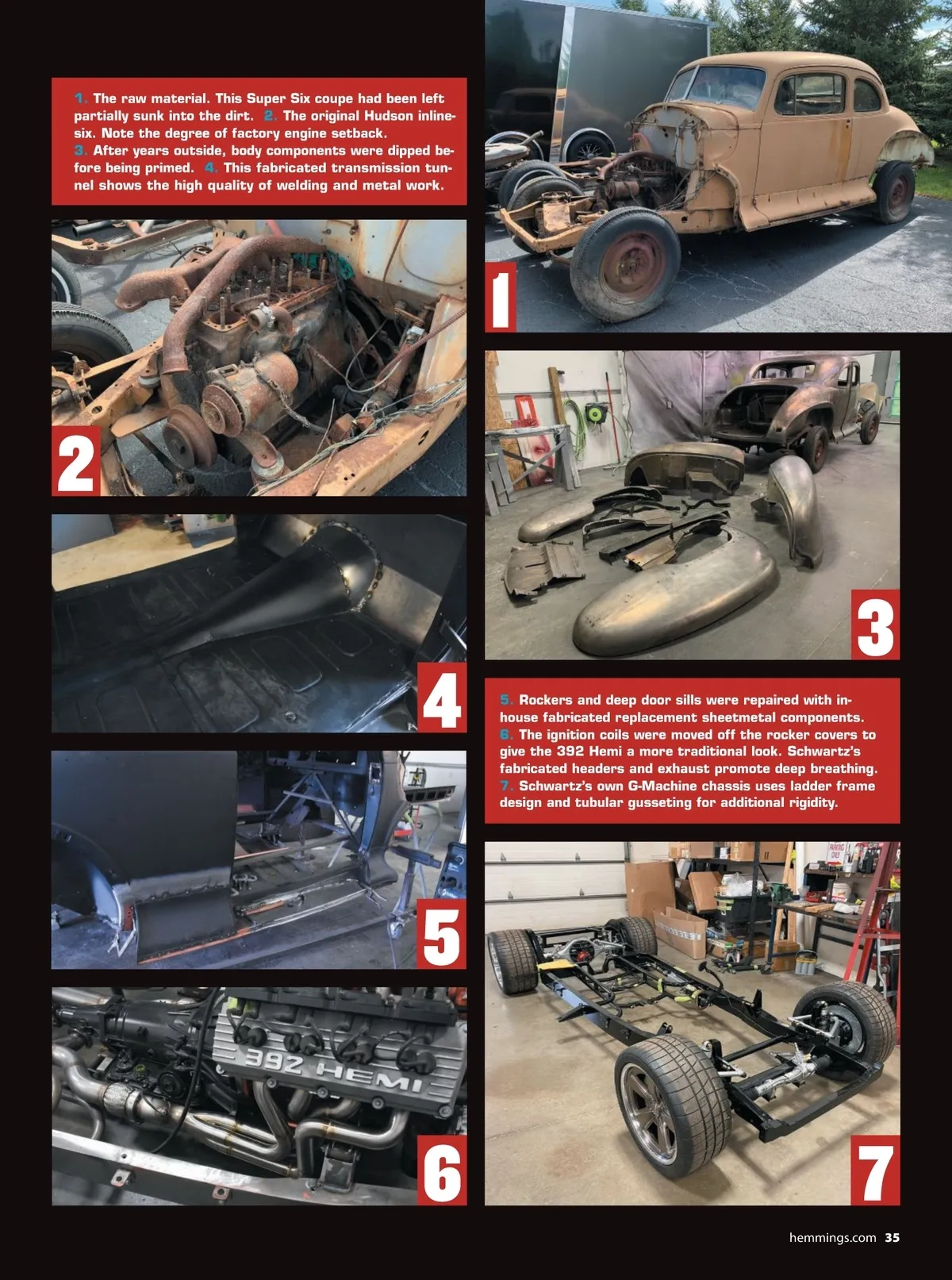 1. The raw material. This Super Six coupe had been left partially sunk into the dirt. 2. The original Hudson inline-six. Note the degree of factory engine setback. 3. After years outside, body components were dipped before being primed. 4. This fabricated transmission tunnel shows the high quality of welding and metal work.

1

2

3

4

5. Rockers and deep door sills were repaired with in-house fabricated replacement sheetmetal components. 6. The ignition coils were moved off the rocker covers to give the 392 Hemi a more traditional look. Schwartz's fabricated headers and exhaust promote deep breathing. 7. Schwartz's own G-Machine chassis uses ladder frame design and tubular gusseting for additional rigidity.

5

392 HEMI

6

7

hemmings.com 35