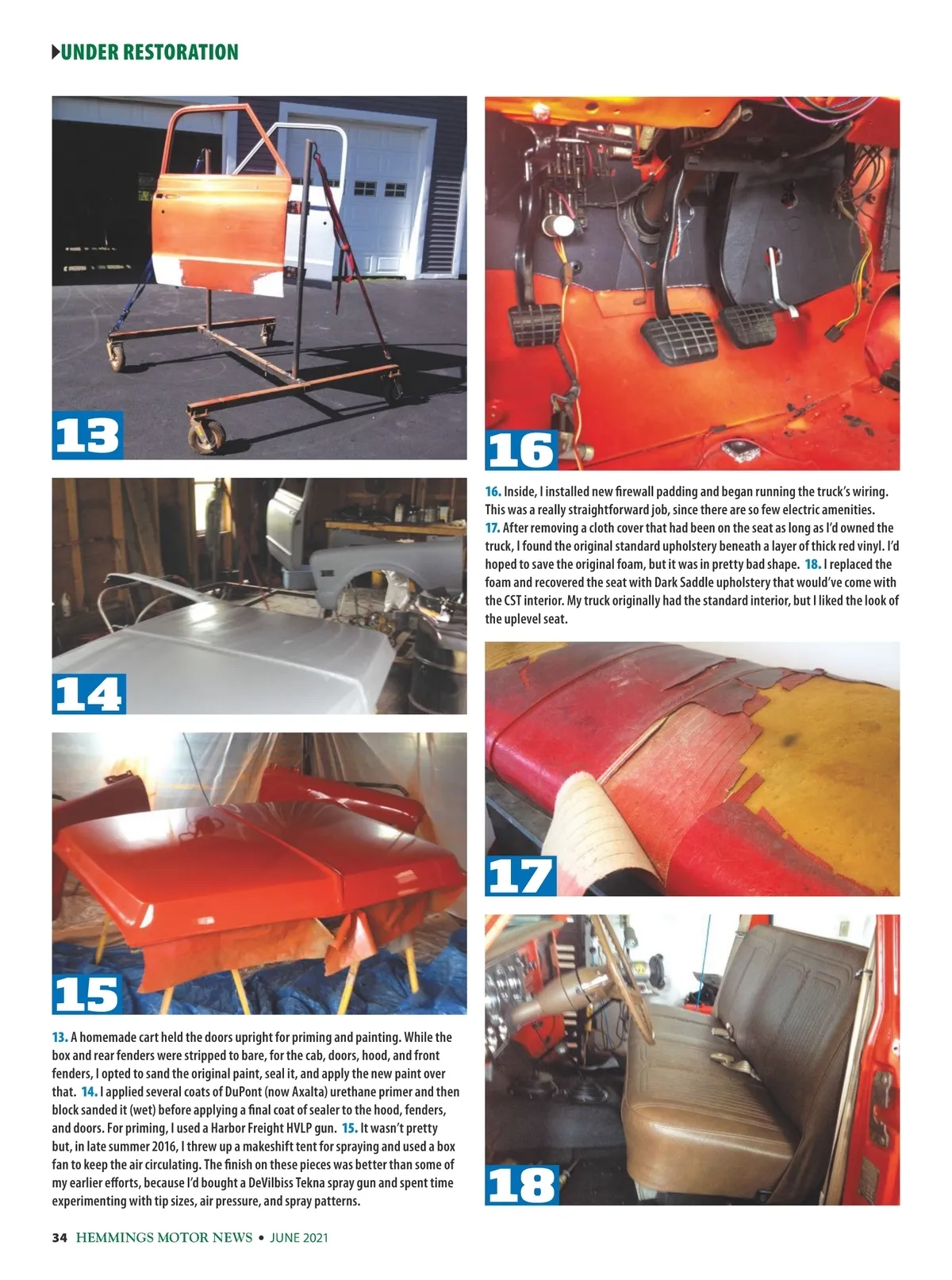 UNDER RESTORATION

13

14

15

13. A homemade cart held the doors upright for priming and painting. While the box and rear fenders were stripped to bare, for the cab, doors, hood, and front fenders, I opted to sand the original paint, seal it, and apply the new paint over that. 14. I applied several coats of DuPont (now Axalta) urethane primer and then block sanded it (wet) before applying a final coat of sealer to the hood, fenders, and doors. For priming, I used a Harbor Freight HVLP gun. 15. It wasn't pretty but, in late summer 2016, I threw up a makeshift tent for spraying and used a box fan to keep the air circulating. The finish on these pieces was better than some of my earlier efforts, because I'd bought a DeVilbiss Tekna spray gun and spent time experimenting with tip sizes, air pressure, and spray patterns.

16

16. Inside, I installed new firewall padding and began running the truck's wiring. This was a really straightforward job, since there are so few electric amenities. 17. After removing a cloth cover that had been on the seat as long as I'd owned the truck, I found the original standard upholstery beneath a layer of thick red vinyl. I'd hoped to save the original foam, but it was in pretty bad shape. 18. I replaced the foam and recovered the seat with Dark Saddle upholstery that would've come with the CST interior. My truck originally had the standard interior, but I liked the look of the uplevel seat.

17

18

34 HEMMINGS MOTOR NEWS • JUNE 2021