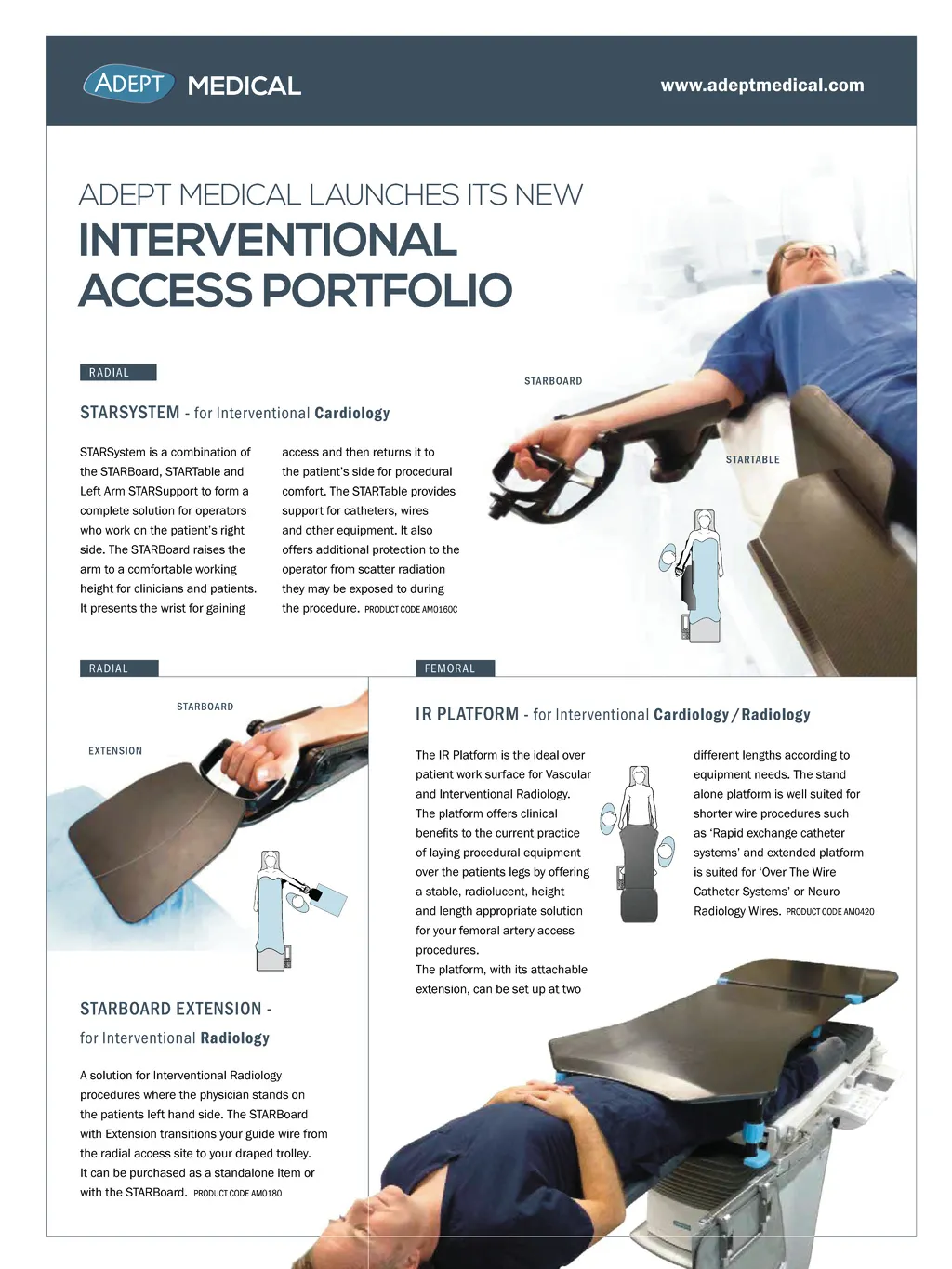 ADEPT MEDICAL

www.adeptmedical.com

ADEPT MEDICAL LAUNCHES ITS NEW
INTERVENTIONAL ACCESS PORTFOLIO

RADIAL

STARSYSTEM - for Interventional Cardiology

STARSystem is a combination of the STARBoard, STARTable and Left Arm STARSupport to form a complete solution for operators who work on the patient's right side. The STARBoard raises the arm to a comfortable working height for clinicians and patients. It presents the wrist for gaining access and then returns it to the patient's side for procedural comfort. The STARTable provides support for catheters, wires and other equipment. It also offers additional protection to the operator from scatter radiation they may be exposed to during the procedure. PRODUCT CODE AM0160C

STARBOARD

STARTABLE

RADIAL

STARBOARD

EXTENSION

STARBOARD EXTENSION - for Interventional Radiology

A solution for Interventional Radiology procedures where the physician stands on the patients left hand side. The STARBoard with Extension transitions your guide wire from the radial access site to your draped trolley. It can be purchased as a standalone item or with the STARBoard. PRODUCT CODE AM0180

FEMORAL

IR PLATFORM - for Interventional Cardiology / Radiology

The IR Platform is the ideal over patient work surface for Vascular and Interventional Radiology. The platform offers clinical benefits to the current practice of laying procedural equipment over the patients legs by offering a stable, radiolucent, height and length appropriate solution for your femoral artery access procedures.
The platform, with its attachable extension, can be set up at two different lengths according to equipment needs. The stand alone platform is well suited for shorter wire procedures such as 'Rapid exchange catheter systems' and extended platform is suited for 'Over The Wire Catheter Systems' or Neuro Radiology Wires. PRODUCT CODE AM0420