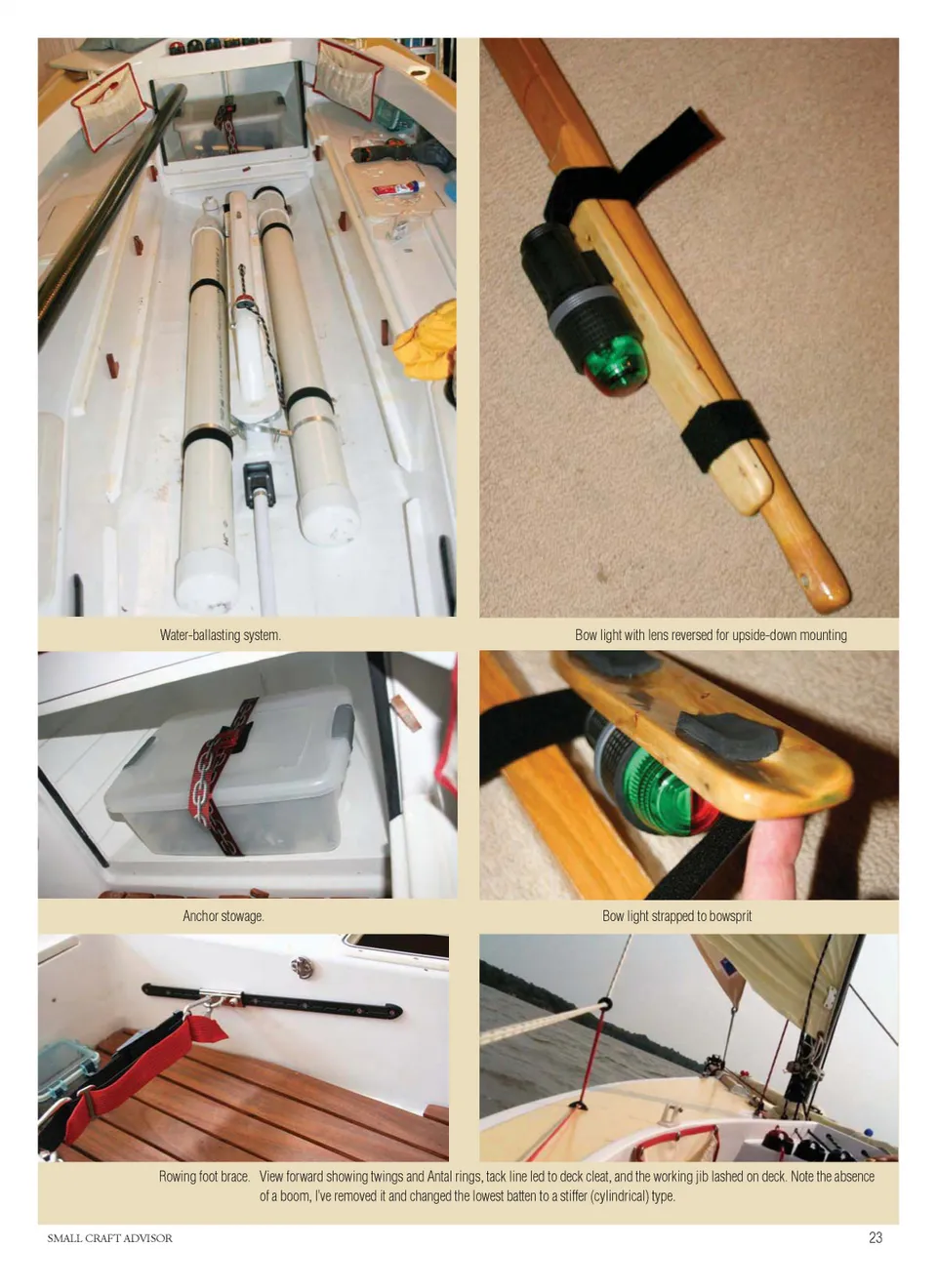 Water-ballasting system.

Bow light with lens reversed for upside-down mounting

Anchor stowage.

Bow light strapped to bowsprit

Rowing foot brace.

View forward showing twings and Antal rings, tack line led to deck cleat, and the working jib lashed on deck. Note the absence of a boom, I've removed it and changed the lowest batten to a stiffer (cylindrical) type.

SMALL CRAFT ADVISOR

23