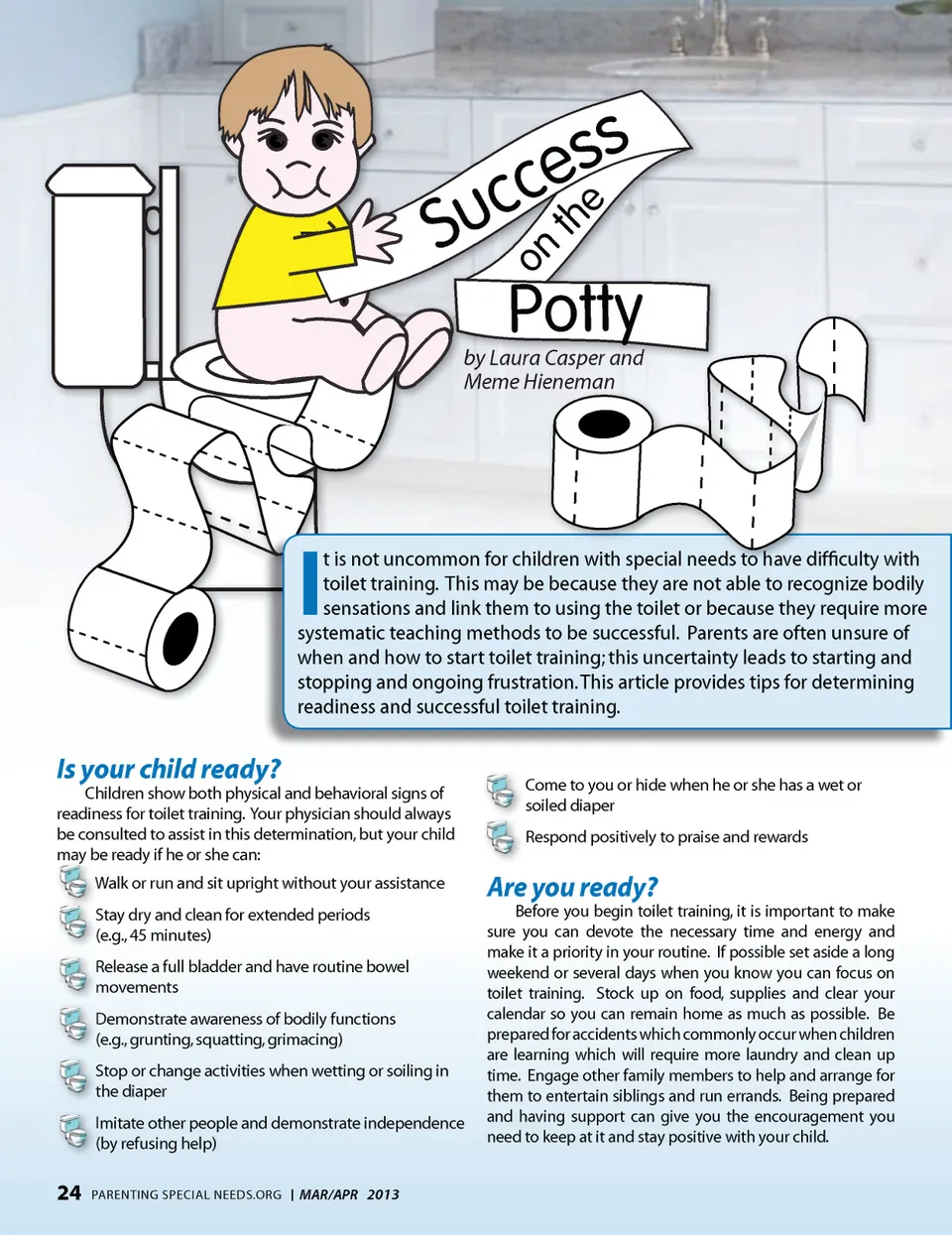 Success on the Potty

by Laura Casper and Meme Hieneman

It is not uncommon for children with special needs to have difficulty with toilet training. This may be because they are not able to recognize bodily sensations and link them to using the toilet or because they require more systematic teaching methods to be successful. Parents are often unsure of when and how to start toilet training; this uncertainty leads to starting and stopping and ongoing frustration. This article provides tips for determining readiness and successful toilet training.

Is your child ready?

Children show both physical and behavioral signs of readiness for toilet training. Your physician should always be consulted to assist in this determination, but your child may be ready if he or she can:

Walk or run and sit upright without your assistance

Stay dry and clean for extended periods (e.g., 45 minutes)

Release a full bladder and have routine bowel movements

Demonstrate awareness of bodily functions (e.g., grunting, squatting, grimacing)

Stop or change activities when wetting or soiling in the diaper

Imitate other people and demonstrate independence (by refusing help)

Come to you or hide when he or she has a wet or soiled diaper

Respond positively to praise and rewards

Are you ready?

Before you begin toilet training, it is important to make sure you can devote the necessary time and energy and make it a priority in your routine. If possible set aside a long weekend or several days when you know you can focus on toilet training. Stock up on food, supplies and clear your calendar so you can remain home as much as possible. Be prepared for accidents which commonly occur when children are learning which will require more laundry and clean up time. Engage other family members to help and arrange for them to entertain siblings and run errands. Being prepared and having support can give you the encouragement you need to keep at it and stay positive with your child.

24 PARENTING SPECIAL NEEDS.ORG | MAR/APR 2013