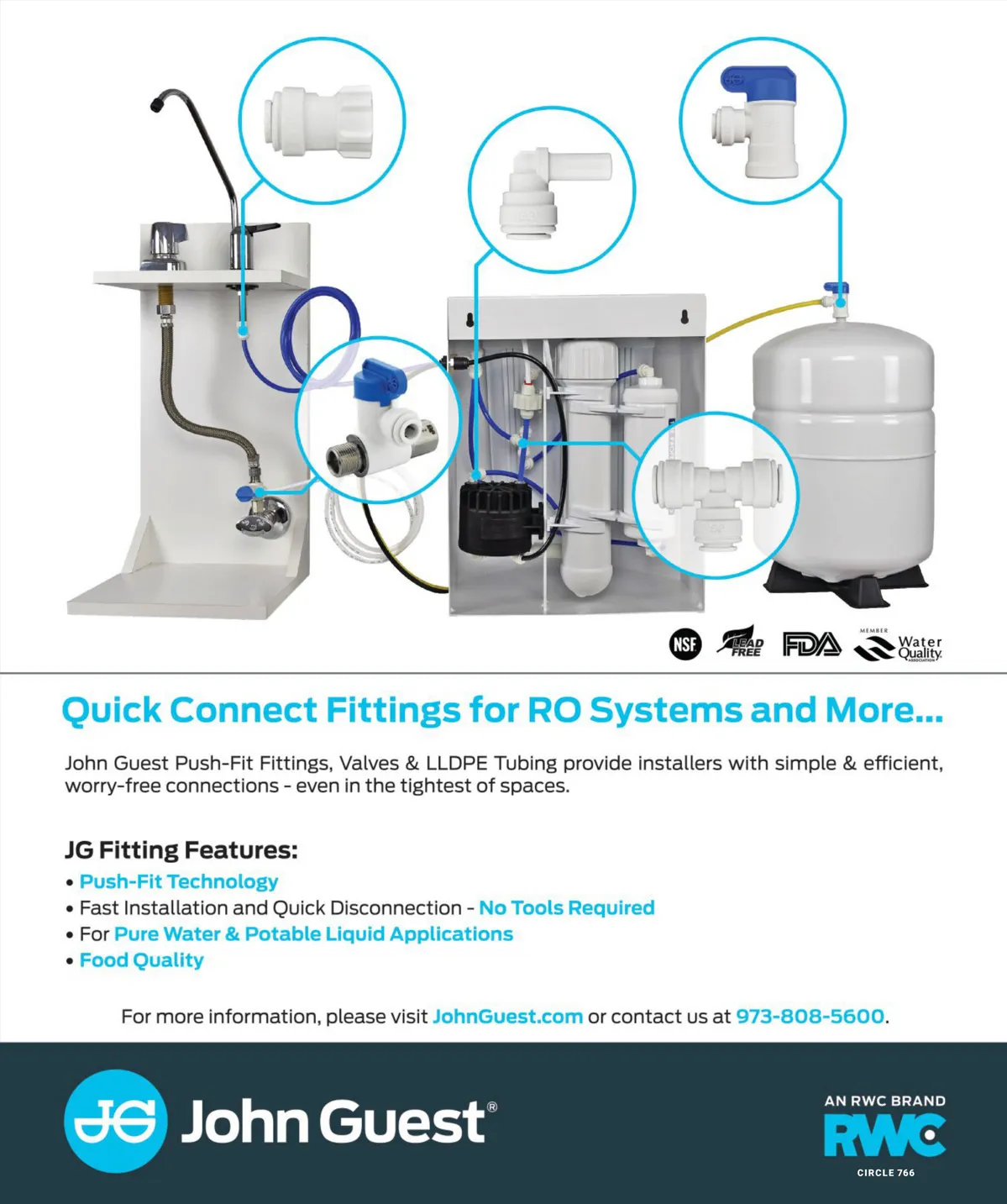 NSF LEAD FREE FDA MEMBER Water Quality ASSOCIATION

Quick Connect Fittings for RO Systems and More...

John Guest Push-Fit Fittings, Valves & LLDPE Tubing provide installers with simple & efficient, worry-free connections - even in the tightest of spaces.

JG Fitting Features:
• Push-Fit Technology
• Fast Installation and Quick Disconnection - No Tools Required
• For Pure Water & Potable Liquid Applications
• Food Quality

For more information, please visit JohnGuest.com or contact us at 973-808-5600.

JG John Guest®

AN RWC BRAND
RWC
CIRCLE 766