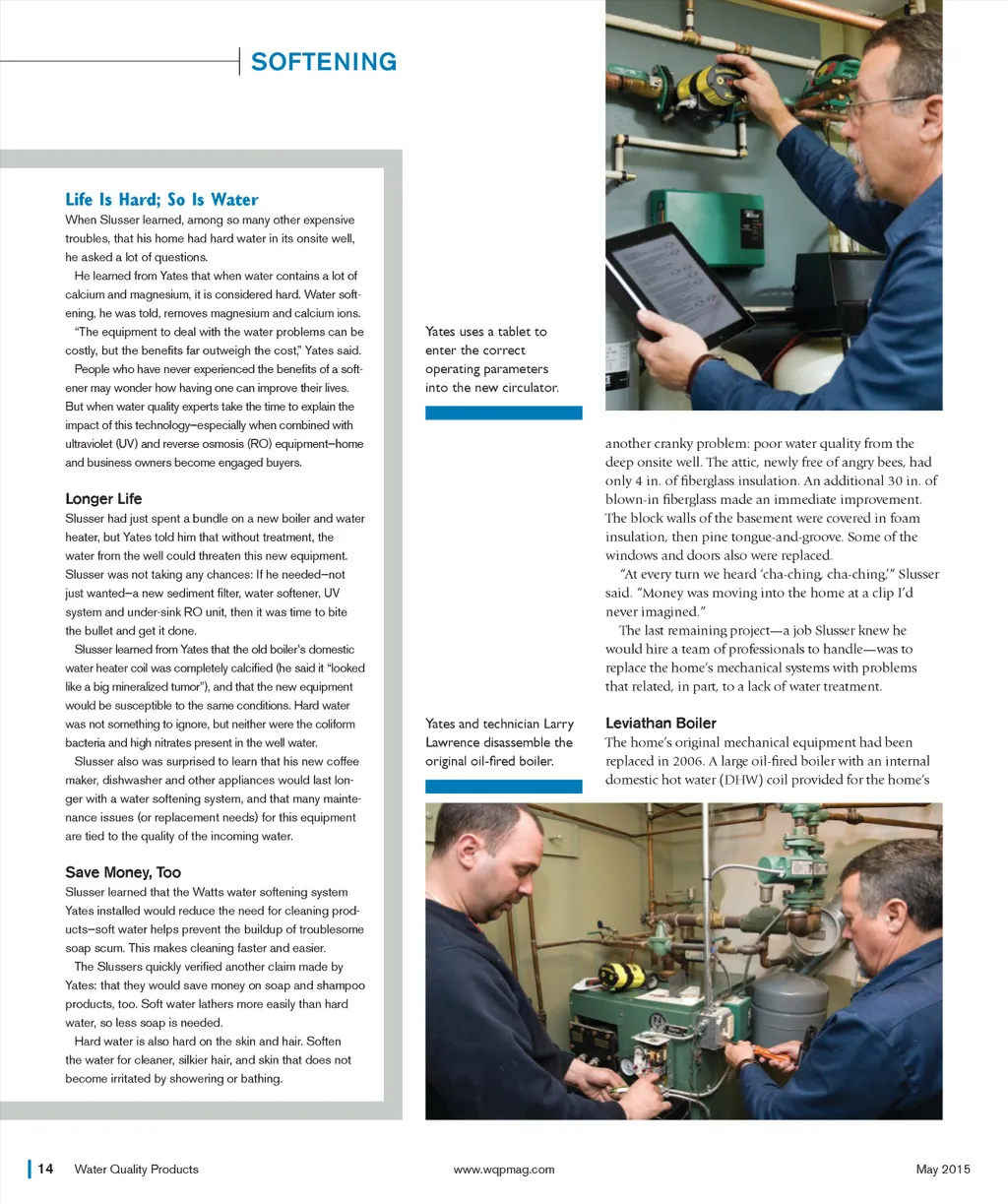 SOFTENING

Life Is Hard; So Is Water
When Slusser learned, among so many other expensive troubles, that his home had hard water in its onsite well, he asked a lot of questions.

He learned from Yates that when water contains a lot of calcium and magnesium, it is considered hard. Water softening, he was told, removes magnesium and calcium ions.

"The equipment to deal with the water problems can be costly, but the benefits far outweigh the cost," Yates said.

People who have never experienced the benefits of a softener may wonder how having one can improve their lives. But when water quality experts take the time to explain the impact of this technology—especially when combined with ultraviolet (UV) and reverse osmosis (RO) equipment—home and business owners become engaged buyers.

Longer Life
Slusser had just spent a bundle on a new boiler and water heater, but Yates told him that without treatment, the water from the well could threaten this new equipment. Slusser was not taking any chances: If he needed—not just wanted—a new sediment filter, water softener, UV system and under-sink RO unit, then it was time to bite the bullet and get it done.

Slusser learned from Yates that the old boiler's domestic water heater coil was completely calcified (he said it "looked like a big mineralized tumor"), and that the new equipment would be susceptible to the same conditions. Hard water was not something to ignore, but neither were the coliform bacteria and high nitrates present in the well water.

Slusser also was surprised to learn that his new coffee maker, dishwasher and other appliances would last longer with a water softening system, and that many maintenance issues (or replacement needs) for this equipment are tied to the quality of the incoming water.

Save Money, Too
Slusser learned that the Watts water softening system Yates installed would reduce the need for cleaning products—soft water helps prevent the buildup of troublesome soap scum. This makes cleaning faster and easier.

The Slussers quickly verified another claim made by Yates: that they would save money on soap and shampoo products, too. Soft water lathers more easily than hard water, so less soap is needed.

Hard water is also hard on the skin and hair. Soften the water for cleaner, silkier hair, and skin that does not become irritated by showering or bathing.

Yates uses a tablet to enter the correct operating parameters into the new circulator.

another cranky problem: poor water quality from the deep onsite well. The attic, newly free of angry bees, had only 4 in. of fiberglass insulation. An additional 30 in. of blown-in fiberglass made an immediate improvement. The block walls of the basement were covered in foam insulation, then pine tongue-and-groove. Some of the windows and doors also were replaced.

"At every turn we heard 'cha-ching, cha-ching,'" Slusser said. "Money was moving into the home at a clip I'd never imagined."

The last remaining project—a job Slusser knew he would hire a team of professionals to handle—was to replace the home's mechanical systems with problems that related, in part, to a lack of water treatment.

Yates and technician Larry Lawrence disassemble the original oil-fired boiler.

Leviathan Boiler
The home's original mechanical equipment had been replaced in 2006. A large oil-fired boiler with an internal domestic hot water (DHW) coil provided for the home's

14 Water Quality Products www.wqpmag.com May 2015