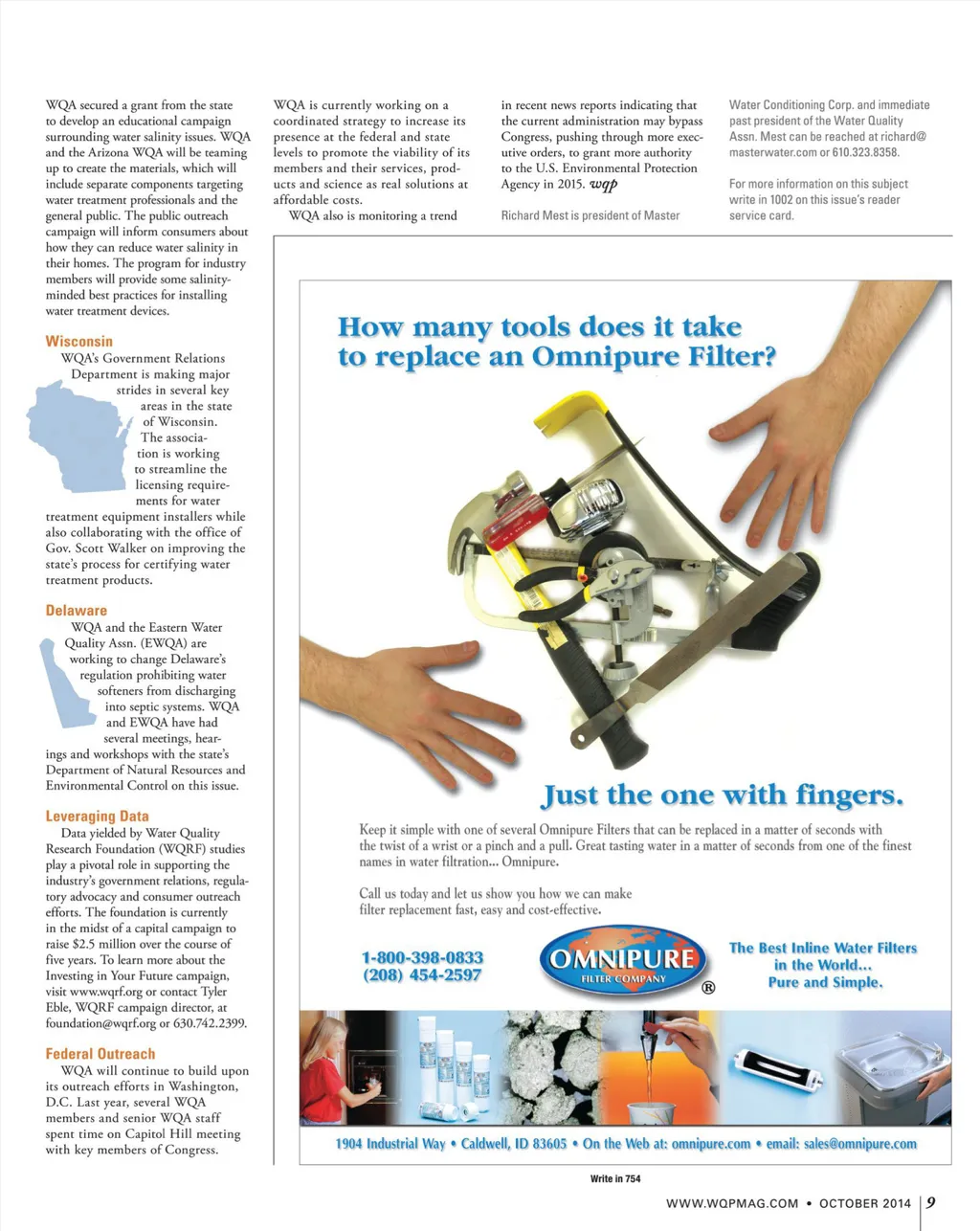 WQA secured a grant from the state to develop an educational campaign surrounding water salinity issues. WQA and the Arizona WQA will be teaming up to create the materials, which will include separate components targeting water treatment professionals and the general public. The public outreach campaign will inform consumers about how they can reduce water salinity in their homes. The program for industry members will provide some salinity-minded best practices for installing water treatment devices.

Wisconsin

WQA's Government Relations Department is making major strides in several key areas in the state of Wisconsin. The association is working to streamline the licensing requirements for water treatment equipment installers while also collaborating with the office of Gov. Scott Walker on improving the state's process for certifying water treatment products.

Delaware

WQA and the Eastern Water Quality Assn. (EWQA) are working to change Delaware's regulation prohibiting water softeners from discharging into septic systems. WQA and EWQA have had several meetings, hearings and workshops with the state's Department of Natural Resources and Environmental Control on this issue.

Leveraging Data

Data yielded by Water Quality Research Foundation (WQRF) studies play a pivotal role in supporting the industry's government relations, regulatory advocacy and consumer outreach efforts. The foundation is currently in the midst of a capital campaign to raise $2.5 million over the course of five years. To learn more about the Investing in Your Future campaign, visit www.wqrf.org or contact Tyler Eble, WQRF campaign director, at foundation@wqrf.org or 630.742.2399.

Federal Outreach

WQA will continue to build upon its outreach efforts in Washington, D.C. Last year, several WQA members and senior WQA staff spent time on Capitol Hill meeting with key members of Congress.

WQA is currently working on a coordinated strategy to increase its presence at the federal and state levels to promote the viability of its members and their services, products and science as real solutions at affordable costs.

WQA also is monitoring a trend in recent news reports indicating that the current administration may bypass Congress, pushing through more executive orders, to grant more authority to the U.S. Environmental Protection Agency in 2015. wqp

Richard Mest is president of Master Water Conditioning Corp. and immediate past president of the Water Quality Assn. Mest can be reached at richard@masterwater.com or 610.323.8358.

For more information on this subject write in 1002 on this issue's reader service card.

How many tools does it take to replace an Omnipure Filter?

Just the one with fingers.

Keep it simple with one of several Omnipure Filters that can be replaced in a matter of seconds with the twist of a wrist or a pinch and a pull. Great tasting water in a matter of seconds from one of the finest names in water filtration... Omnipure.

Call us today and let us show you how we can make filter replacement fast, easy and cost-effective.

1-800-398-0833
(208) 454-2597

OMNIPURE FILTER COMPANY ®

The Best Inline Water Filters in the World... Pure and Simple.

1904 Industrial Way • Caldwell, ID 83605 • On the Web at: omnipure.com • email: sales@omnipure.com

Write in 754

WWW.WQPMAG.COM • OCTOBER 2014 | 9