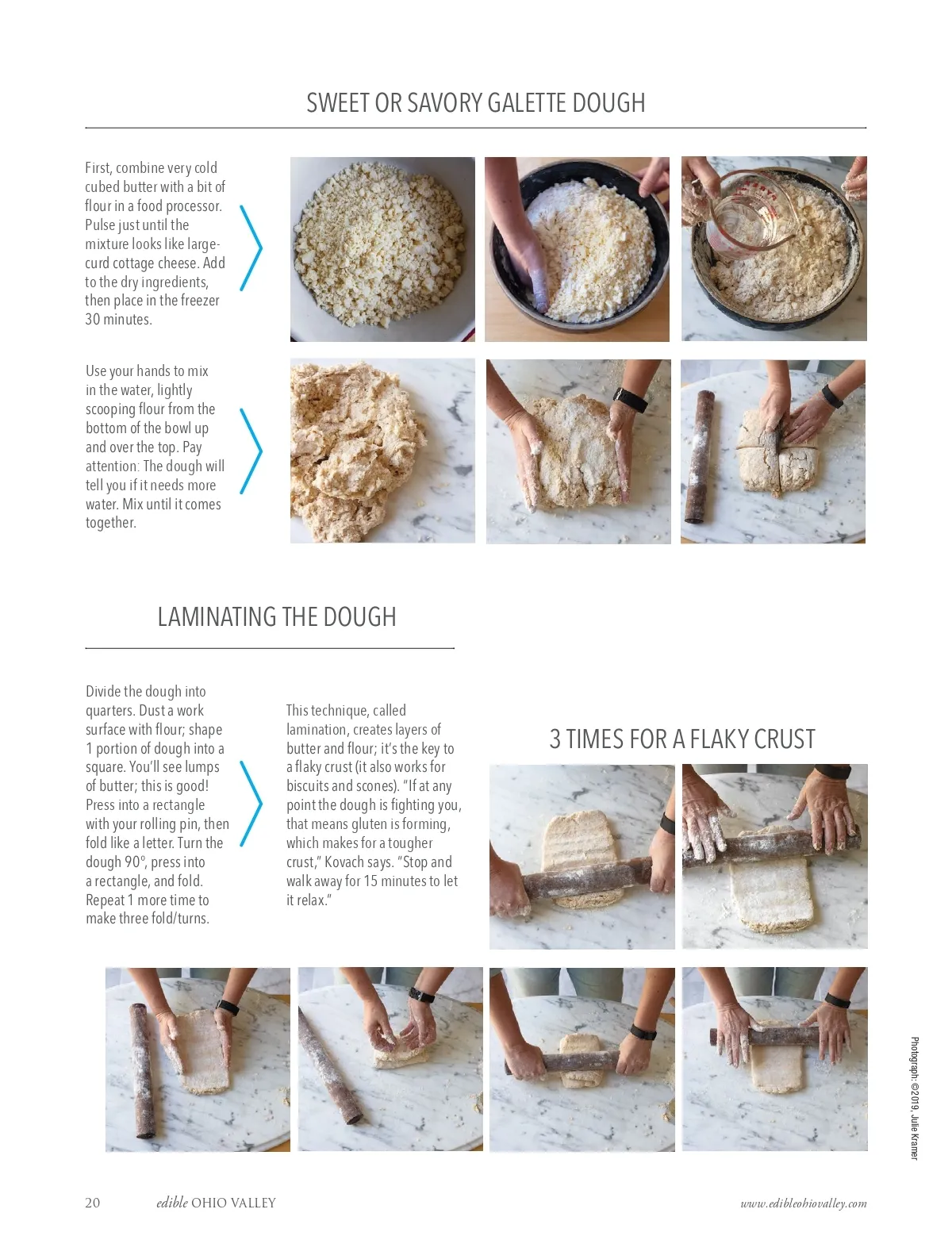 SWEET OR SAVORY GALETTE DOUGH

First, combine very cold cubed butter with a bit of flour in a food processor. Pulse just until the mixture looks like large-curd cottage cheese. Add to the dry ingredients, then place in the freezer 30 minutes.

Use your hands to mix in the water, lightly scooping flour from the bottom of the bowl up and over the top. Pay attention: The dough will tell you if it needs more water. Mix until it comes together.

LAMINATING THE DOUGH

Divide the dough into quarters. Dust a work surface with flour; shape 1 portion of dough into a square. You'll see lumps of butter; this is good! Press into a rectangle with your rolling pin, then fold like a letter. Turn the dough 90°, press into a rectangle, and fold. Repeat 1 more time to make three fold/turns.

This technique, called lamination, creates layers of butter and flour; it's the key to a flaky crust (it also works for biscuits and scones). "If at any point the dough is fighting you, that means gluten is forming, which makes for a tougher crust," Kovach says. "Stop and walk away for 15 minutes to let it relax."

3 TIMES FOR A FLAKY CRUST

Photograph: ©2019, Julie Kramer

20 edible OHIO VALLEY www.edibleohiovalley.com