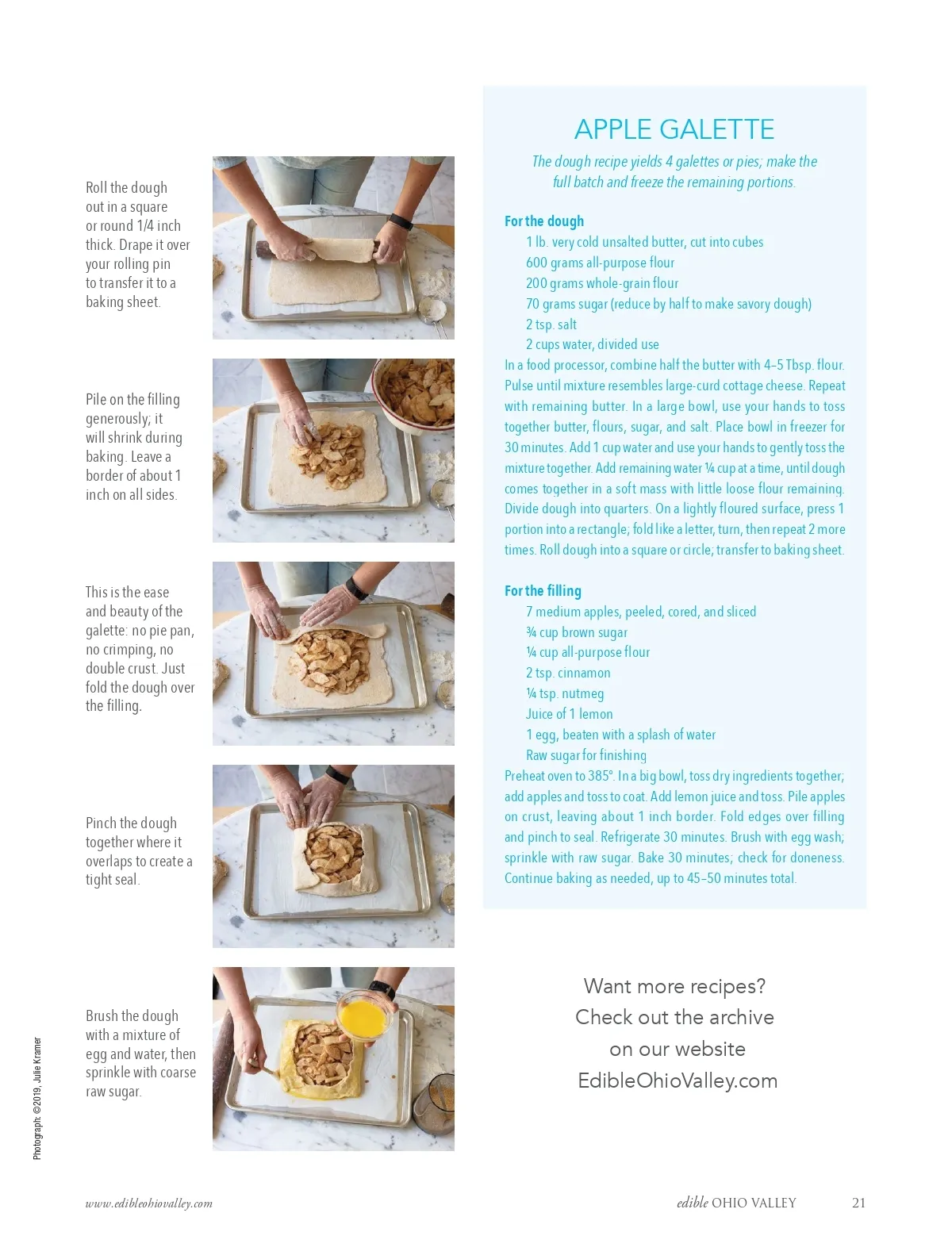 Roll the dough out in a square or round 1/4 inch thick. Drape it over your rolling pin to transfer it to a baking sheet.

Pile on the filling generously; it will shrink during baking. Leave a border of about 1 inch on all sides.

This is the ease and beauty of the galette: no pie pan, no crimping, no double crust. Just fold the dough over the filling.

Pinch the dough together where it overlaps to create a tight seal.

Brush the dough with a mixture of egg and water, then sprinkle with coarse raw sugar.

Photograph: ©2019, Julie Kramer

APPLE GALETTE

The dough recipe yields 4 galettes or pies; make the full batch and freeze the remaining portions.

For the dough
1 lb. very cold unsalted butter, cut into cubes
600 grams all-purpose flour
200 grams whole-grain flour
70 grams sugar (reduce by half to make savory dough)
2 tsp. salt
2 cups water, divided use
In a food processor, combine half the butter with 4–5 Tbsp. flour. Pulse until mixture resembles large-curd cottage cheese. Repeat with remaining butter. In a large bowl, use your hands to toss together butter, flours, sugar, and salt. Place bowl in freezer for 30 minutes. Add 1 cup water and use your hands to gently toss the mixture together. Add remaining water ¼ cup at a time, until dough comes together in a soft mass with little loose flour remaining. Divide dough into quarters. On a lightly floured surface, press 1 portion into a rectangle; fold like a letter, turn, then repeat 2 more times. Roll dough into a square or circle; transfer to baking sheet.

For the filling
7 medium apples, peeled, cored, and sliced
¾ cup brown sugar
¼ cup all-purpose flour
2 tsp. cinnamon
¼ tsp. nutmeg
Juice of 1 lemon
1 egg, beaten with a splash of water
Raw sugar for finishing
Preheat oven to 385°. In a big bowl, toss dry ingredients together; add apples and toss to coat. Add lemon juice and toss. Pile apples on crust, leaving about 1 inch border. Fold edges over filling and pinch to seal. Refrigerate 30 minutes. Brush with egg wash; sprinkle with raw sugar. Bake 30 minutes; check for doneness. Continue baking as needed, up to 45–50 minutes total.

Want more recipes? Check out the archive on our website EdibleOhioValley.com

www.edibleohiovalley.com

edible OHIO VALLEY 21